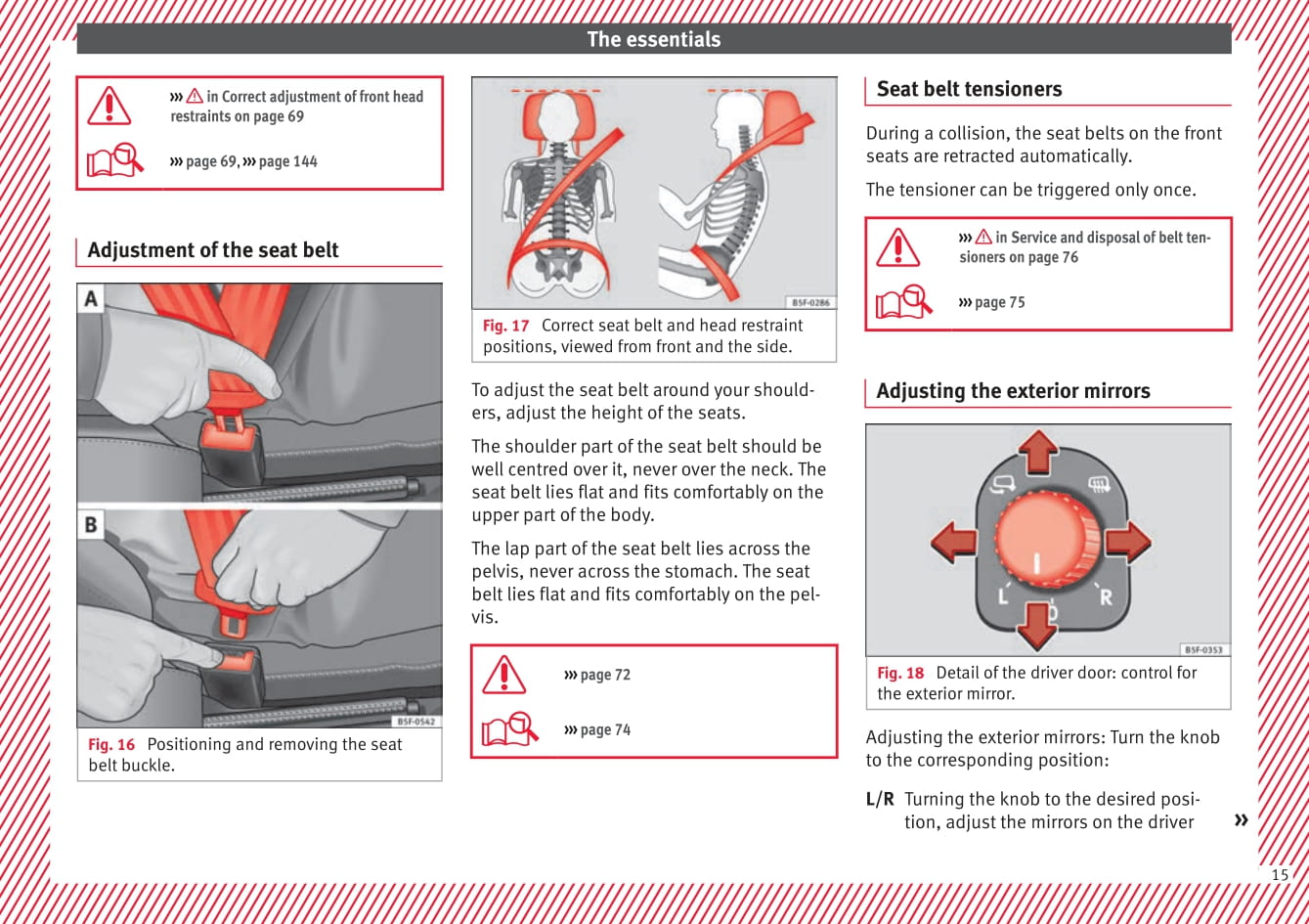 The essentials

››› ⚠ in Correct adjustment of front head restraints on page 69

››› page 69, ››› page 144

Adjustment of the seat belt

A

B

B5F-0542

Fig. 16 Positioning and removing the seat belt buckle.

B5F-0286

Fig. 17 Correct seat belt and head restraint positions, viewed from front and the side.

To adjust the seat belt around your shoulders, adjust the height of the seats.

The shoulder part of the seat belt should be well centred over it, never over the neck. The seat belt lies flat and fits comfortably on the upper part of the body.

The lap part of the seat belt lies across the pelvis, never across the stomach. The seat belt lies flat and fits comfortably on the pelvis.

››› page 72

››› page 74

Seat belt tensioners

During a collision, the seat belts on the front seats are retracted automatically.

The tensioner can be triggered only once.

››› ⚠ in Service and disposal of belt tensioners on page 76

››› page 75

Adjusting the exterior mirrors

L R

B5F-0353

Fig. 18 Detail of the driver door: control for the exterior mirror.

Adjusting the exterior mirrors: Turn the knob to the corresponding position:

L/R Turning the knob to the desired position, adjust the mirrors on the driver »

15