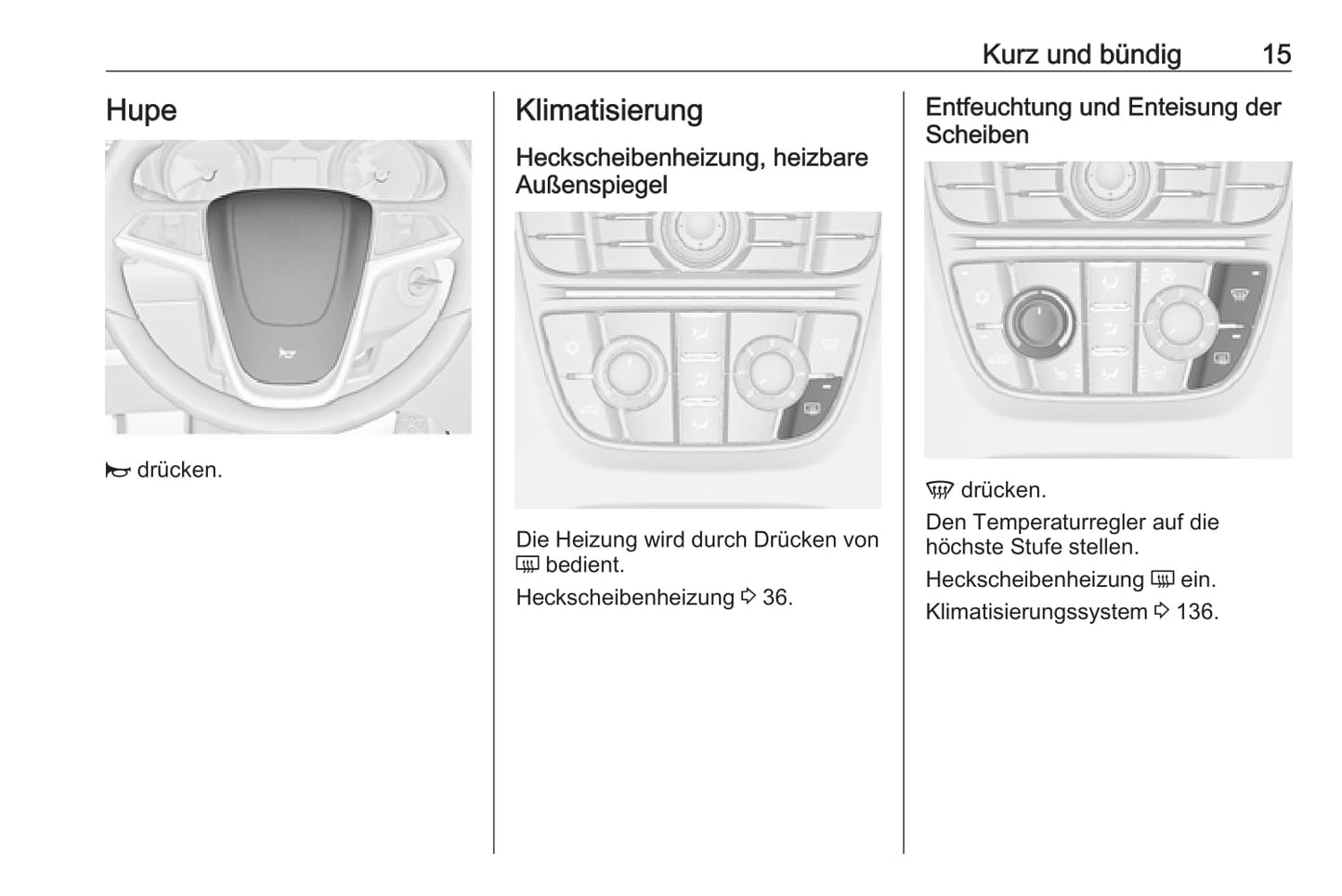 Kurz und bündig 15

Hupe

drücken.

Klimatisierung

Heckscheibenheizung, heizbare Außenspiegel

Die Heizung wird durch Drücken von bedient.

Heckscheibenheizung ⇨ 36.

Entfeuchtung und Enteisung der Scheiben

drücken.

Den Temperaturregler auf die höchste Stufe stellen.

Heckscheibenheizung ein.

Klimatisierungssystem ⇨ 136.