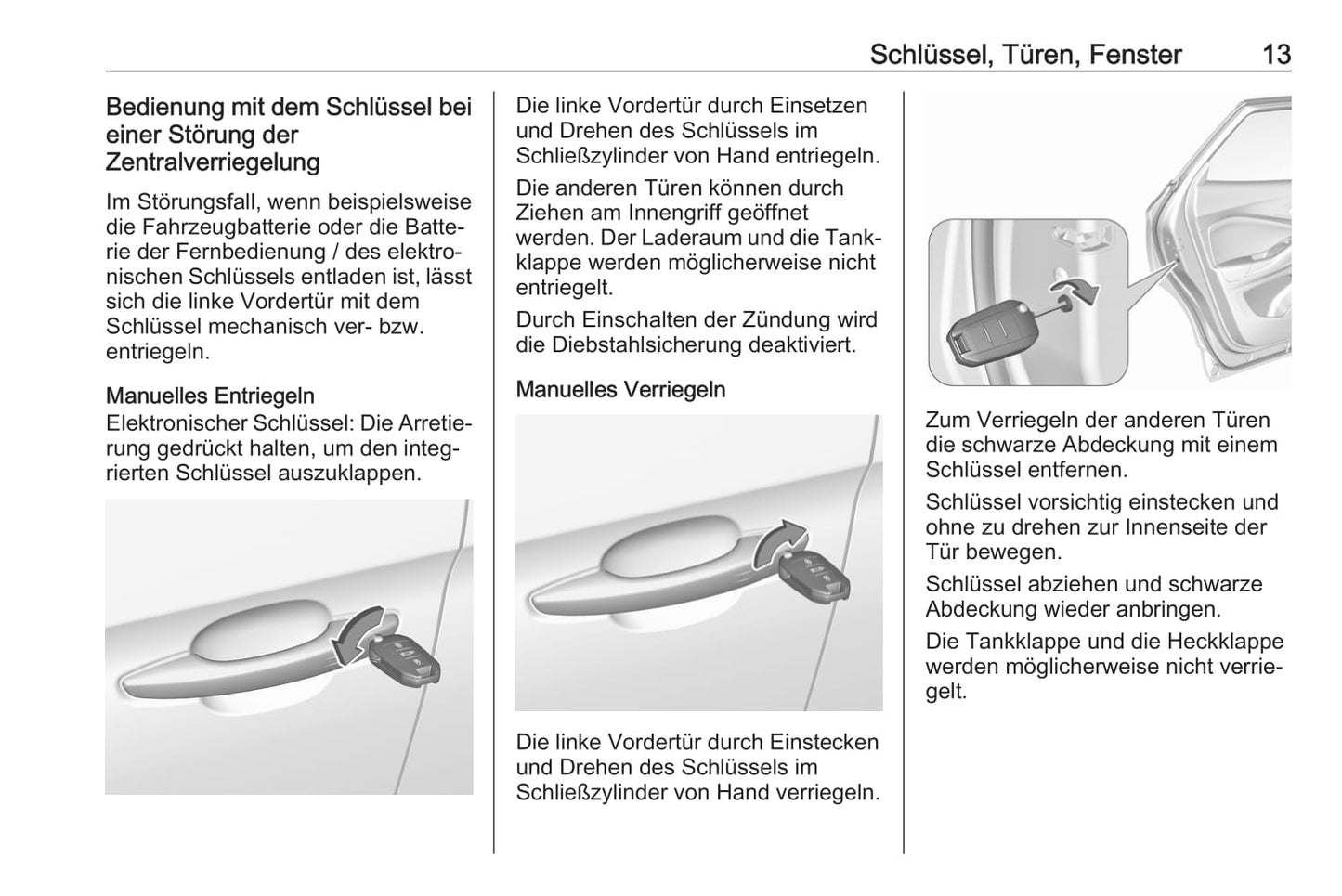 Schlüssel, Türen, Fenster 13

Bedienung mit dem Schlüssel bei einer Störung der Zentralverriegelung

Im Störungsfall, wenn beispielsweise die Fahrzeugbatterie oder die Batterie der Fernbedienung / des elektronischen Schlüssels entladen ist, lässt sich die linke Vordertür mit dem Schlüssel mechanisch ver- bzw. entriegeln.

Manuelles Entriegeln
Elektronischer Schlüssel: Die Arretierung gedrückt halten, um den integrierten Schlüssel auszuklappen.

Die linke Vordertür durch Einsetzen und Drehen des Schlüssels im Schließzylinder von Hand entriegeln.

Die anderen Türen können durch Ziehen am Innengriff geöffnet werden. Der Laderaum und die Tankklappe werden möglicherweise nicht entriegelt.

Durch Einschalten der Zündung wird die Diebstahlsicherung deaktiviert.

Manuelles Verriegeln

Die linke Vordertür durch Einstecken und Drehen des Schlüssels im Schließzylinder von Hand verriegeln.

Zum Verriegeln der anderen Türen die schwarze Abdeckung mit einem Schlüssel entfernen.

Schlüssel vorsichtig einstecken und ohne zu drehen zur Innenseite der Tür bewegen.

Schlüssel abziehen und schwarze Abdeckung wieder anbringen.

Die Tankklappe und die Heckklappe werden möglicherweise nicht verriegelt.