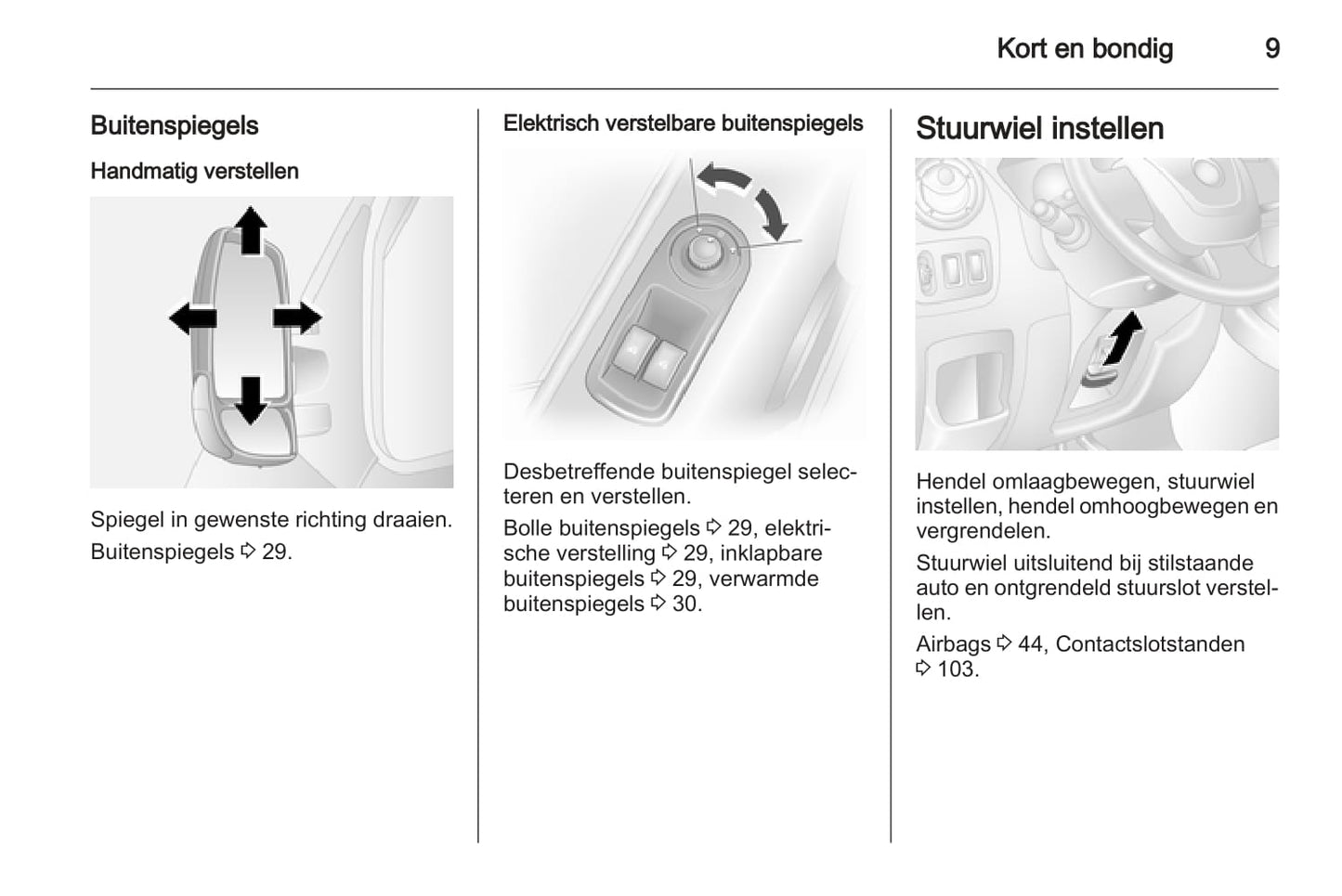 Kort en bondig 9

Buitenspiegels

Handmatig verstellen

Spiegel in gewenste richting draaien.

Buitenspiegels ⇨ 29.

Elektrisch verstelbare buitenspiegels

Desbetreffende buitenspiegel selecteren en verstellen.

Bolle buitenspiegels ⇨ 29, elektrische verstelling ⇨ 29, inklapbare buitenspiegels ⇨ 29, verwarmde buitenspiegels ⇨ 30.

Stuurwiel instellen

Hendel omlaagbewegen, stuurwiel instellen, hendel omhoogbewegen en vergrendelen.

Stuurwiel uitsluitend bij stilstaande auto en ontgrendeld stuurslot verstellen.

Airbags ⇨ 44, Contactslotstanden ⇨ 103.