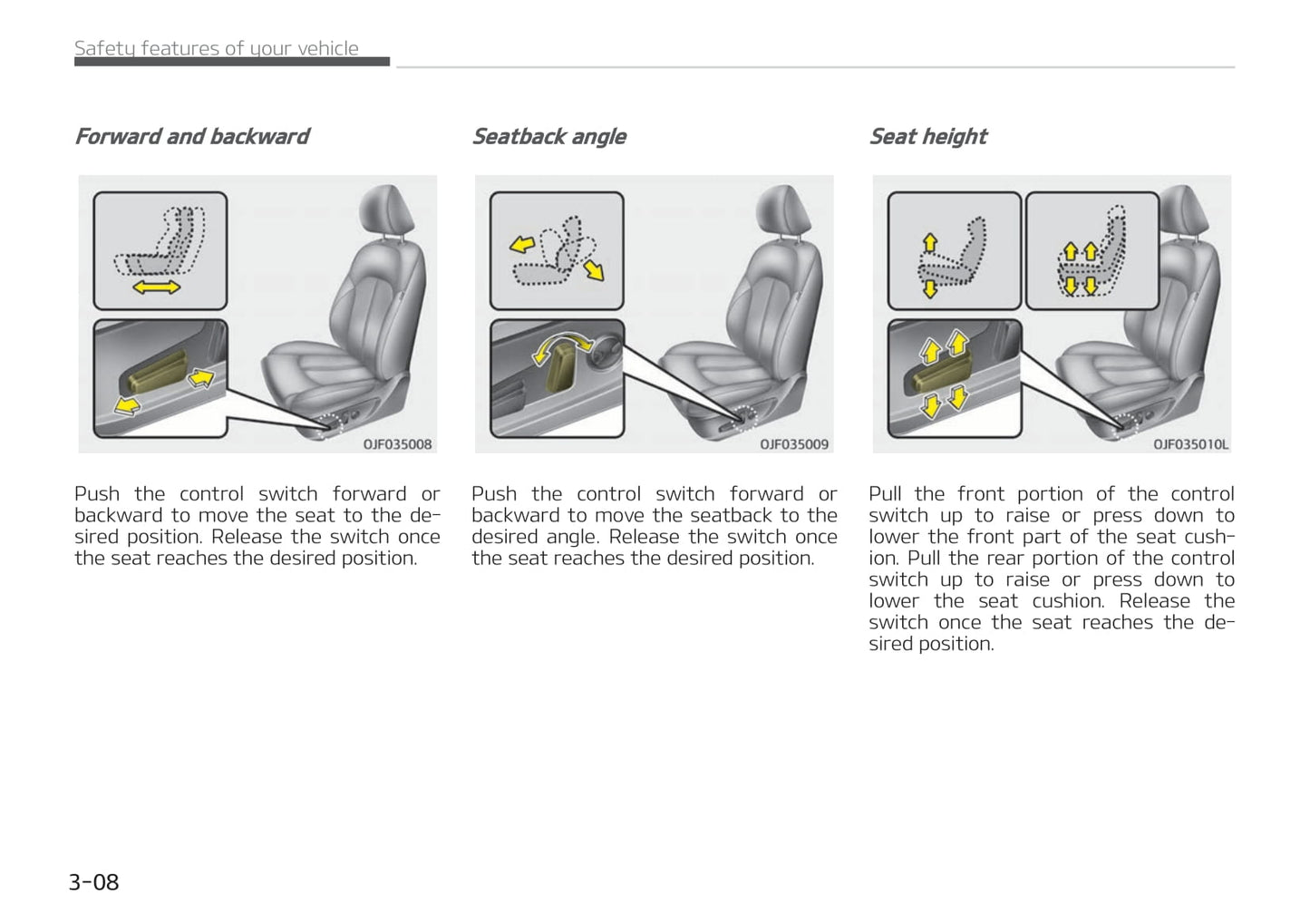 Safety features of your vehicle

Forward and backward

OJF035008

Push the control switch forward or backward to move the seat to the desired position. Release the switch once the seat reaches the desired position.

Seatback angle

OJF035009

Push the control switch forward or backward to move the seatback to the desired angle. Release the switch once the seat reaches the desired position.

Seat height

OJF035010L

Pull the front portion of the control switch up to raise or press down to lower the front part of the seat cushion. Pull the rear portion of the control switch up to raise or press down to lower the seat cushion. Release the switch once the seat reaches the desired position.

3-08