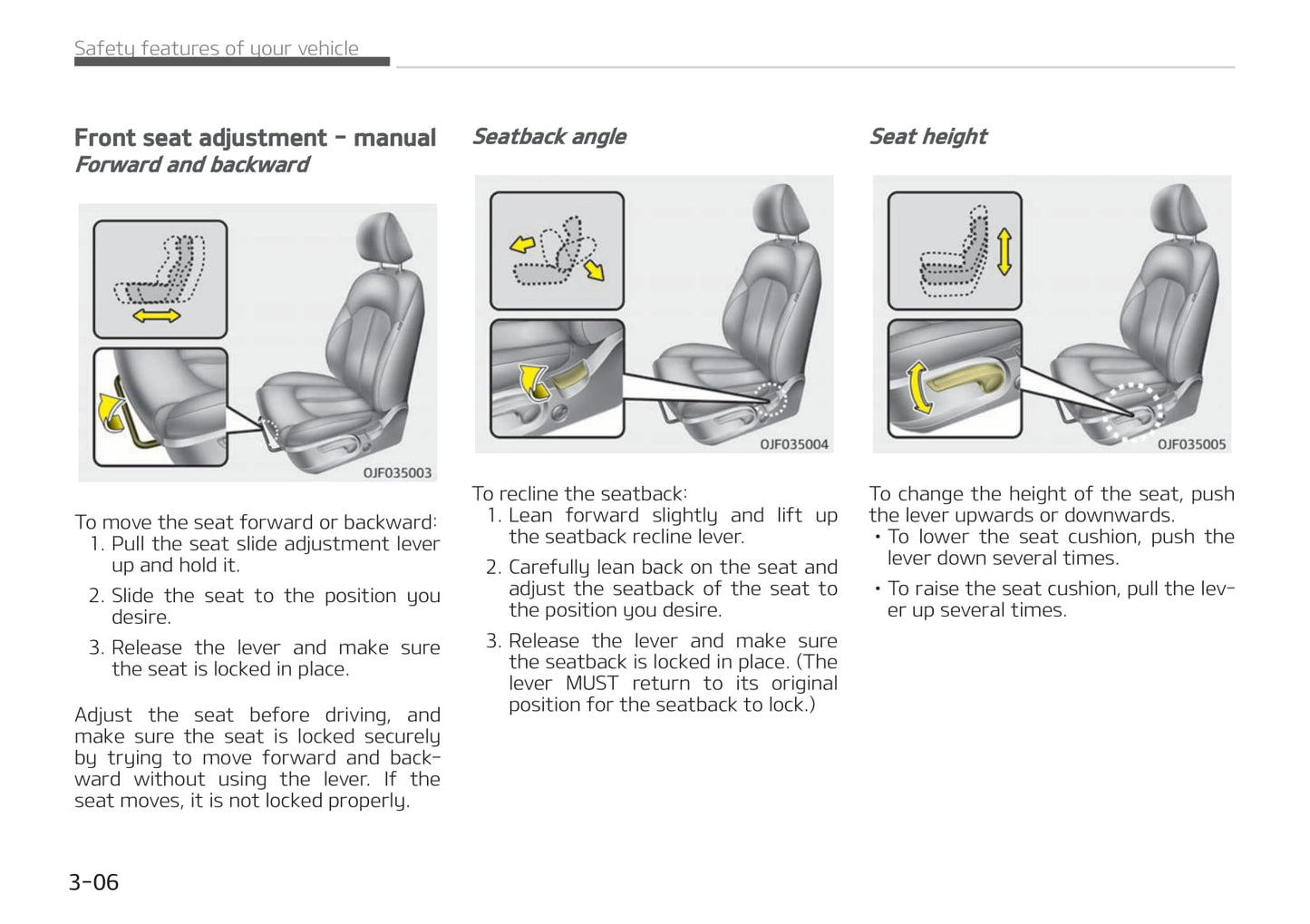 Safety features of your vehicle

Front seat adjustment - manual
Forward and backward

OJF035003

To move the seat forward or backward:
1. Pull the seat slide adjustment lever up and hold it.
2. Slide the seat to the position you desire.
3. Release the lever and make sure the seat is locked in place.

Adjust the seat before driving, and make sure the seat is locked securely by trying to move forward and backward without using the lever. If the seat moves, it is not locked properly.

Seatback angle

OJF035004

To recline the seatback:
1. Lean forward slightly and lift up the seatback recline lever.
2. Carefully lean back on the seat and adjust the seatback of the seat to the position you desire.
3. Release the lever and make sure the seatback is locked in place. (The lever MUST return to its original position for the seatback to lock.)

Seat height

OJF035005

To change the height of the seat, push the lever upwards or downwards.
• To lower the seat cushion, push the lever down several times.
• To raise the seat cushion, pull the lever up several times.

3-06