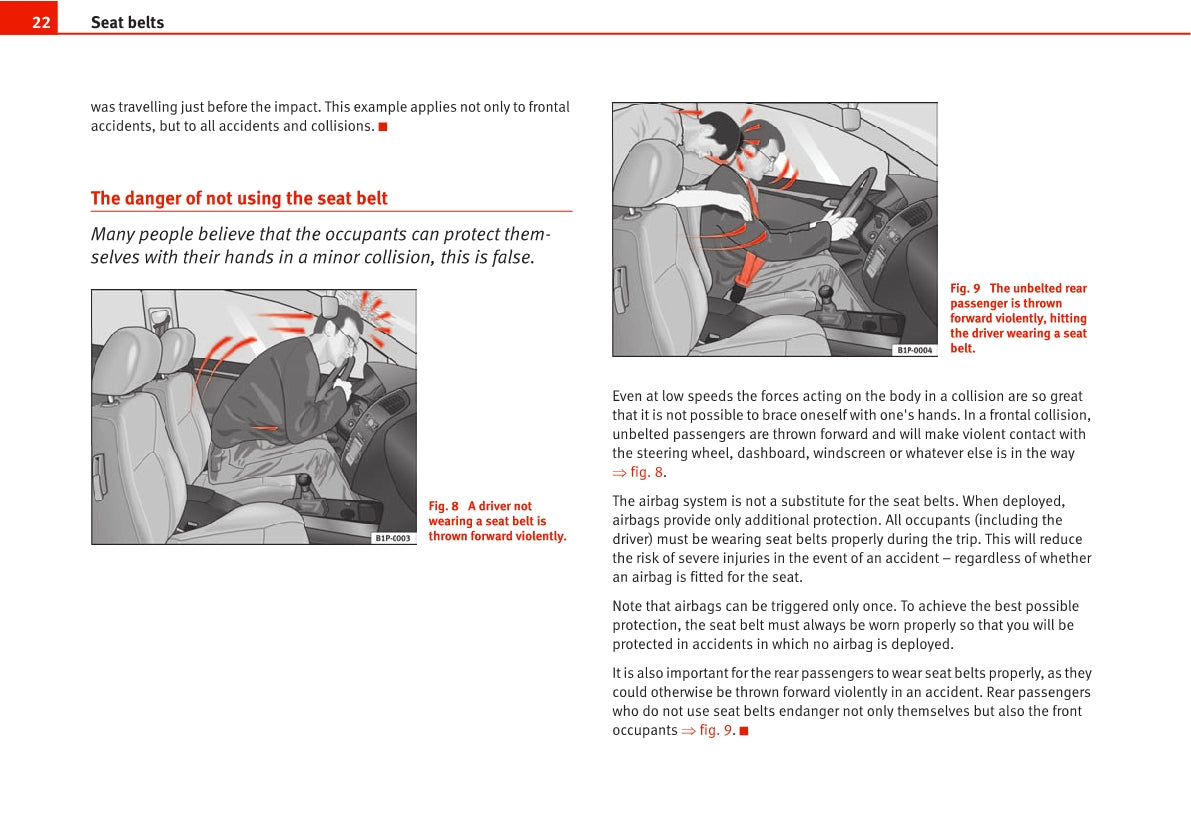 22 Seat belts

was travelling just before the impact. This example applies not only to frontal accidents, but to all accidents and collisions. ■

The danger of not using the seat belt

Many people believe that the occupants can protect themselves with their hands in a minor collision, this is false.

B1P-0003

Fig. 8 A driver not wearing a seat belt is thrown forward violently.

B1P-0004

Fig. 9 The unbelted rear passenger is thrown forward violently, hitting the driver wearing a seat belt.

Even at low speeds the forces acting on the body in a collision are so great that it is not possible to brace oneself with one's hands. In a frontal collision, unbelted passengers are thrown forward and will make violent contact with the steering wheel, dashboard, windscreen or whatever else is in the way ⇒ fig. 8.

The airbag system is not a substitute for the seat belts. When deployed, airbags provide only additional protection. All occupants (including the driver) must be wearing seat belts properly during the trip. This will reduce the risk of severe injuries in the event of an accident – regardless of whether an airbag is fitted for the seat.

Note that airbags can be triggered only once. To achieve the best possible protection, the seat belt must always be worn properly so that you will be protected in accidents in which no airbag is deployed.

It is also important for the rear passengers to wear seat belts properly, as they could otherwise be thrown forward violently in an accident. Rear passengers who do not use seat belts endanger not only themselves but also the front occupants ⇒ fig. 9. ■