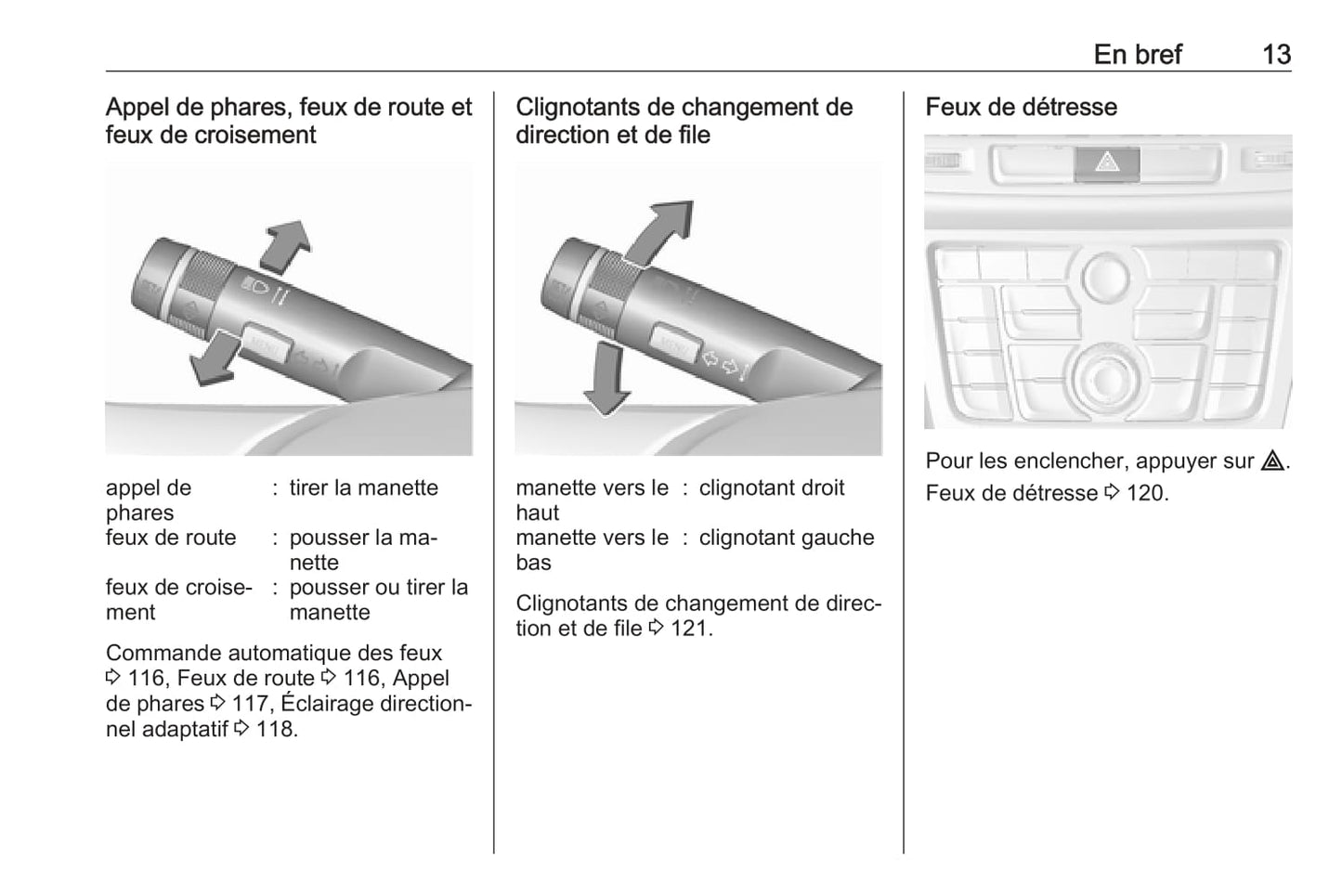 En bref 13

Appel de phares, feux de route et feux de croisement

MENU

| appel de phares | : | tirer la manette |
|---|---|---|
| feux de route | : | pousser la manette |
| feux de croisement | : | pousser ou tirer la manette |

Commande automatique des feux ⇨ 116, Feux de route ⇨ 116, Appel de phares ⇨ 117, Éclairage directionnel adaptatif ⇨ 118.

Clignotants de changement de direction et de file

MENU

| manette vers le haut | : | clignotant droit |
|---|---|---|
| manette vers le bas | : | clignotant gauche |

Clignotants de changement de direction et de file ⇨ 121.

Feux de détresse

Pour les enclencher, appuyer sur ⚠.

Feux de détresse ⇨ 120.