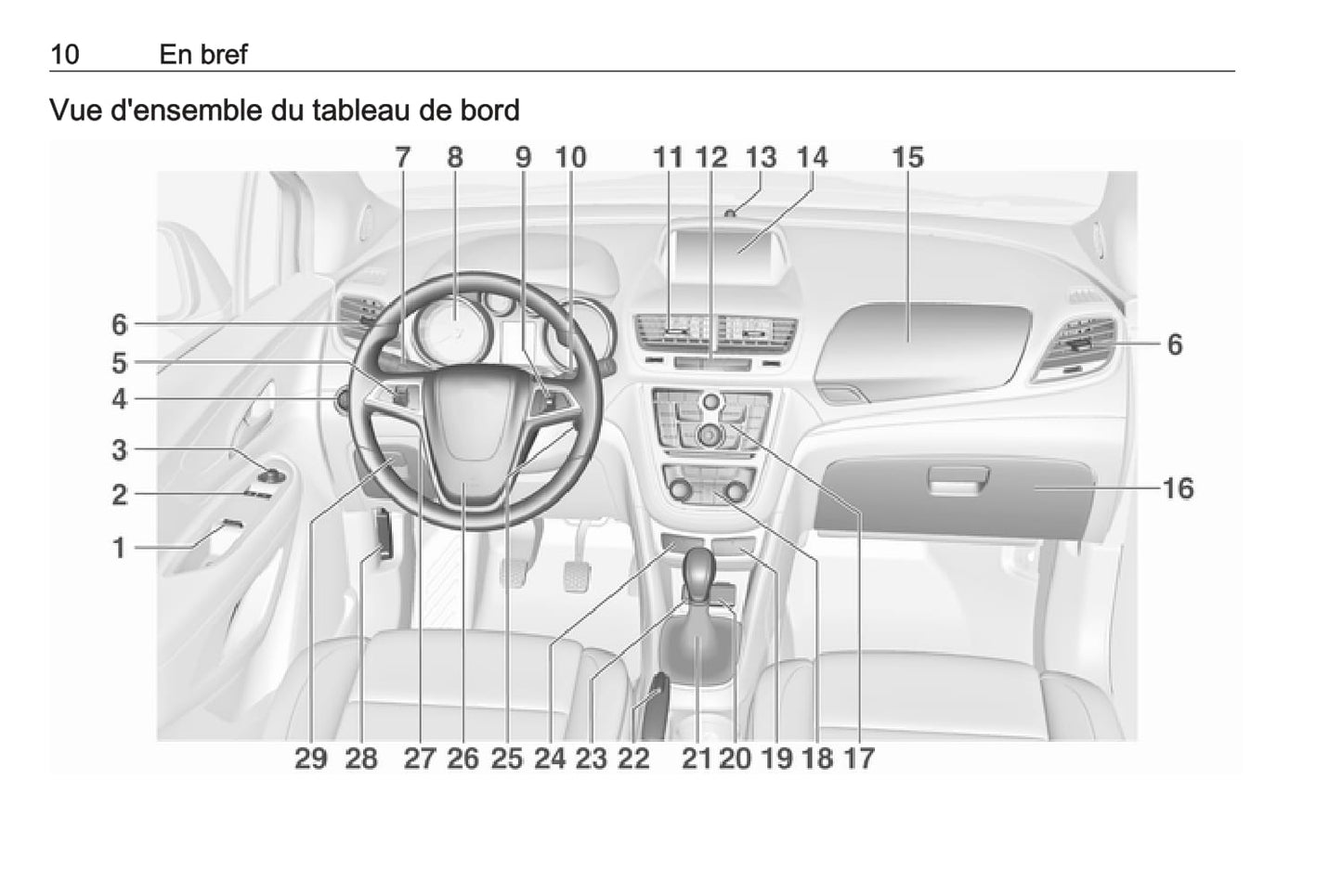 10 En bref

Vue d'ensemble du tableau de bord

7 8 9 10 11 12 13 14 15

6
5
4
3
2
1

6

16

29 28 27 26 25 24 23 22 21 20 19 18 17