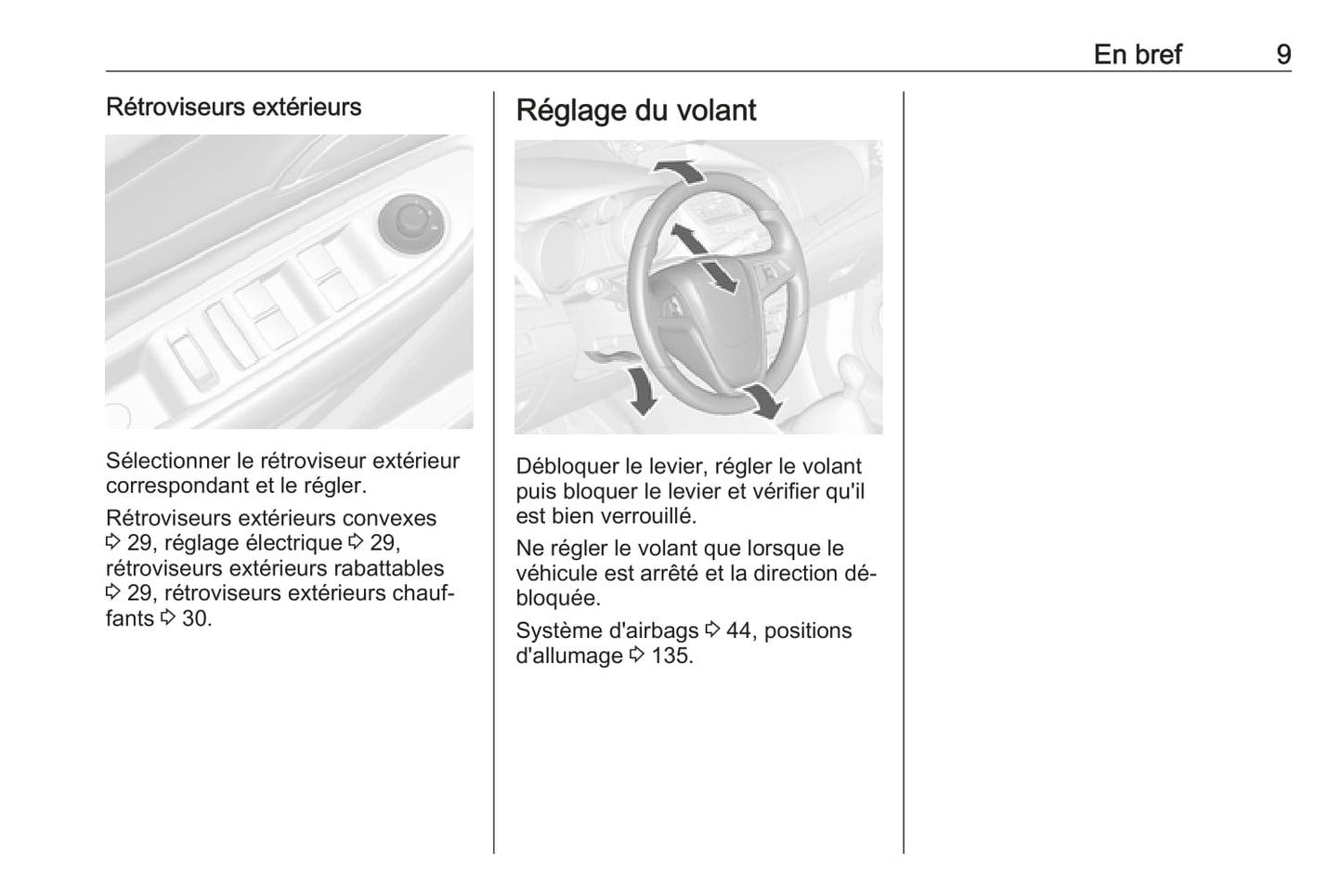 En bref 9

Rétroviseurs extérieurs

Sélectionner le rétroviseur extérieur correspondant et le régler.

Rétroviseurs extérieurs convexes ⇨ 29, réglage électrique ⇨ 29, rétroviseurs extérieurs rabattables ⇨ 29, rétroviseurs extérieurs chauffants ⇨ 30.

Réglage du volant

Débloquer le levier, régler le volant puis bloquer le levier et vérifier qu'il est bien verrouillé.

Ne régler le volant que lorsque le véhicule est arrêté et la direction débloquée.

Système d'airbags ⇨ 44, positions d'allumage ⇨ 135.