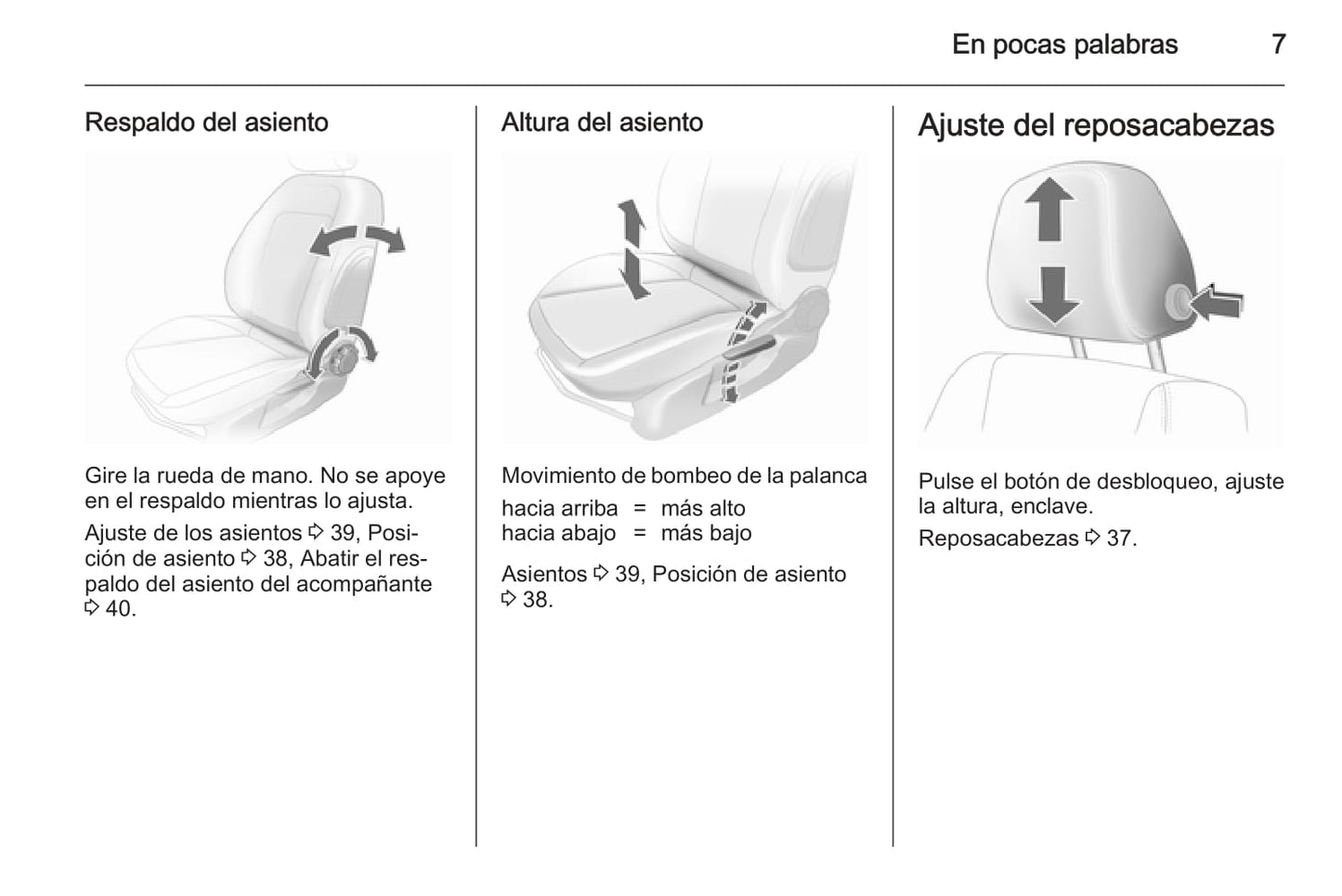 En pocas palabras 7

Respaldo del asiento

Gire la rueda de mano. No se apoye en el respaldo mientras lo ajusta.

Ajuste de los asientos ⇨ 39, Posición de asiento ⇨ 38, Abatir el respaldo del asiento del acompañante ⇨ 40.

Altura del asiento

Movimiento de bombeo de la palanca

hacia arriba = más alto
hacia abajo = más bajo

Asientos ⇨ 39, Posición de asiento ⇨ 38.

Ajuste del reposacabezas

Pulse el botón de desbloqueo, ajuste la altura, enclave.

Reposacabezas ⇨ 37.