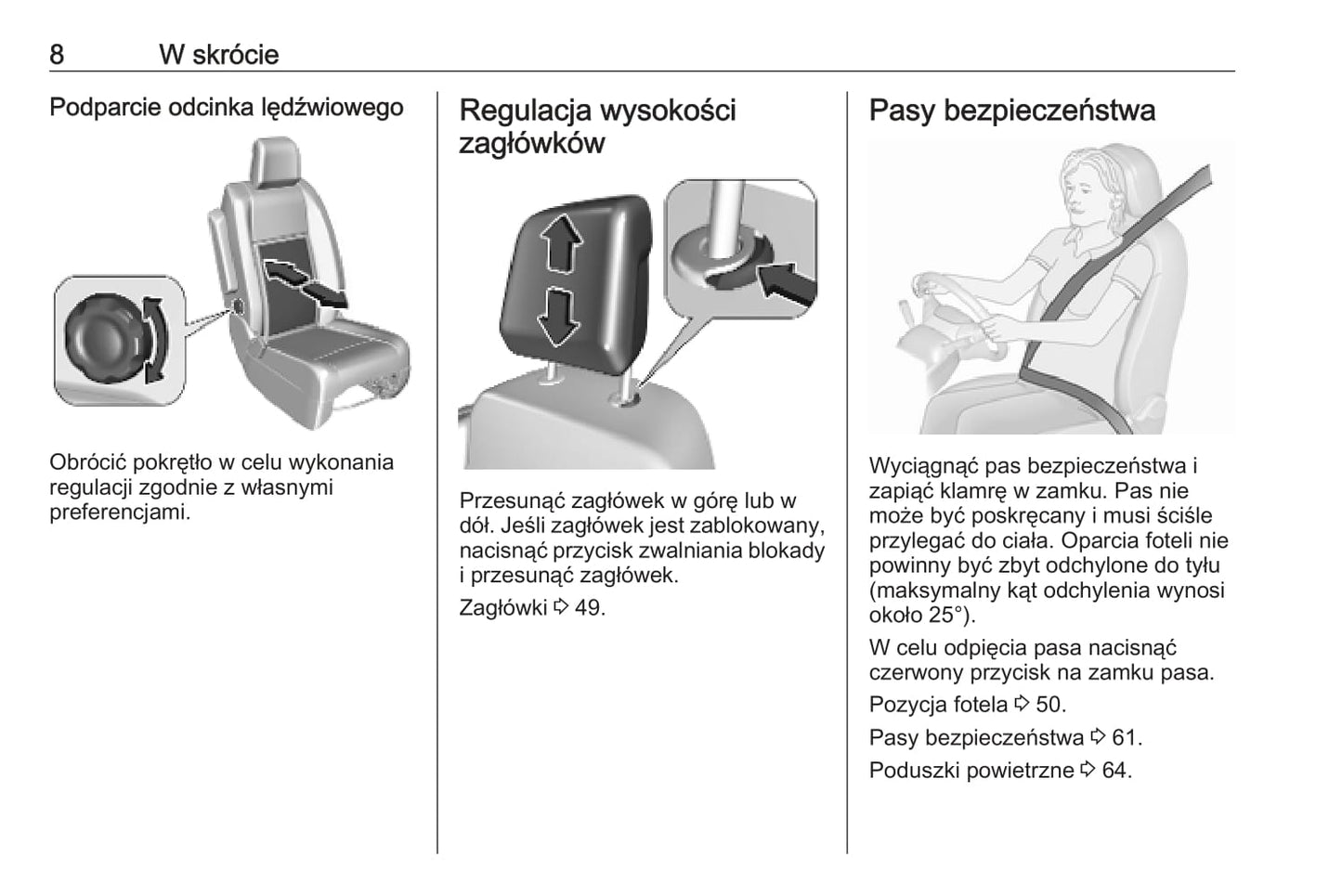 8 W skrócie

Podparcie odcinka lędźwiowego

Obrócić pokrętło w celu wykonania regulacji zgodnie z własnymi preferencjami.

Regulacja wysokości zagłówków

Przesunąć zagłówek w górę lub w dół. Jeśli zagłówek jest zablokowany, nacisnąć przycisk zwalniania blokady i przesunąć zagłówek.

Zagłówki ⇨ 49.

Pasy bezpieczeństwa

Wyciągnąć pas bezpieczeństwa i zapiąć klamrę w zamku. Pas nie może być poskręcany i musi ściśle przylegać do ciała. Oparcia foteli nie powinny być zbyt odchylone do tyłu (maksymalny kąt odchylenia wynosi około 25°).

W celu odpięcia pasa nacisnąć czerwony przycisk na zamku pasa.

Pozycja fotela ⇨ 50.

Pasy bezpieczeństwa ⇨ 61.

Poduszki powietrzne ⇨ 64.