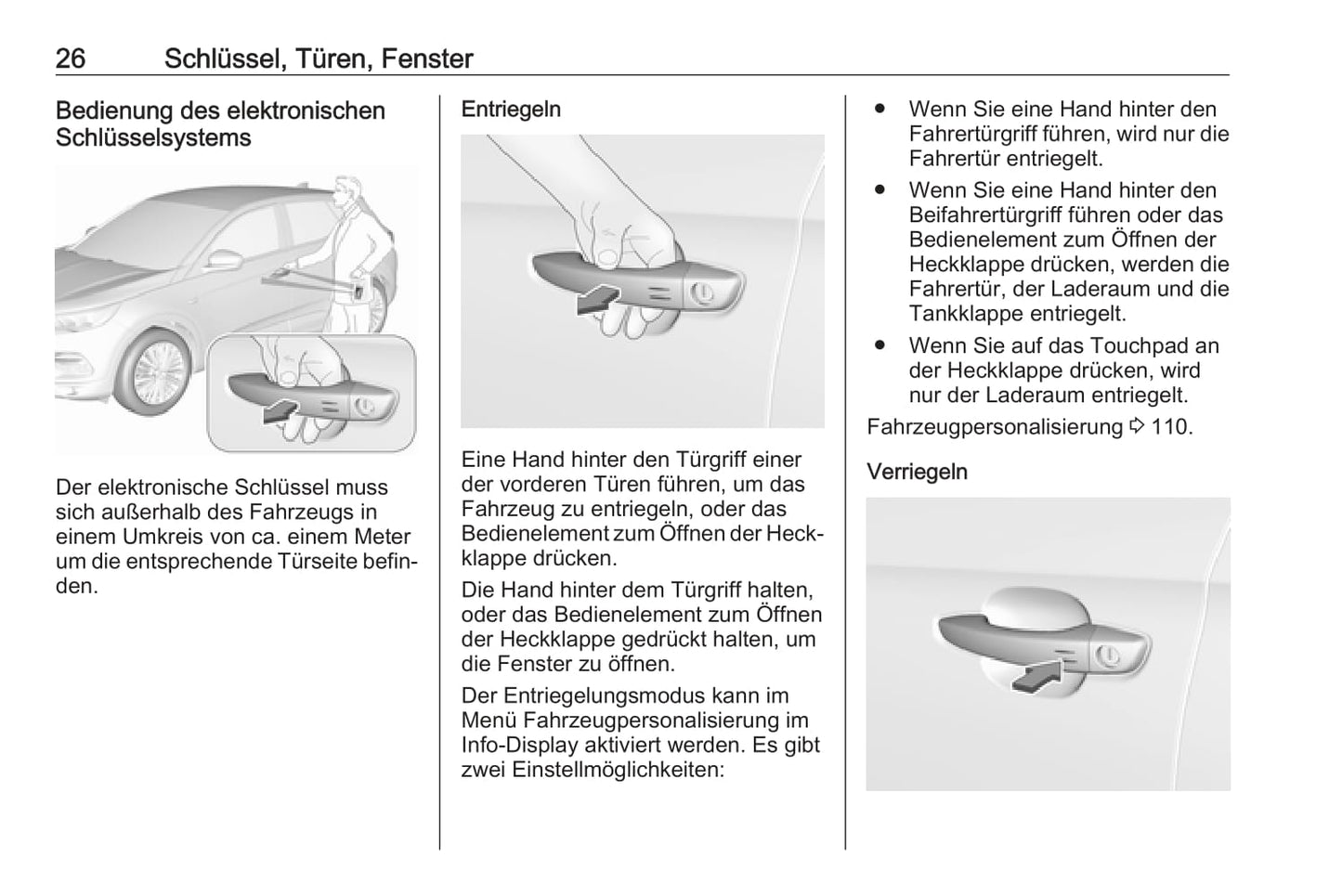 26 Schlüssel, Türen, Fenster

Bedienung des elektronischen Schlüsselsystems

Der elektronische Schlüssel muss sich außerhalb des Fahrzeugs in einem Umkreis von ca. einem Meter um die entsprechende Türseite befinden.

Entriegeln

Eine Hand hinter den Türgriff einer der vorderen Türen führen, um das Fahrzeug zu entriegeln, oder das Bedienelement zum Öffnen der Heckklappe drücken.

Die Hand hinter dem Türgriff halten, oder das Bedienelement zum Öffnen der Heckklappe gedrückt halten, um die Fenster zu öffnen.

Der Entriegelungsmodus kann im Menü Fahrzeugpersonalisierung im Info-Display aktiviert werden. Es gibt zwei Einstellmöglichkeiten:

● Wenn Sie eine Hand hinter den Fahrertürgriff führen, wird nur die Fahrertür entriegelt.

● Wenn Sie eine Hand hinter den Beifahrertürgriff führen oder das Bedienelement zum Öffnen der Heckklappe drücken, werden die Fahrertür, der Laderaum und die Tankklappe entriegelt.

● Wenn Sie auf das Touchpad an der Heckklappe drücken, wird nur der Laderaum entriegelt.

Fahrzeugpersonalisierung ⇨ 110.

Verriegeln