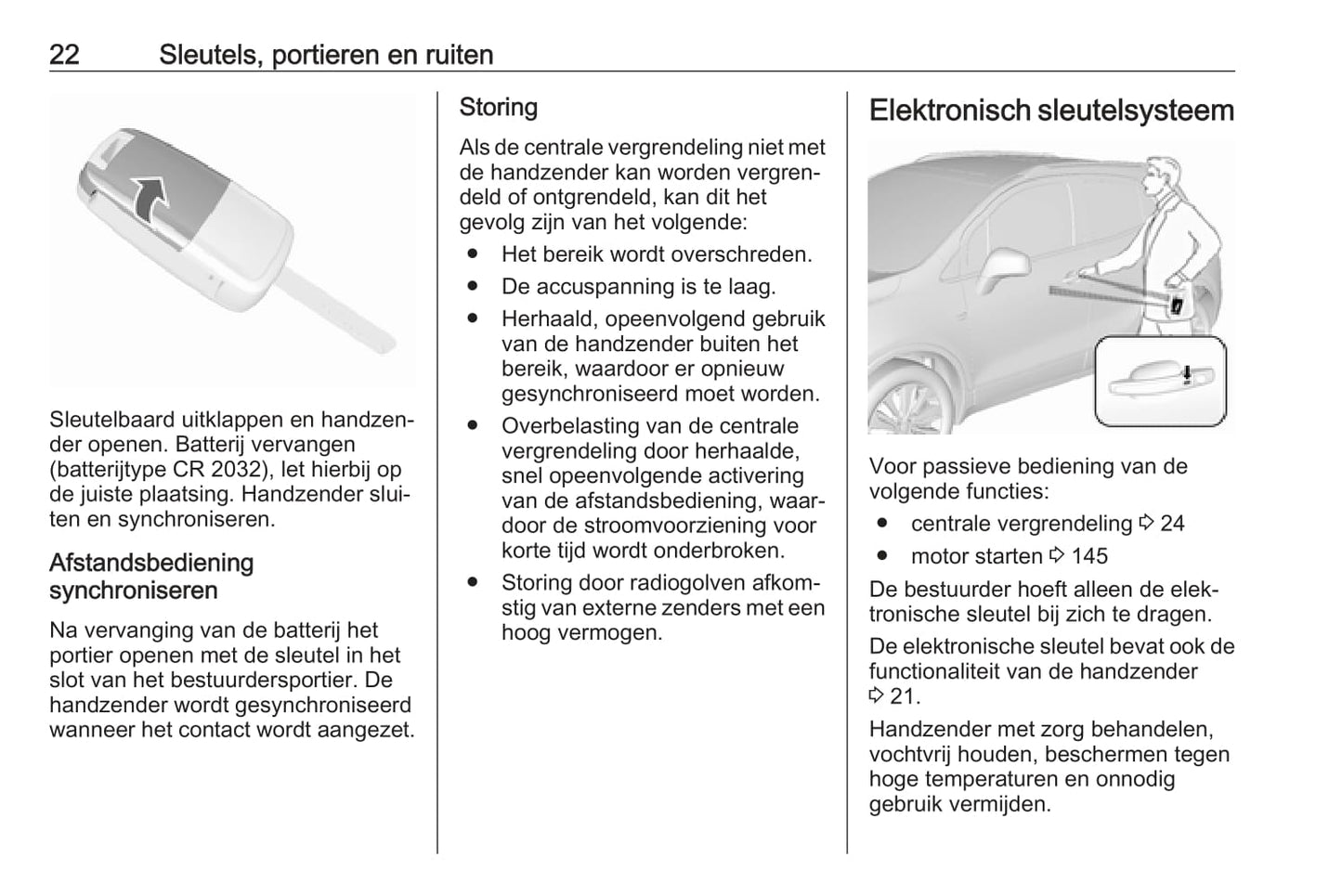 22 Sleutels, portieren en ruiten

Sleutelbaard uitklappen en handzender openen. Batterij vervangen (batterijtype CR 2032), let hierbij op de juiste plaatsing. Handzender sluiten en synchroniseren.

Afstandsbediening synchroniseren

Na vervanging van de batterij het portier openen met de sleutel in het slot van het bestuurdersportier. De handzender wordt gesynchroniseerd wanneer het contact wordt aangezet.

Storing

Als de centrale vergrendeling niet met de handzender kan worden vergrendeld of ontgrendeld, kan dit het gevolg zijn van het volgende:

● Het bereik wordt overschreden.
● De accuspanning is te laag.
● Herhaald, opeenvolgend gebruik van de handzender buiten het bereik, waardoor er opnieuw gesynchroniseerd moet worden.
● Overbelasting van de centrale vergrendeling door herhaalde, snel opeenvolgende activering van de afstandsbediening, waardoor de stroomvoorziening voor korte tijd wordt onderbroken.
● Storing door radiogolven afkomstig van externe zenders met een hoog vermogen.

Elektronisch sleutelsysteem

Voor passieve bediening van de volgende functies:

● centrale vergrendeling ⇨ 24
● motor starten ⇨ 145

De bestuurder hoeft alleen de elektronische sleutel bij zich te dragen.

De elektronische sleutel bevat ook de functionaliteit van de handzender ⇨ 21.

Handzender met zorg behandelen, vochtvrij houden, beschermen tegen hoge temperaturen en onnodig gebruik vermijden.