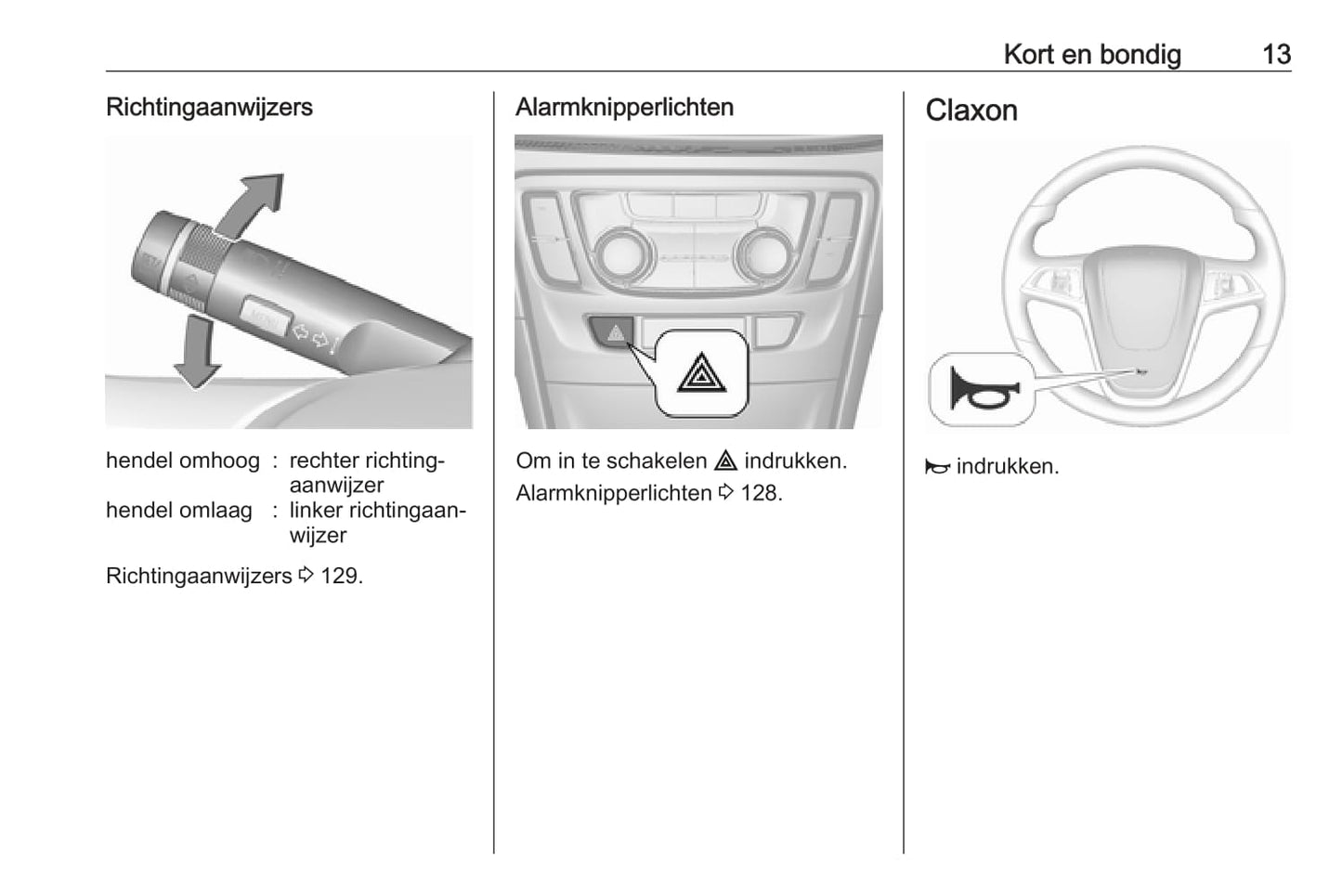 Kort en bondig 13

Richtingaanwijzers

MENU

hendel omhoog : rechter richtingaanwijzer
hendel omlaag : linker richtingaanwijzer

Richtingaanwijzers ⇨ 129.

Alarmknipperlichten

Om in te schakelen ⚠ indrukken.
Alarmknipperlichten ⇨ 128.

Claxon

📯 indrukken.