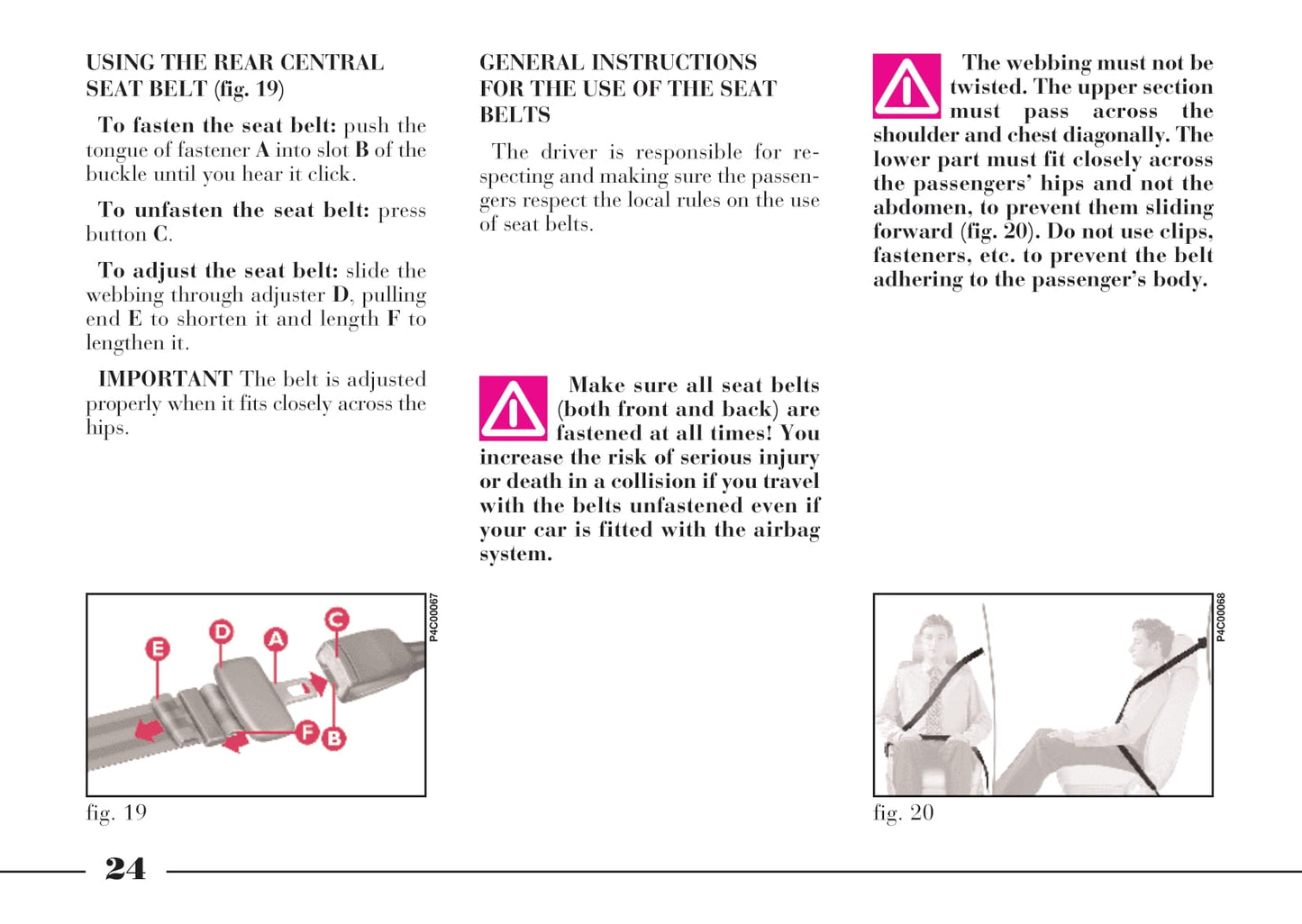 USING THE REAR CENTRAL SEAT BELT (fig. 19)

To fasten the seat belt: push the tongue of fastener A into slot B of the buckle until you hear it click.

To unfasten the seat belt: press button C.

To adjust the seat belt: slide the webbing through adjuster D, pulling end E to shorten it and length F to lengthen it.

IMPORTANT The belt is adjusted properly when it fits closely across the hips.

E D A C F B

P4C00067

fig. 19

GENERAL INSTRUCTIONS FOR THE USE OF THE SEAT BELTS

The driver is responsible for respecting and making sure the passengers respect the local rules on the use of seat belts.

Make sure all seat belts (both front and back) are fastened at all times! You increase the risk of serious injury or death in a collision if you travel with the belts unfastened even if your car is fitted with the airbag system.

The webbing must not be twisted. The upper section must pass across the shoulder and chest diagonally. The lower part must fit closely across the passengers' hips and not the abdomen, to prevent them sliding forward (fig. 20). Do not use clips, fasteners, etc. to prevent the belt adhering to the passenger's body.

P4C00068

fig. 20

24