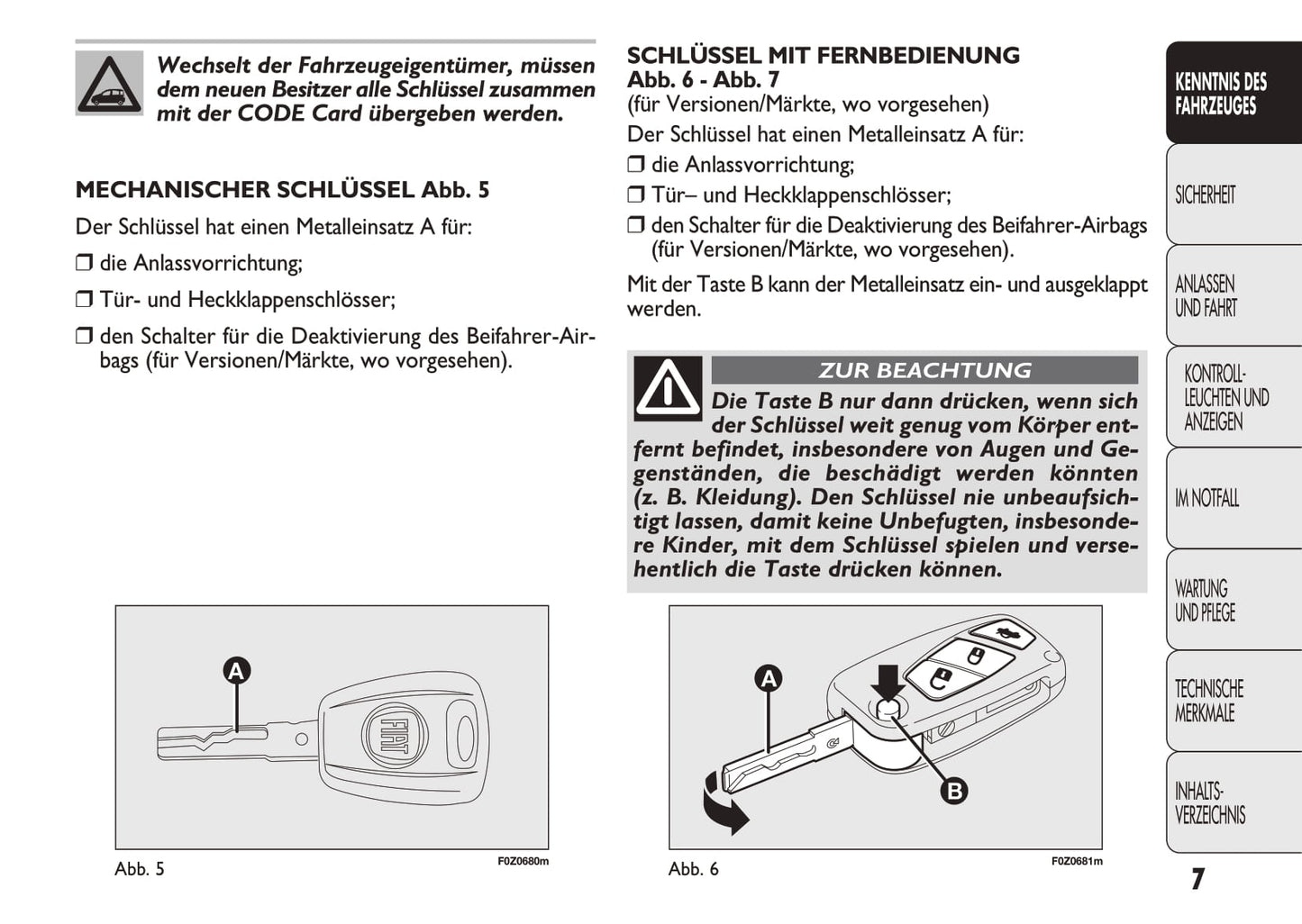 Wechselt der Fahrzeugeigentümer, müssen dem neuen Besitzer alle Schlüssel zusammen mit der CODE Card übergeben werden.

MECHANISCHER SCHLÜSSEL Abb. 5

Der Schlüssel hat einen Metalleinsatz A für:

❒ die Anlassvorrichtung;

❒ Tür- und Heckklappenschlösser;

❒ den Schalter für die Deaktivierung des Beifahrer-Airbags (für Versionen/Märkte, wo vorgesehen).

A

FIAT

Abb. 5

F0Z0680m

SCHLÜSSEL MIT FERNBEDIENUNG Abb. 6 - Abb. 7

(für Versionen/Märkte, wo vorgesehen)

Der Schlüssel hat einen Metalleinsatz A für:

❒ die Anlassvorrichtung;

❒ Tür– und Heckklappenschlösser;

❒ den Schalter für die Deaktivierung des Beifahrer-Airbags (für Versionen/Märkte, wo vorgesehen).

Mit der Taste B kann der Metalleinsatz ein- und ausgeklappt werden.

ZUR BEACHTUNG

Die Taste B nur dann drücken, wenn sich der Schlüssel weit genug vom Körper entfernt befindet, insbesondere von Augen und Gegenständen, die beschädigt werden könnten (z. B. Kleidung). Den Schlüssel nie unbeaufsichtigt lassen, damit keine Unbefugten, insbesondere Kinder, mit dem Schlüssel spielen und versehentlich die Taste drücken können.

A

B

Abb. 6

F0Z0681m

KENNTNIS DES FAHRZEUGES

SICHERHEIT

ANLASSEN UND FAHRT

KONTROLL-LEUCHTEN UND ANZEIGEN

IM NOTFALL

WARTUNG UND PFLEGE

TECHNISCHE MERKMALE

INHALTS-VERZEICHNIS

7