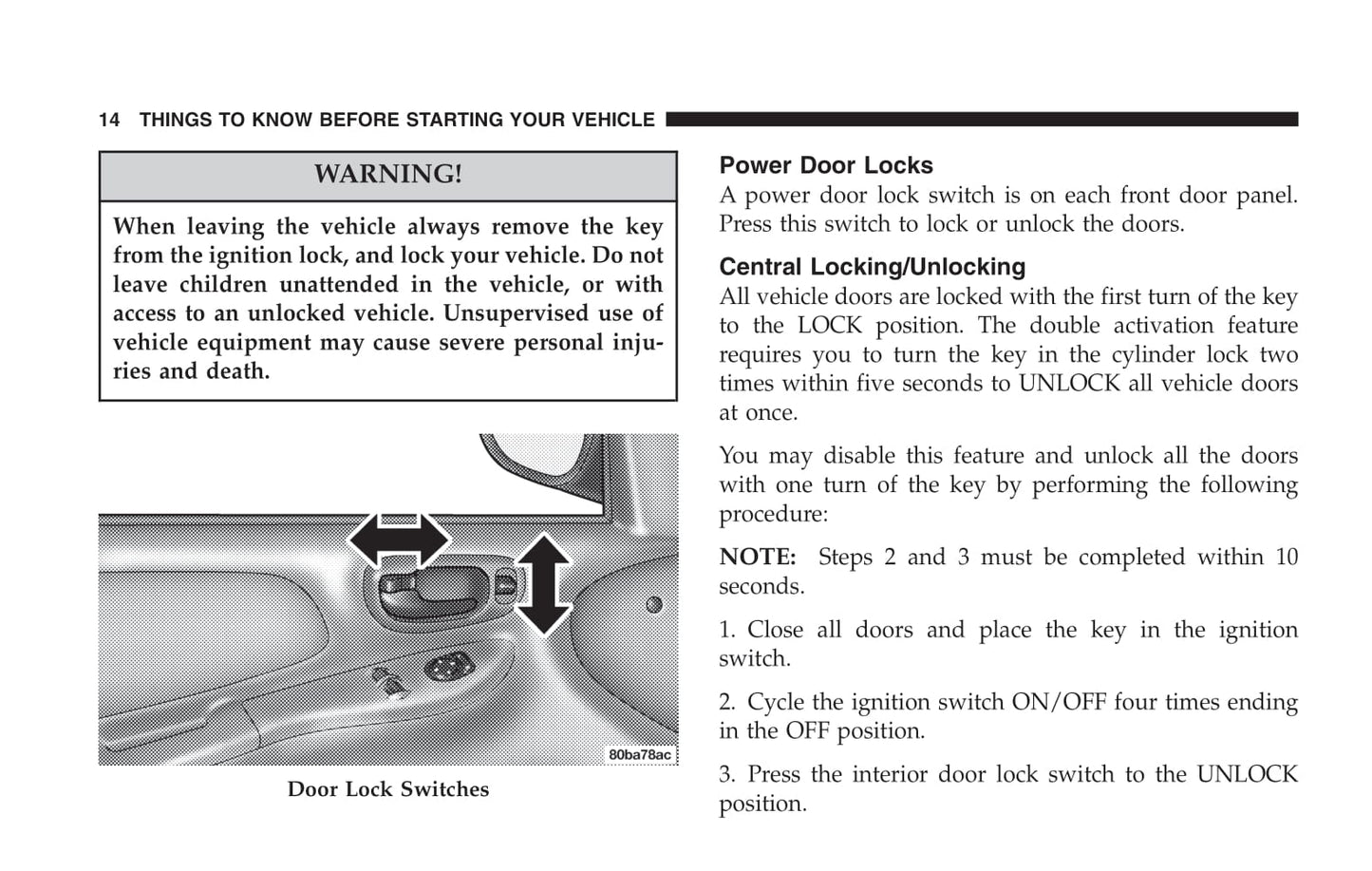 14 THINGS TO KNOW BEFORE STARTING YOUR VEHICLE

WARNING!

When leaving the vehicle always remove the key from the ignition lock, and lock your vehicle. Do not leave children unattended in the vehicle, or with access to an unlocked vehicle. Unsupervised use of vehicle equipment may cause severe personal injuries and death.

80ba78ac

Door Lock Switches

Power Door Locks
A power door lock switch is on each front door panel. Press this switch to lock or unlock the doors.

Central Locking/Unlocking
All vehicle doors are locked with the first turn of the key to the LOCK position. The double activation feature requires you to turn the key in the cylinder lock two times within five seconds to UNLOCK all vehicle doors at once.

You may disable this feature and unlock all the doors with one turn of the key by performing the following procedure:

NOTE: Steps 2 and 3 must be completed within 10 seconds.

1. Close all doors and place the key in the ignition switch.

2. Cycle the ignition switch ON/OFF four times ending in the OFF position.

3. Press the interior door lock switch to the UNLOCK position.