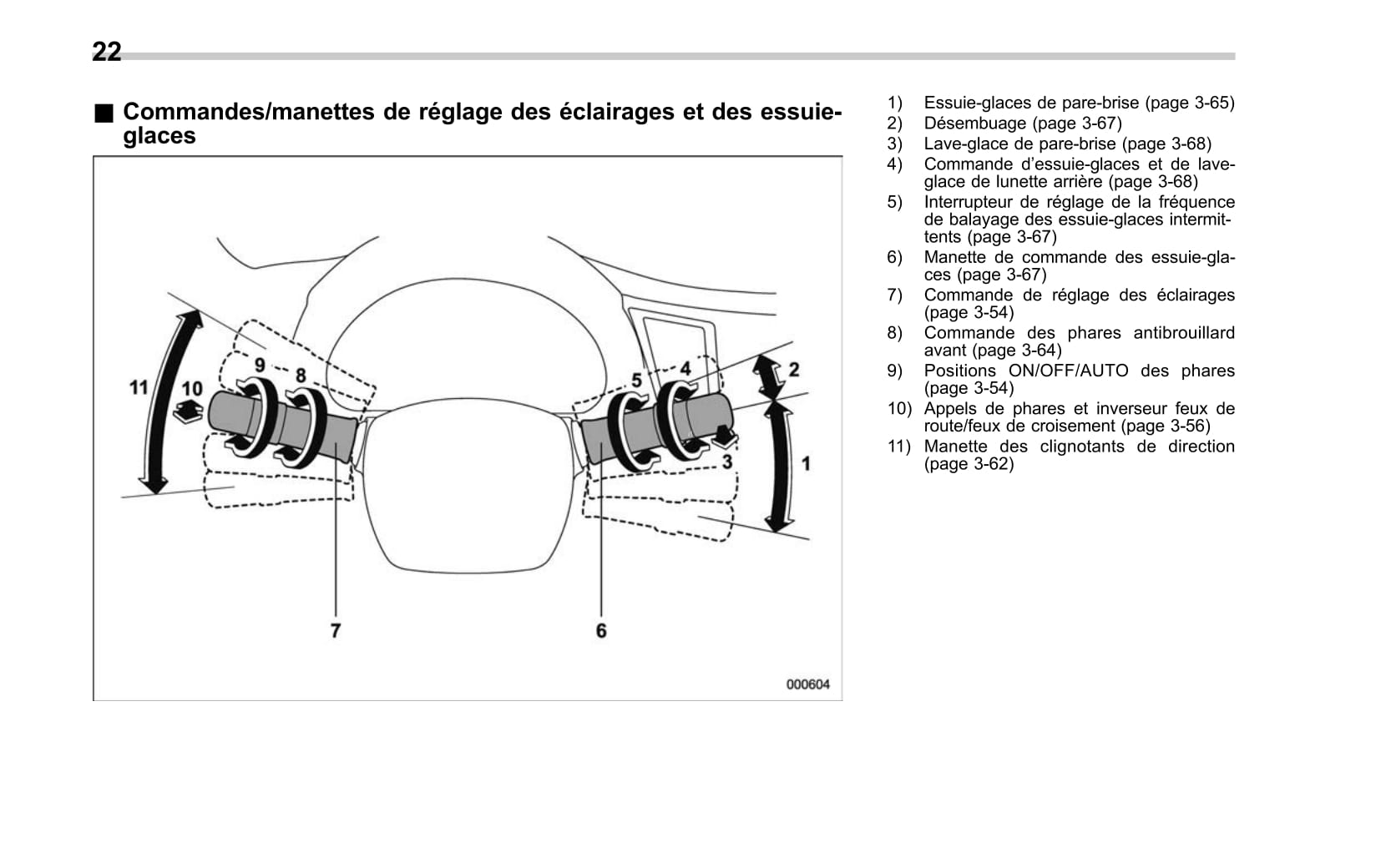 22

■ Commandes/manettes de réglage des éclairages et des essuie-glaces

11 10 9 8 5 4 2 3 1 7 6

000604

1) Essuie-glaces de pare-brise (page 3-65)
2) Désembuage (page 3-67)
3) Lave-glace de pare-brise (page 3-68)
4) Commande d'essuie-glaces et de lave-glace de lunette arrière (page 3-68)
5) Interrupteur de réglage de la fréquence de balayage des essuie-glaces intermittents (page 3-67)
6) Manette de commande des essuie-glaces (page 3-67)
7) Commande de réglage des éclairages (page 3-54)
8) Commande des phares antibrouillard avant (page 3-64)
9) Positions ON/OFF/AUTO des phares (page 3-54)
10) Appels de phares et inverseur feux de route/feux de croisement (page 3-56)
11) Manette des clignotants de direction (page 3-62)