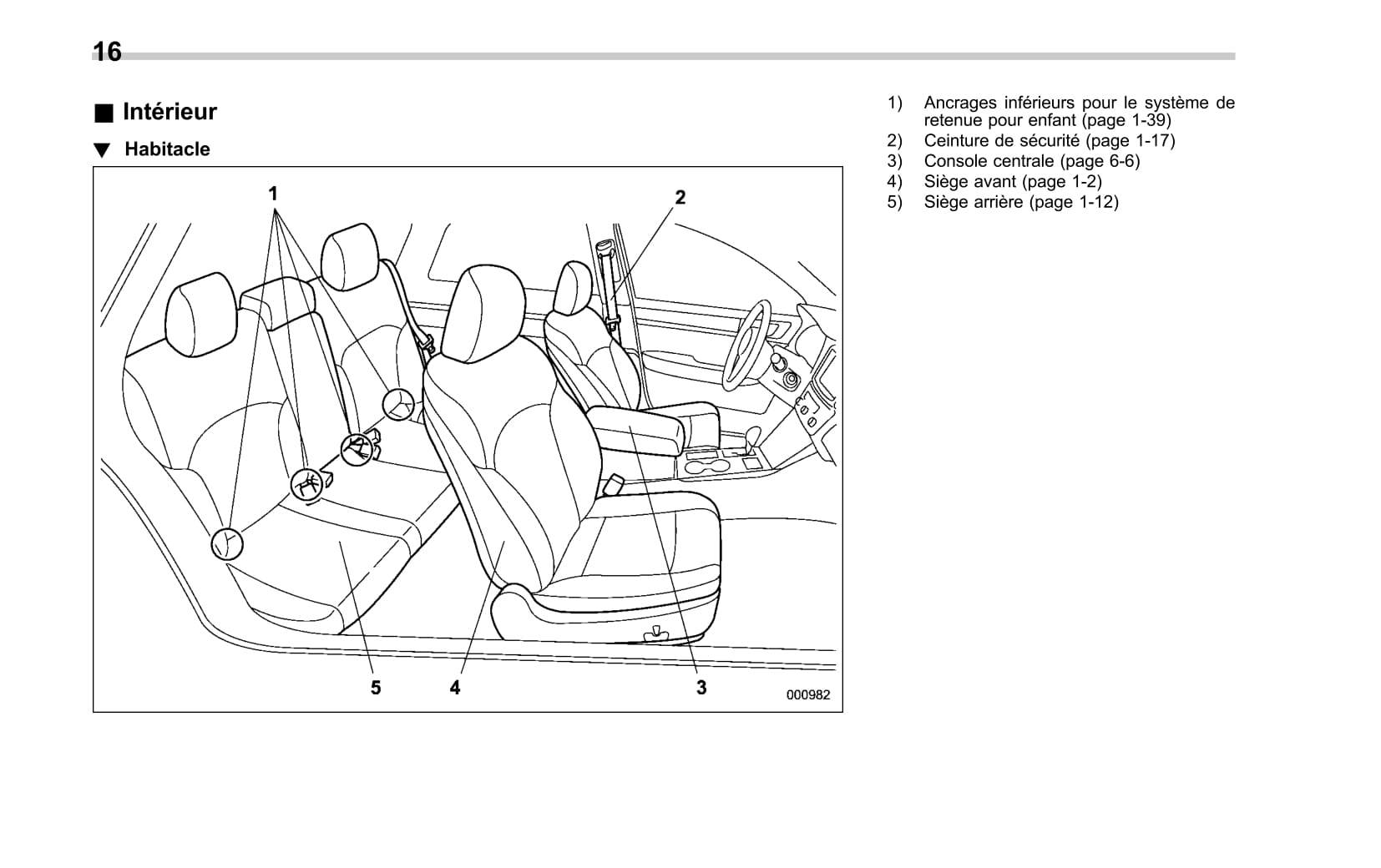 16

■ Intérieur

▼ Habitacle

1

2

5

4

3

000982

1) Ancrages inférieurs pour le système de retenue pour enfant (page 1-39)
2) Ceinture de sécurité (page 1-17)
3) Console centrale (page 6-6)
4) Siège avant (page 1-2)
5) Siège arrière (page 1-12)