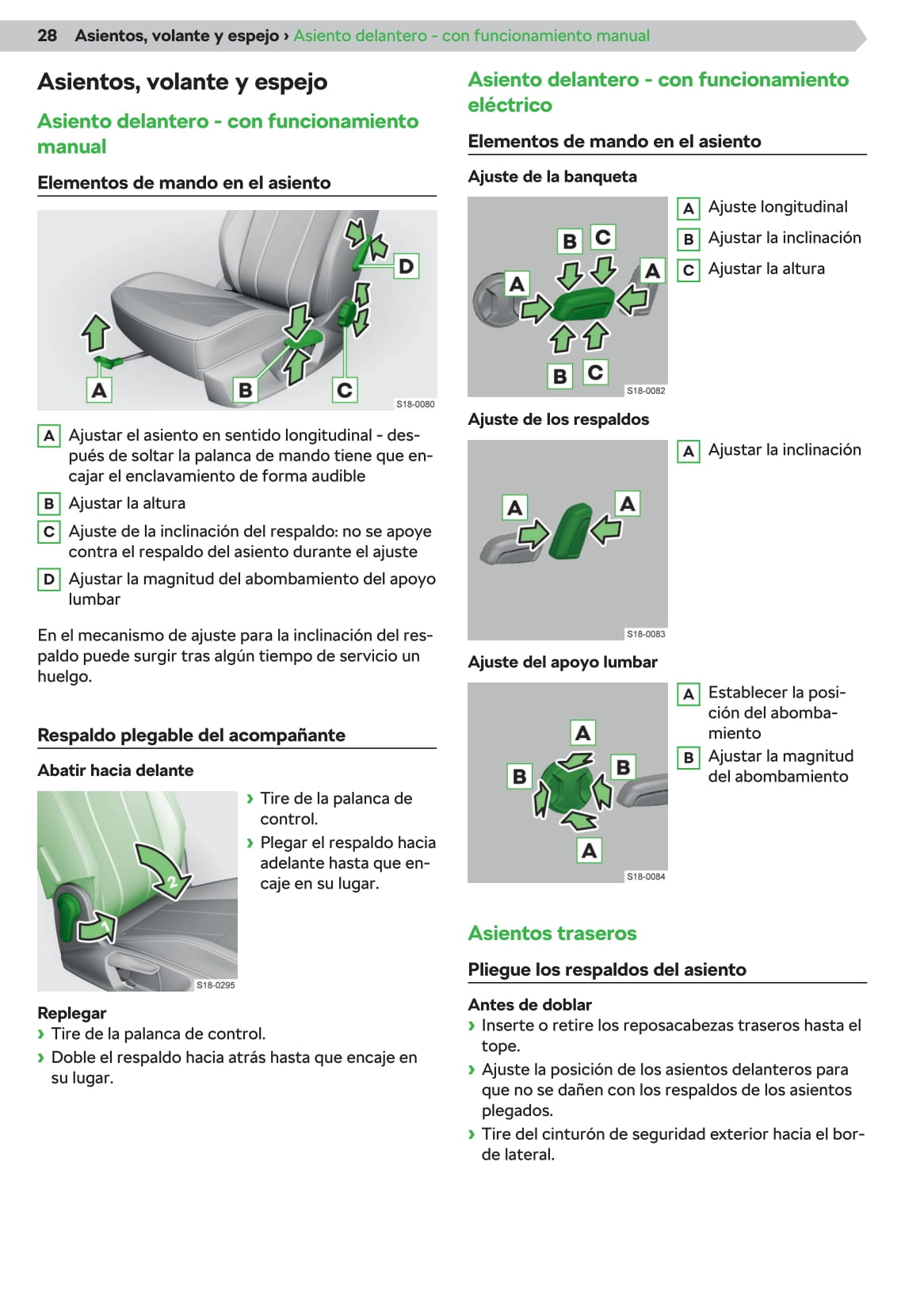 28 Asientos, volante y espejo › Asiento delantero - con funcionamiento manual

Asientos, volante y espejo

Asiento delantero - con funcionamiento manual

Elementos de mando en el asiento

D
A
B
C
S18-0080

A Ajustar el asiento en sentido longitudinal - después de soltar la palanca de mando tiene que encajar el enclavamiento de forma audible

B Ajustar la altura

C Ajuste de la inclinación del respaldo: no se apoye contra el respaldo del asiento durante el ajuste

D Ajustar la magnitud del abombamiento del apoyo lumbar

En el mecanismo de ajuste para la inclinación del respaldo puede surgir tras algún tiempo de servicio un huelgo.

Respaldo plegable del acompañante

Abatir hacia delante

2
1
S18-0295

› Tire de la palanca de control.

› Plegar el respaldo hacia adelante hasta que encaje en su lugar.

Replegar

› Tire de la palanca de control.

› Doble el respaldo hacia atrás hasta que encaje en su lugar.

Asiento delantero - con funcionamiento eléctrico

Elementos de mando en el asiento

Ajuste de la banqueta

B C
A
A
B C
S18-0082

A Ajuste longitudinal

B Ajustar la inclinación

C Ajustar la altura

Ajuste de los respaldos

A
A
S18-0083

A Ajustar la inclinación

Ajuste del apoyo lumbar

A
B
B
A
S18-0084

A Establecer la posición del abombamiento

B Ajustar la magnitud del abombamiento

Asientos traseros

Pliegue los respaldos del asiento

Antes de doblar

› Inserte o retire los reposacabezas traseros hasta el tope.

› Ajuste la posición de los asientos delanteros para que no se dañen con los respaldos de los asientos plegados.

› Tire del cinturón de seguridad exterior hacia el borde lateral.