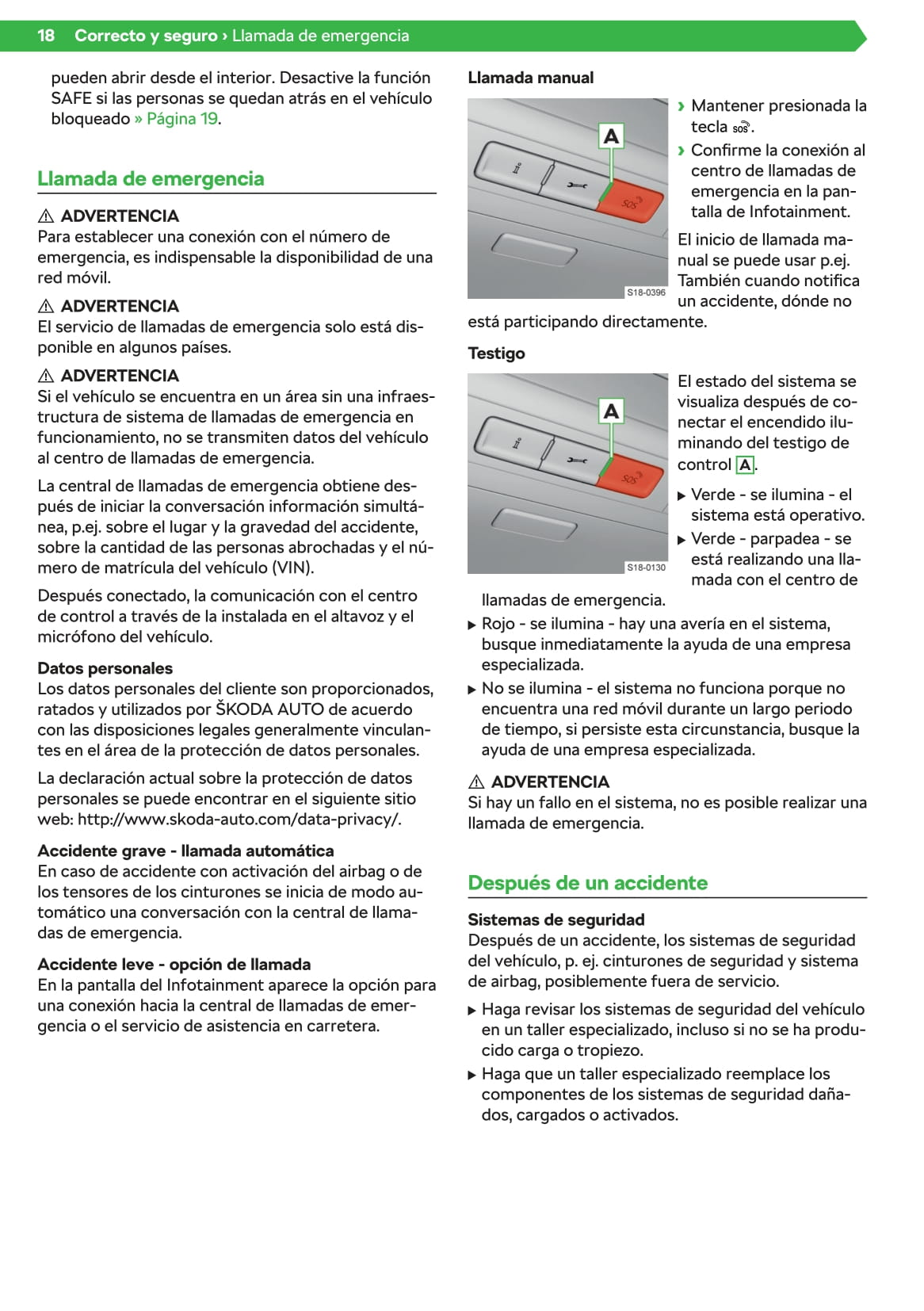 18 Correcto y seguro › Llamada de emergencia

pueden abrir desde el interior. Desactive la función SAFE si las personas se quedan atrás en el vehículo bloqueado » Página 19.

Llamada de emergencia

⚠ ADVERTENCIA
Para establecer una conexión con el número de emergencia, es indispensable la disponibilidad de una red móvil.

⚠ ADVERTENCIA
El servicio de llamadas de emergencia solo está disponible en algunos países.

⚠ ADVERTENCIA
Si el vehículo se encuentra en un área sin una infraestructura de sistema de llamadas de emergencia en funcionamiento, no se transmiten datos del vehículo al centro de llamadas de emergencia.

La central de llamadas de emergencia obtiene después de iniciar la conversación información simultánea, p.ej. sobre el lugar y la gravedad del accidente, sobre la cantidad de las personas abrochadas y el número de matrícula del vehículo (VIN).

Después conectado, la comunicación con el centro de control a través de la instalada en el altavoz y el micrófono del vehículo.

Datos personales
Los datos personales del cliente son proporcionados, ratados y utilizados por ŠKODA AUTO de acuerdo con las disposiciones legales generalmente vinculantes en el área de la protección de datos personales.

La declaración actual sobre la protección de datos personales se puede encontrar en el siguiente sitio web: http://www.skoda-auto.com/data-privacy/.

Accidente grave - llamada automática
En caso de accidente con activación del airbag o de los tensores de los cinturones se inicia de modo automático una conversación con la central de llamadas de emergencia.

Accidente leve - opción de llamada
En la pantalla del Infotainment aparece la opción para una conexión hacia la central de llamadas de emergencia o el servicio de asistencia en carretera.

Llamada manual

A
SOS
S18-0396

› Mantener presionada la tecla SOS.
› Confirme la conexión al centro de llamadas de emergencia en la pantalla de Infotainment.

El inicio de llamada manual se puede usar p.ej. También cuando notifica un accidente, dónde no está participando directamente.

Testigo

A
SOS
S18-0130

El estado del sistema se visualiza después de conectar el encendido iluminando del testigo de control A.

▶ Verde - se ilumina - el sistema está operativo.
▶ Verde - parpadea - se está realizando una llamada con el centro de llamadas de emergencia.
▶ Rojo - se ilumina - hay una avería en el sistema, busque inmediatamente la ayuda de una empresa especializada.
▶ No se ilumina - el sistema no funciona porque no encuentra una red móvil durante un largo periodo de tiempo, si persiste esta circunstancia, busque la ayuda de una empresa especializada.

⚠ ADVERTENCIA
Si hay un fallo en el sistema, no es posible realizar una llamada de emergencia.

Después de un accidente

Sistemas de seguridad
Después de un accidente, los sistemas de seguridad del vehículo, p. ej. cinturones de seguridad y sistema de airbag, posiblemente fuera de servicio.

▶ Haga revisar los sistemas de seguridad del vehículo en un taller especializado, incluso si no se ha producido carga o tropiezo.
▶ Haga que un taller especializado reemplace los componentes de los sistemas de seguridad dañados, cargados o activados.