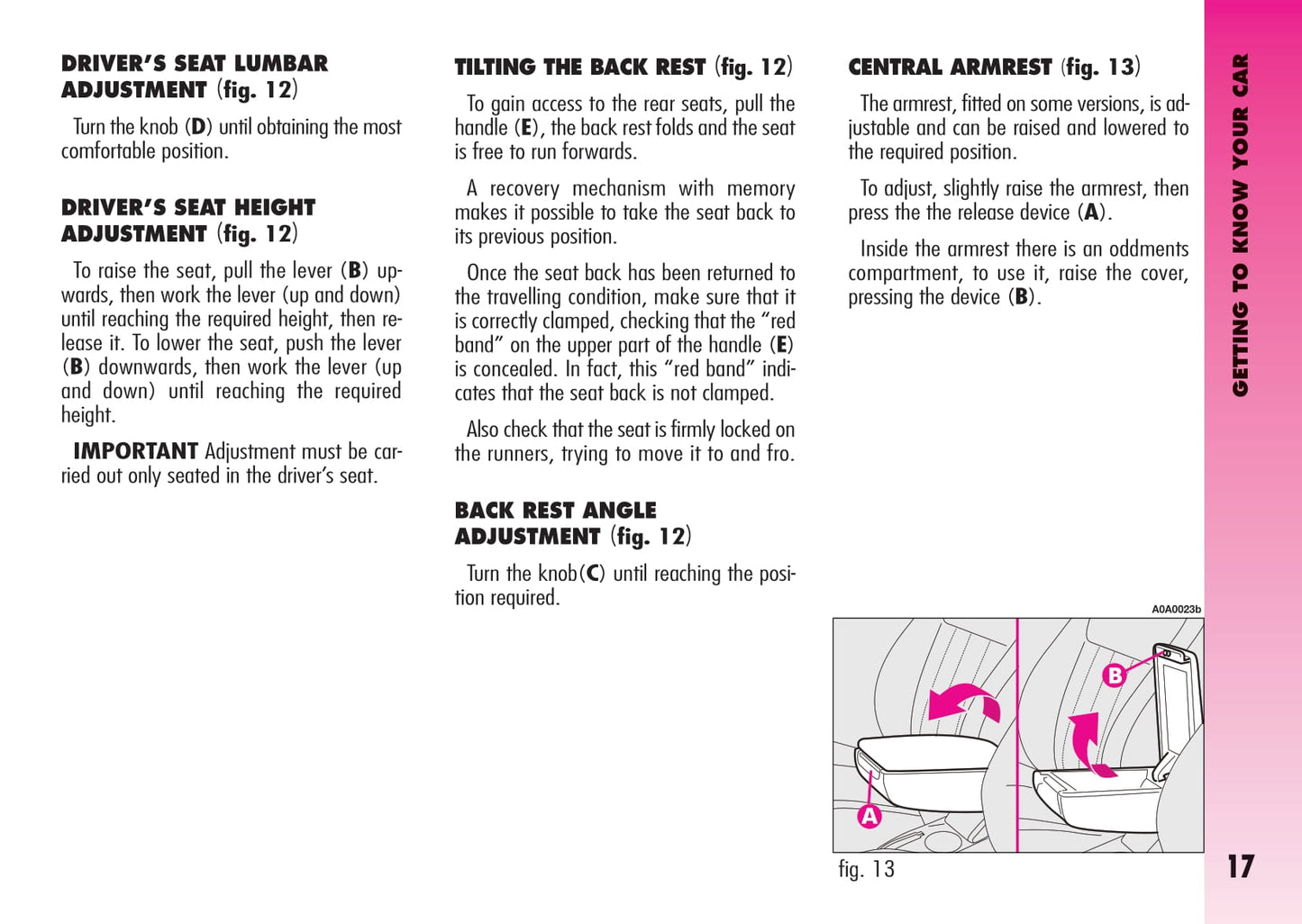 DRIVER'S SEAT LUMBAR ADJUSTMENT (fig. 12)

Turn the knob (D) until obtaining the most comfortable position.

DRIVER'S SEAT HEIGHT ADJUSTMENT (fig. 12)

To raise the seat, pull the lever (B) upwards, then work the lever (up and down) until reaching the required height, then release it. To lower the seat, push the lever (B) downwards, then work the lever (up and down) until reaching the required height.

IMPORTANT Adjustment must be carried out only seated in the driver's seat.

TILTING THE BACK REST (fig. 12)

To gain access to the rear seats, pull the handle (E), the back rest folds and the seat is free to run forwards.

A recovery mechanism with memory makes it possible to take the seat back to its previous position.

Once the seat back has been returned to the travelling condition, make sure that it is correctly clamped, checking that the "red band" on the upper part of the handle (E) is concealed. In fact, this "red band" indicates that the seat back is not clamped.

Also check that the seat is firmly locked on the runners, trying to move it to and fro.

BACK REST ANGLE ADJUSTMENT (fig. 12)

Turn the knob(C) until reaching the position required.

CENTRAL ARMREST (fig. 13)

The armrest, fitted on some versions, is adjustable and can be raised and lowered to the required position.

To adjust, slightly raise the armrest, then press the the release device (A).

Inside the armrest there is an oddments compartment, to use it, raise the cover, pressing the device (B).

A0A0023b

B

A

fig. 13

GETTING TO KNOW YOUR CAR

17