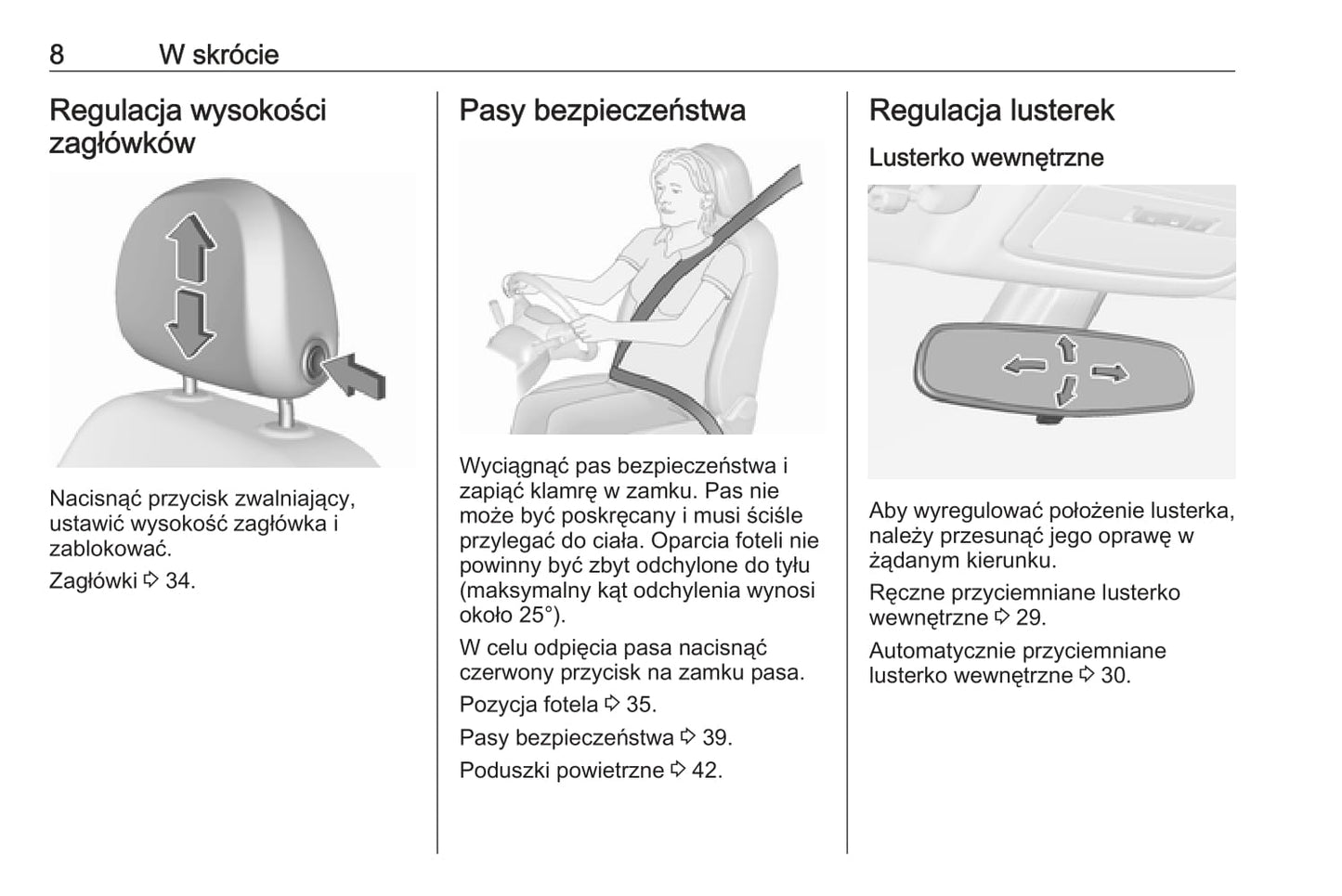 8 W skrócie

Regulacja wysokości zagłówków

Nacisnąć przycisk zwalniający, ustawić wysokość zagłówka i zablokować.

Zagłówki ⇨ 34.

Pasy bezpieczeństwa

Wyciągnąć pas bezpieczeństwa i zapiąć klamrę w zamku. Pas nie może być poskręcany i musi ściśle przylegać do ciała. Oparcia foteli nie powinny być zbyt odchylone do tyłu (maksymalny kąt odchylenia wynosi około 25°).

W celu odpięcia pasa nacisnąć czerwony przycisk na zamku pasa.

Pozycja fotela ⇨ 35.

Pasy bezpieczeństwa ⇨ 39.

Poduszki powietrzne ⇨ 42.

Regulacja lusterek

Lusterko wewnętrzne

Aby wyregulować położenie lusterka, należy przesunąć jego oprawę w żądanym kierunku.

Ręczne przyciemniane lusterko wewnętrzne ⇨ 29.

Automatycznie przyciemniane lusterko wewnętrzne ⇨ 30.