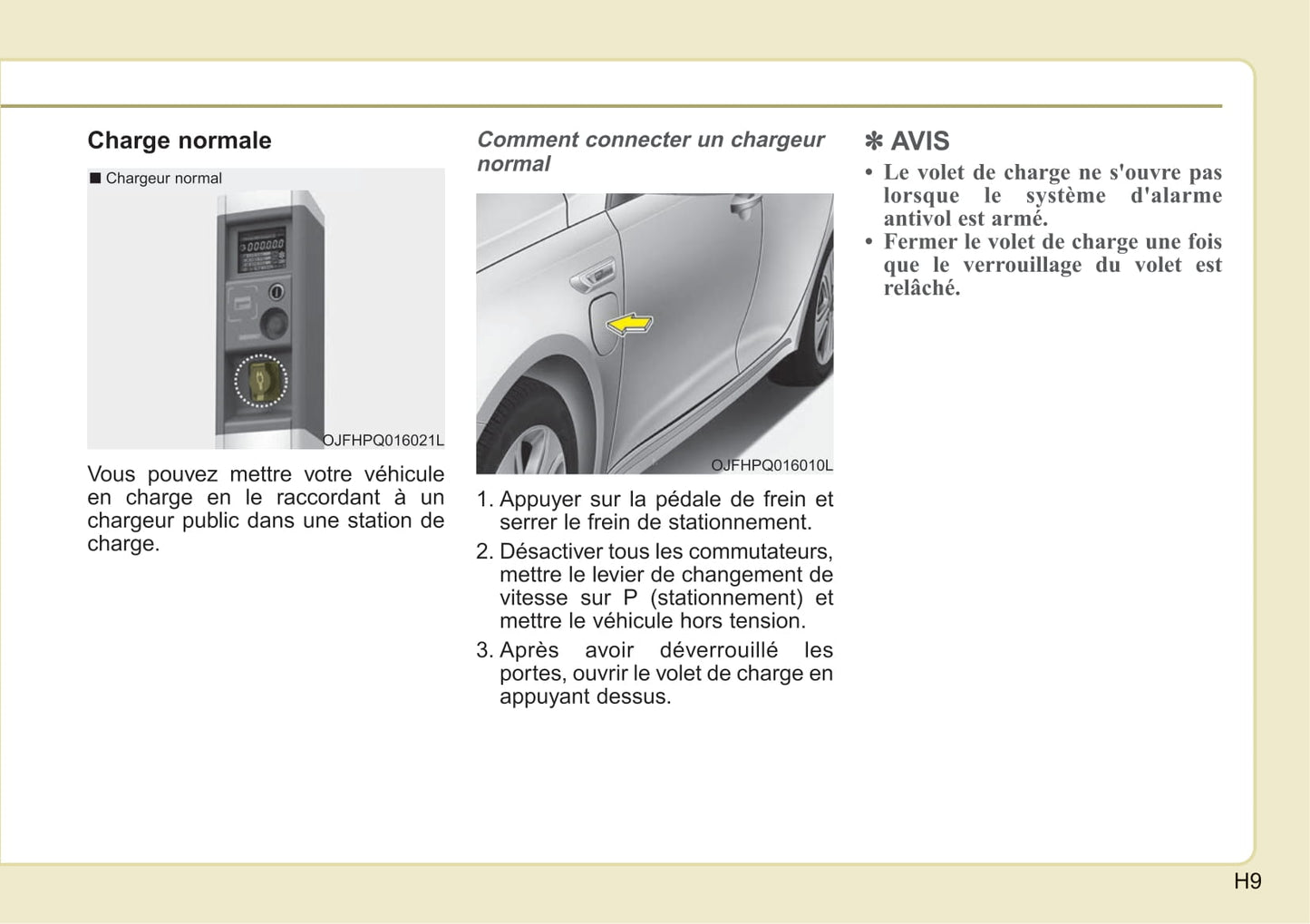 Charge normale

■ Chargeur normal

OJFHPQ016021L

Vous pouvez mettre votre véhicule en charge en le raccordant à un chargeur public dans une station de charge.

Comment connecter un chargeur normal

OJFHPQ016010L

1. Appuyer sur la pédale de frein et serrer le frein de stationnement.
2. Désactiver tous les commutateurs, mettre le levier de changement de vitesse sur P (stationnement) et mettre le véhicule hors tension.
3. Après avoir déverrouillé les portes, ouvrir le volet de charge en appuyant dessus.

✻ AVIS

• Le volet de charge ne s'ouvre pas lorsque le système d'alarme antivol est armé.
• Fermer le volet de charge une fois que le verrouillage du volet est relâché.

H9