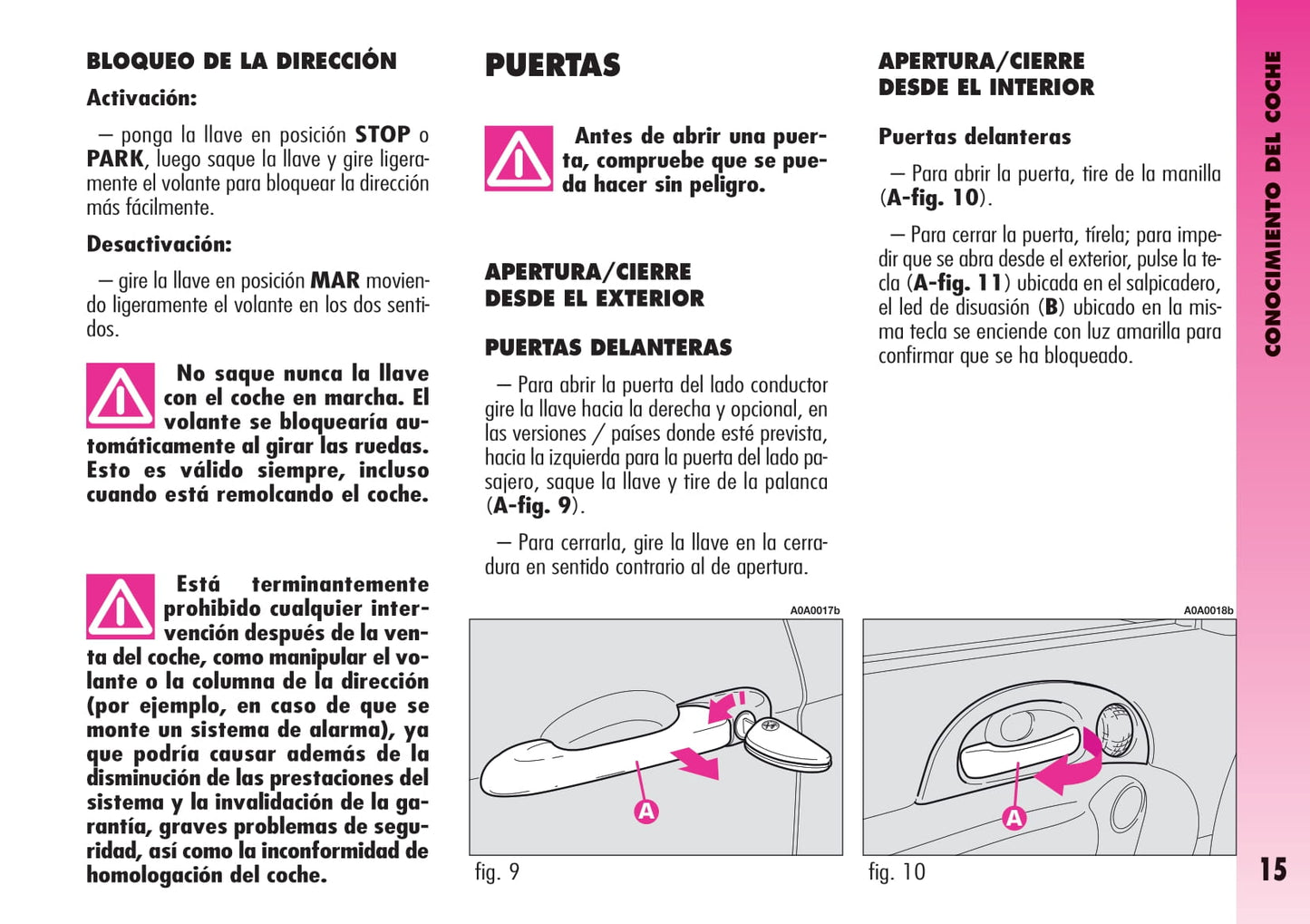 BLOQUEO DE LA DIRECCIÓN

Activación:

– ponga la llave en posición STOP o PARK, luego saque la llave y gire ligeramente el volante para bloquear la dirección más fácilmente.

Desactivación:

– gire la llave en posición MAR moviendo ligeramente el volante en los dos sentidos.

No saque nunca la llave con el coche en marcha. El volante se bloquearía automáticamente al girar las ruedas. Esto es válido siempre, incluso cuando está remolcando el coche.

Está terminantemente prohibido cualquier intervención después de la venta del coche, como manipular el volante o la columna de la dirección (por ejemplo, en caso de que se monte un sistema de alarma), ya que podría causar además de la disminución de las prestaciones del sistema y la invalidación de la garantía, graves problemas de seguridad, así como la inconformidad de homologación del coche.

PUERTAS

Antes de abrir una puerta, compruebe que se pueda hacer sin peligro.

APERTURA/CIERRE DESDE EL EXTERIOR

PUERTAS DELANTERAS

– Para abrir la puerta del lado conductor gire la llave hacia la derecha y opcional, en las versiones / países donde esté prevista, hacia la izquierda para la puerta del lado pasajero, saque la llave y tire de la palanca (A-fig. 9).

– Para cerrarla, gire la llave en la cerradura en sentido contrario al de apertura.

A0A0017b

A

fig. 9

APERTURA/CIERRE DESDE EL INTERIOR

Puertas delanteras

– Para abrir la puerta, tire de la manilla (A-fig. 10).

– Para cerrar la puerta, tírela; para impedir que se abra desde el exterior, pulse la tecla (A-fig. 11) ubicada en el salpicadero, el led de disuasión (B) ubicado en la misma tecla se enciende con luz amarilla para confirmar que se ha bloqueado.

A0A0018b

A

fig. 10

CONOCIMIENTO DEL COCHE

15