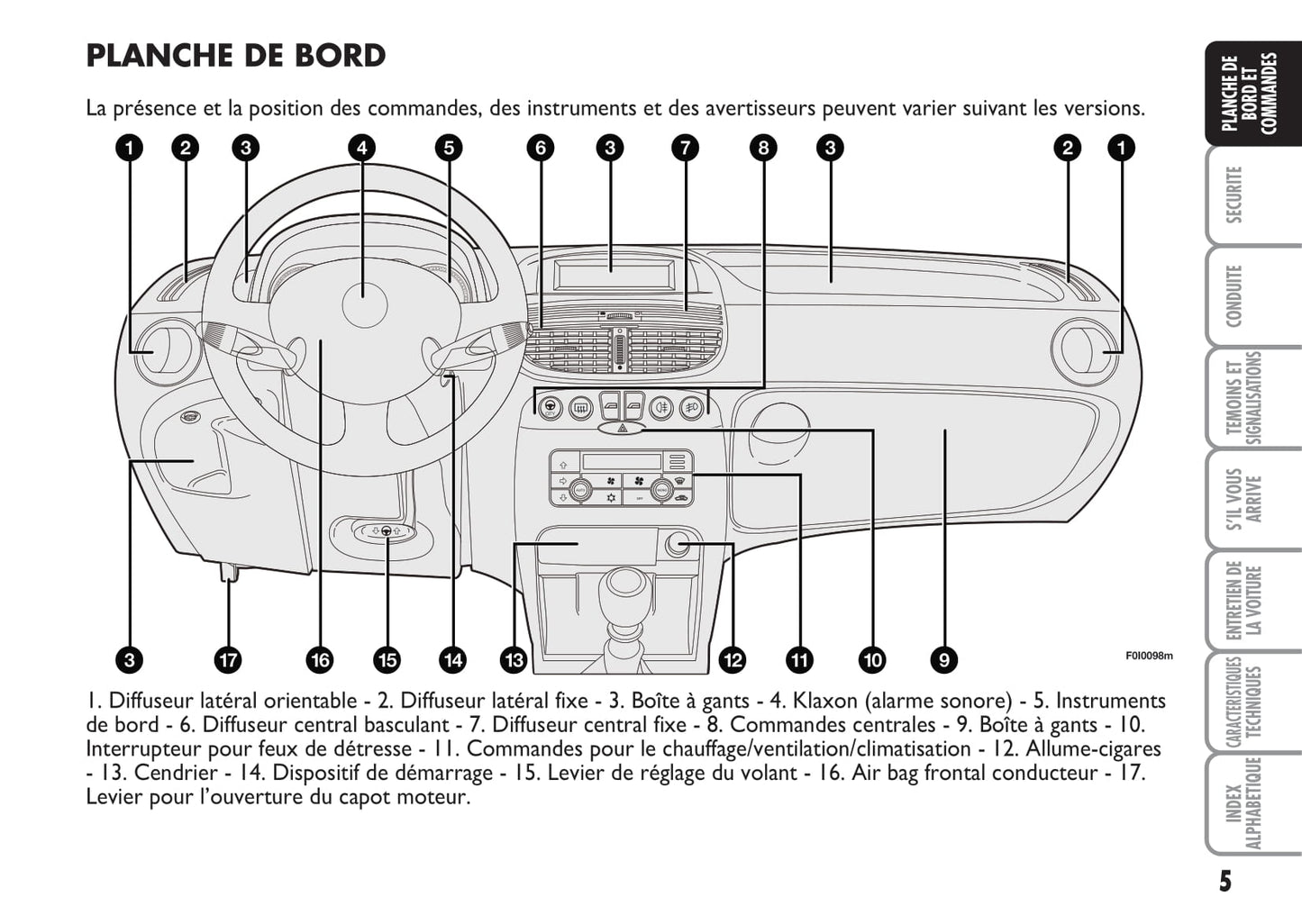 PLANCHE DE BORD

La présence et la position des commandes, des instruments et des avertisseurs peuvent varier suivant les versions.

1 2 3 4 5 6 3 7 8 3 2 1

3 17 16 15 14 13 12 11 10 9

F0I0098m

1. Diffuseur latéral orientable - 2. Diffuseur latéral fixe - 3. Boîte à gants - 4. Klaxon (alarme sonore) - 5. Instruments de bord - 6. Diffuseur central basculant - 7. Diffuseur central fixe - 8. Commandes centrales - 9. Boîte à gants - 10. Interrupteur pour feux de détresse - 11. Commandes pour le chauffage/ventilation/climatisation - 12. Allume-cigares - 13. Cendrier - 14. Dispositif de démarrage - 15. Levier de réglage du volant - 16. Air bag frontal conducteur - 17. Levier pour l'ouverture du capot moteur.

PLANCHE DE BORD ET COMMANDES

SECURITE

CONDUITE

TEMOINS ET SIGNALISATIONS

S'IL VOUS ARRIVE

ENTRETIEN DE LA VOITURE

CARACTERISTIQUES TECHNIQUES

INDEX ALPHABETIQUE

5