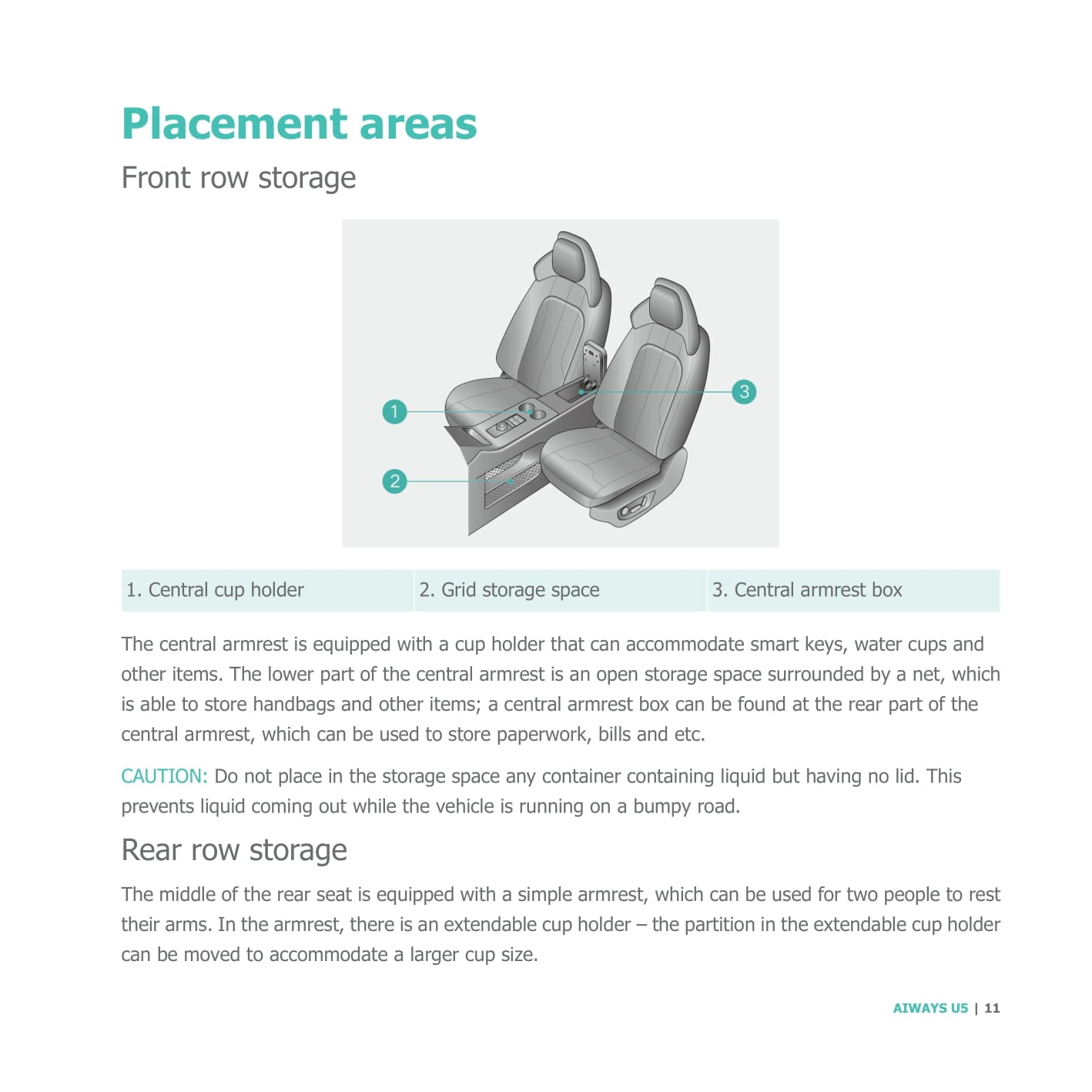 Placement areas

Front row storage

1

2

3

| 1. Central cup holder | 2. Grid storage space | 3. Central armrest box |
|---|---|---|

The central armrest is equipped with a cup holder that can accommodate smart keys, water cups and other items. The lower part of the central armrest is an open storage space surrounded by a net, which is able to store handbags and other items; a central armrest box can be found at the rear part of the central armrest, which can be used to store paperwork, bills and etc.

CAUTION: Do not place in the storage space any container containing liquid but having no lid. This prevents liquid coming out while the vehicle is running on a bumpy road.

Rear row storage

The middle of the rear seat is equipped with a simple armrest, which can be used for two people to rest their arms. In the armrest, there is an extendable cup holder – the partition in the extendable cup holder can be moved to accommodate a larger cup size.

AIWAYS U5 | 11