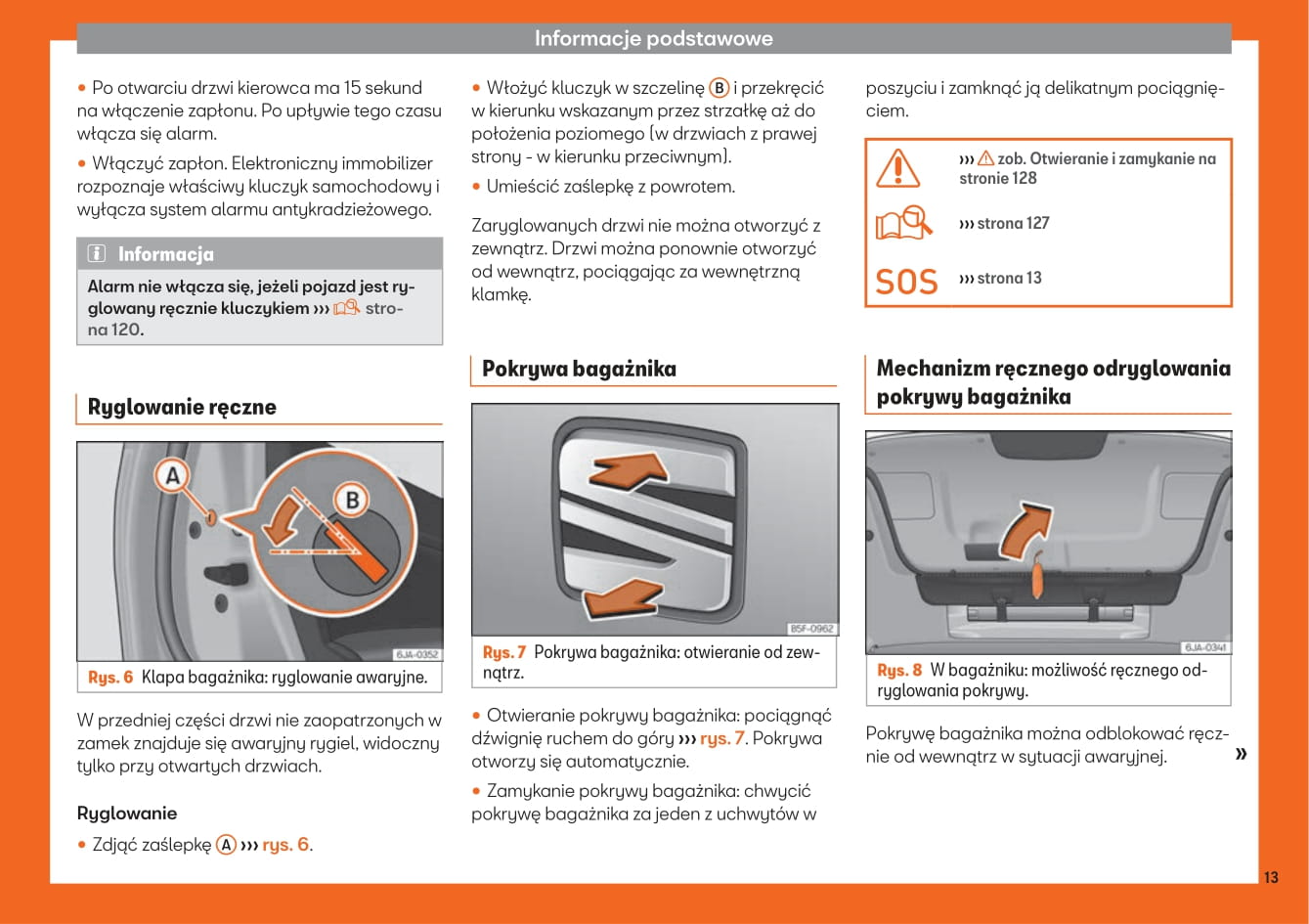 Informacje podstawowe

• Po otwarciu drzwi kierowca ma 15 sekund na włączenie zapłonu. Po upływie tego czasu włącza się alarm.

• Włączyć zapłon. Elektroniczny immobilizer rozpoznaje właściwy kluczyk samochodowy i wyłącza system alarmu antykradzieżowego.

Informacja

Alarm nie włącza się, jeżeli pojazd jest ryglowany ręcznie kluczykiem ››› strona 120.

Ryglowanie ręczne

A

B

6JA-0352

Rys. 6 Klapa bagażnika: ryglowanie awaryjne.

W przedniej części drzwi nie zaopatrzonych w zamek znajduje się awaryjny rygiel, widoczny tylko przy otwartych drzwiach.

Ryglowanie

• Zdjąć zaślepkę A ››› rys. 6.

• Włożyć kluczyk w szczelinę B i przekręcić w kierunku wskazanym przez strzałkę aż do położenia poziomego (w drzwiach z prawej strony - w kierunku przeciwnym).

• Umieścić zaślepkę z powrotem.

Zaryglowanych drzwi nie można otworzyć z zewnątrz. Drzwi można ponownie otworzyć od wewnątrz, pociągając za wewnętrzną klamkę.

Pokrywa bagażnika

B5F-0962

Rys. 7 Pokrywa bagażnika: otwieranie od zewnątrz.

• Otwieranie pokrywy bagażnika: pociągnąć dźwignię ruchem do góry ››› rys. 7. Pokrywa otworzy się automatycznie.

• Zamykanie pokrywy bagażnika: chwycić pokrywę bagażnika za jeden z uchwytów w poszyciu i zamknąć ją delikatnym pociągnięciem.

››› zob. Otwieranie i zamykanie na stronie 128

››› strona 127

SOS ››› strona 13

Mechanizm ręcznego odryglowania pokrywy bagażnika

6JA-0341

Rys. 8 W bagażniku: możliwość ręcznego odryglowania pokrywy.

Pokrywę bagażnika można odblokować ręcznie od wewnątrz w sytuacji awaryjnej. »

13