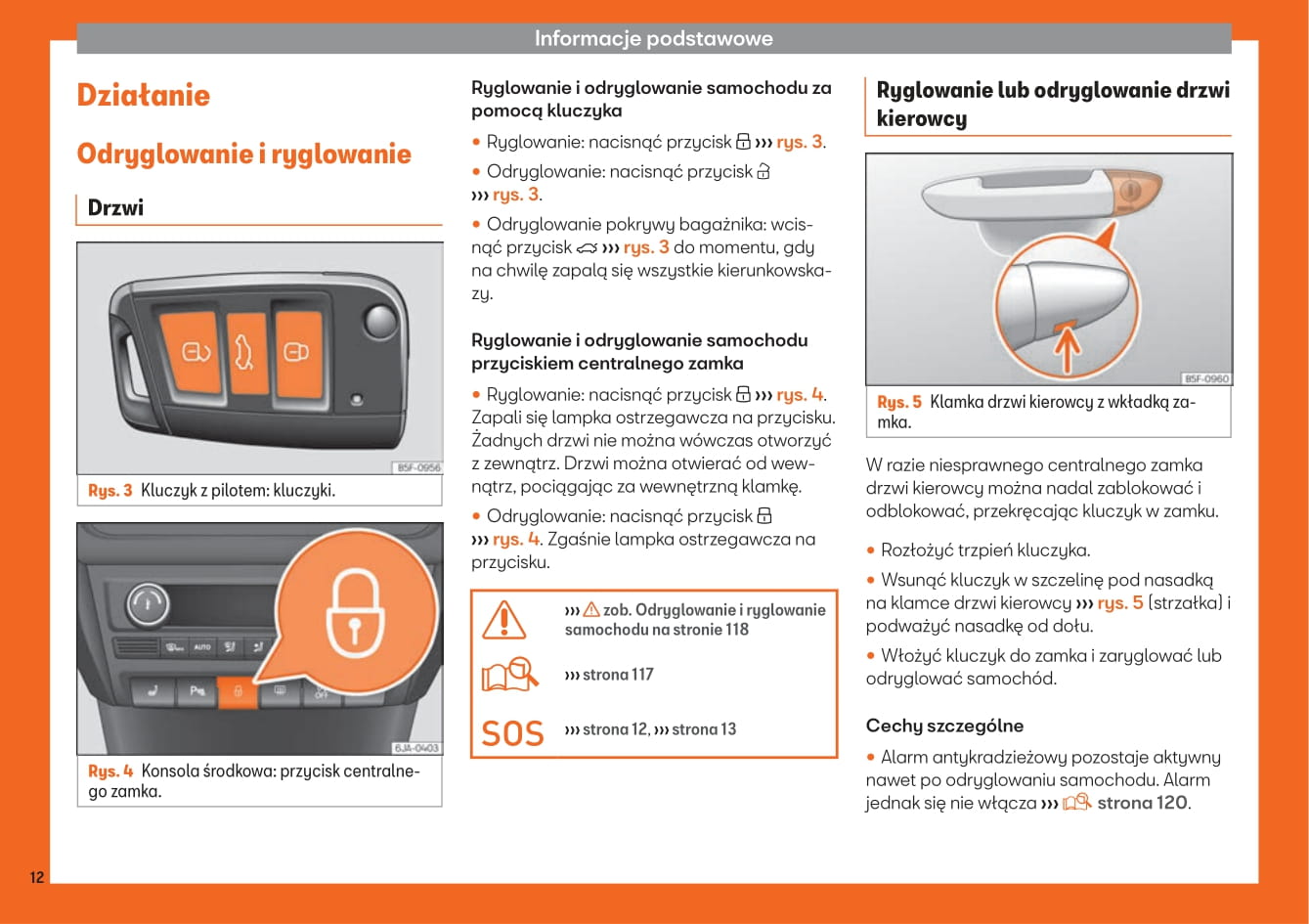 Informacje podstawowe

Działanie

Odryglowanie i ryglowanie

Drzwi

B5F-0956

Rys. 3 Kluczyk z pilotem: kluczyki.

AUTO

P

OFF

6JA-0403

Rys. 4 Konsola środkowa: przycisk centralnego zamka.

Ryglowanie i odryglowanie samochodu za pomocą kluczyka

• Ryglowanie: nacisnąć przycisk ››› rys. 3.

• Odryglowanie: nacisnąć przycisk ››› rys. 3.

• Odryglowanie pokrywy bagażnika: wcisnąć przycisk ››› rys. 3 do momentu, gdy na chwilę zapalą się wszystkie kierunkowskazy.

Ryglowanie i odryglowanie samochodu przyciskiem centralnego zamka

• Ryglowanie: nacisnąć przycisk ››› rys. 4. Zapali się lampka ostrzegawcza na przycisku. Żadnych drzwi nie można wówczas otworzyć z zewnątrz. Drzwi można otwierać od wewnątrz, pociągając za wewnętrzną klamkę.

• Odryglowanie: nacisnąć przycisk ››› rys. 4. Zgaśnie lampka ostrzegawcza na przycisku.

››› zob. Odryglowanie i ryglowanie samochodu na stronie 118

››› strona 117

SOS ››› strona 12, ››› strona 13

Ryglowanie lub odryglowanie drzwi kierowcy

B5F-0960

Rys. 5 Klamka drzwi kierowcy z wkładką zamka.

W razie niesprawnego centralnego zamka drzwi kierowcy można nadal zablokować i odblokować, przekręcając kluczyk w zamku.

• Rozłożyć trzpień kluczyka.

• Wsunąć kluczyk w szczelinę pod nasadką na klamce drzwi kierowcy ››› rys. 5 (strzałka) i podważyć nasadkę od dołu.

• Włożyć kluczyk do zamka i zaryglować lub odryglować samochód.

Cechy szczególne

• Alarm antykradzieżowy pozostaje aktywny nawet po odryglowaniu samochodu. Alarm jednak się nie włącza ››› strona 120.

12