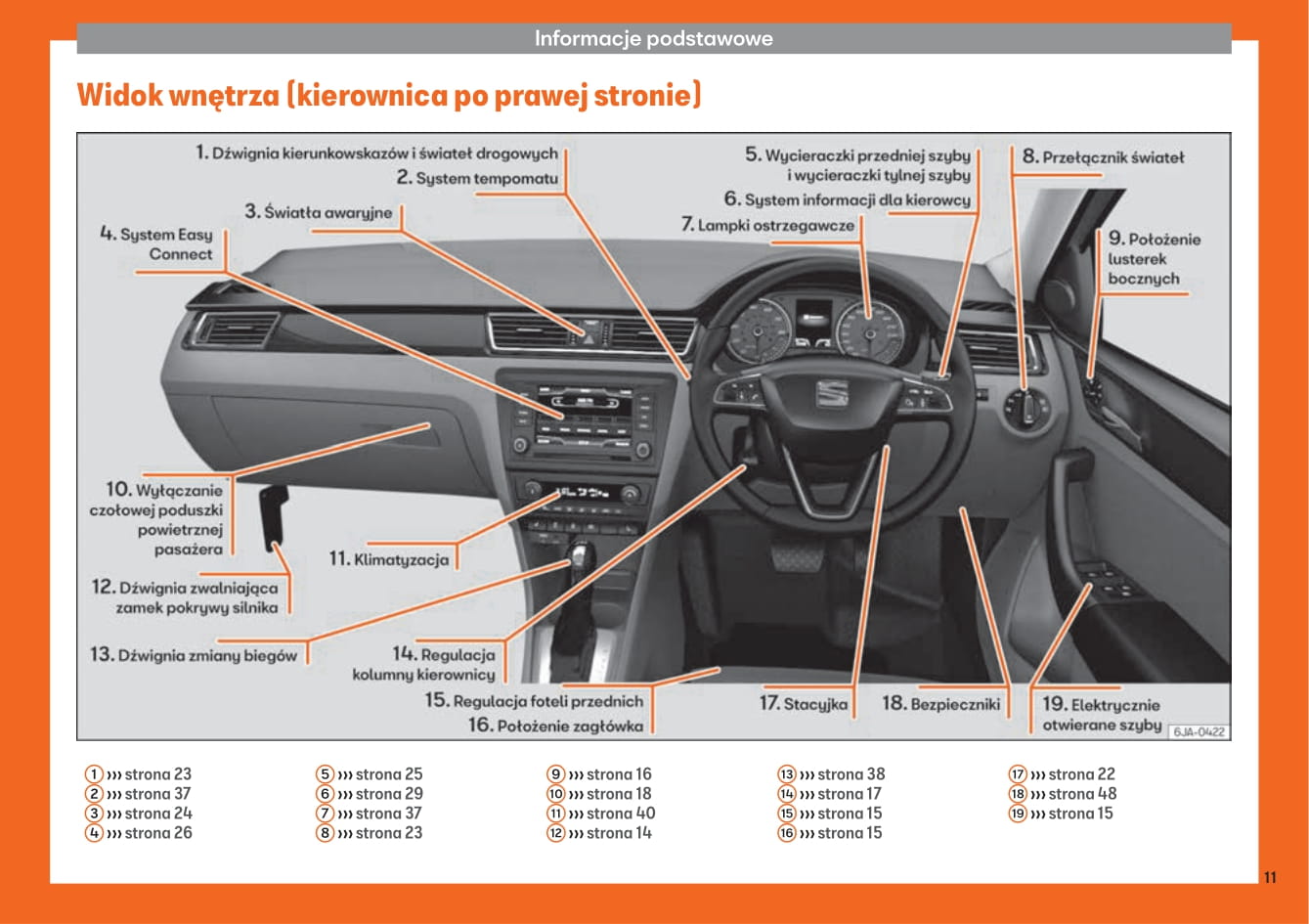 Informacje podstawowe

Widok wnętrza (kierownica po prawej stronie)

1. Dźwignia kierunkowskazów i świateł drogowych
2. System tempomatu
3. Światła awaryjne
4. System Easy Connect
5. Wycieraczki przedniej szyby i wycieraczki tylnej szyby
6. System informacji dla kierowcy
7. Lampki ostrzegawcze
8. Przełącznik świateł
9. Położenie lusterek bocznych
10. Wyłączanie czołowej poduszki powietrznej pasażera
11. Klimatyzacja
12. Dźwignia zwalniająca zamek pokrywy silnika
13. Dźwignia zmiany biegów
14. Regulacja kolumny kierownicy
15. Regulacja foteli przednich
16. Położenie zagłówka
17. Stacyjka
18. Bezpieczniki
19. Elektrycznie otwierane szyby

6JA-0422

1 ››› strona 23
2 ››› strona 37
3 ››› strona 24
4 ››› strona 26
5 ››› strona 25
6 ››› strona 29
7 ››› strona 37
8 ››› strona 23
9 ››› strona 16
10 ››› strona 18
11 ››› strona 40
12 ››› strona 14
13 ››› strona 38
14 ››› strona 17
15 ››› strona 15
16 ››› strona 15
17 ››› strona 22
18 ››› strona 48
19 ››› strona 15

11