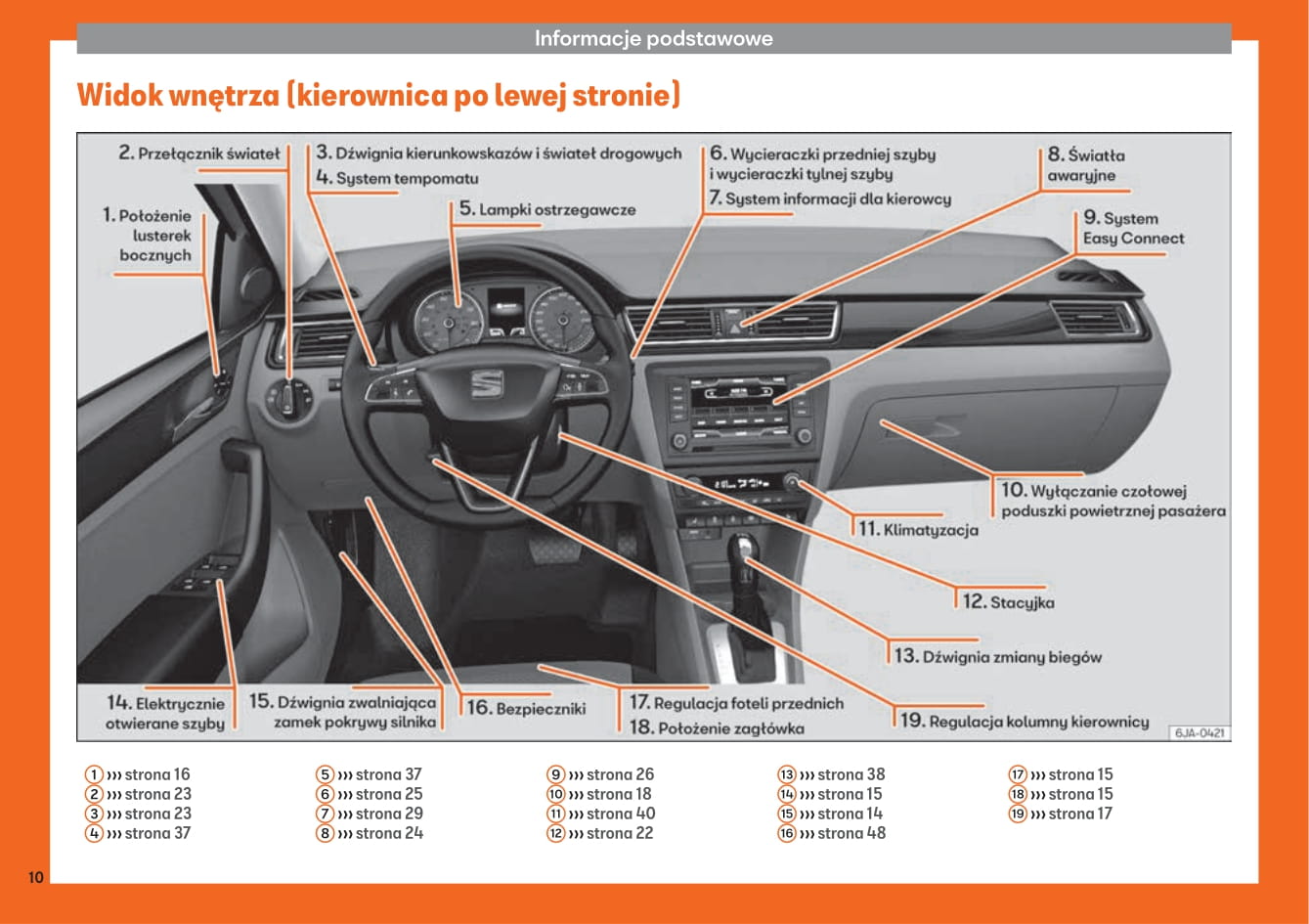 Informacje podstawowe

Widok wnętrza (kierownica po lewej stronie)

2. Przełącznik świateł

3. Dźwignia kierunkowskazów i świateł drogowych

4. System tempomatu

6. Wycieraczki przedniej szyby i wycieraczki tylnej szyby

7. System informacji dla kierowcy

8. Światła awaryjne

1. Położenie lusterek bocznych

5. Lampki ostrzegawcze

9. System Easy Connect

10. Wyłączanie czołowej poduszki powietrznej pasażera

11. Klimatyzacja

12. Stacyjka

13. Dźwignia zmiany biegów

14. Elektrycznie otwierane szyby

15. Dźwignia zwalniająca zamek pokrywy silnika

16. Bezpieczniki

17. Regulacja foteli przednich

18. Położenie zagłówka

19. Regulacja kolumny kierownicy

6JA-0421

1 ››› strona 16
2 ››› strona 23
3 ››› strona 23
4 ››› strona 37

5 ››› strona 37
6 ››› strona 25
7 ››› strona 29
8 ››› strona 24

9 ››› strona 26
10 ››› strona 18
11 ››› strona 40
12 ››› strona 22

13 ››› strona 38
14 ››› strona 15
15 ››› strona 14
16 ››› strona 48

17 ››› strona 15
18 ››› strona 15
19 ››› strona 17

10