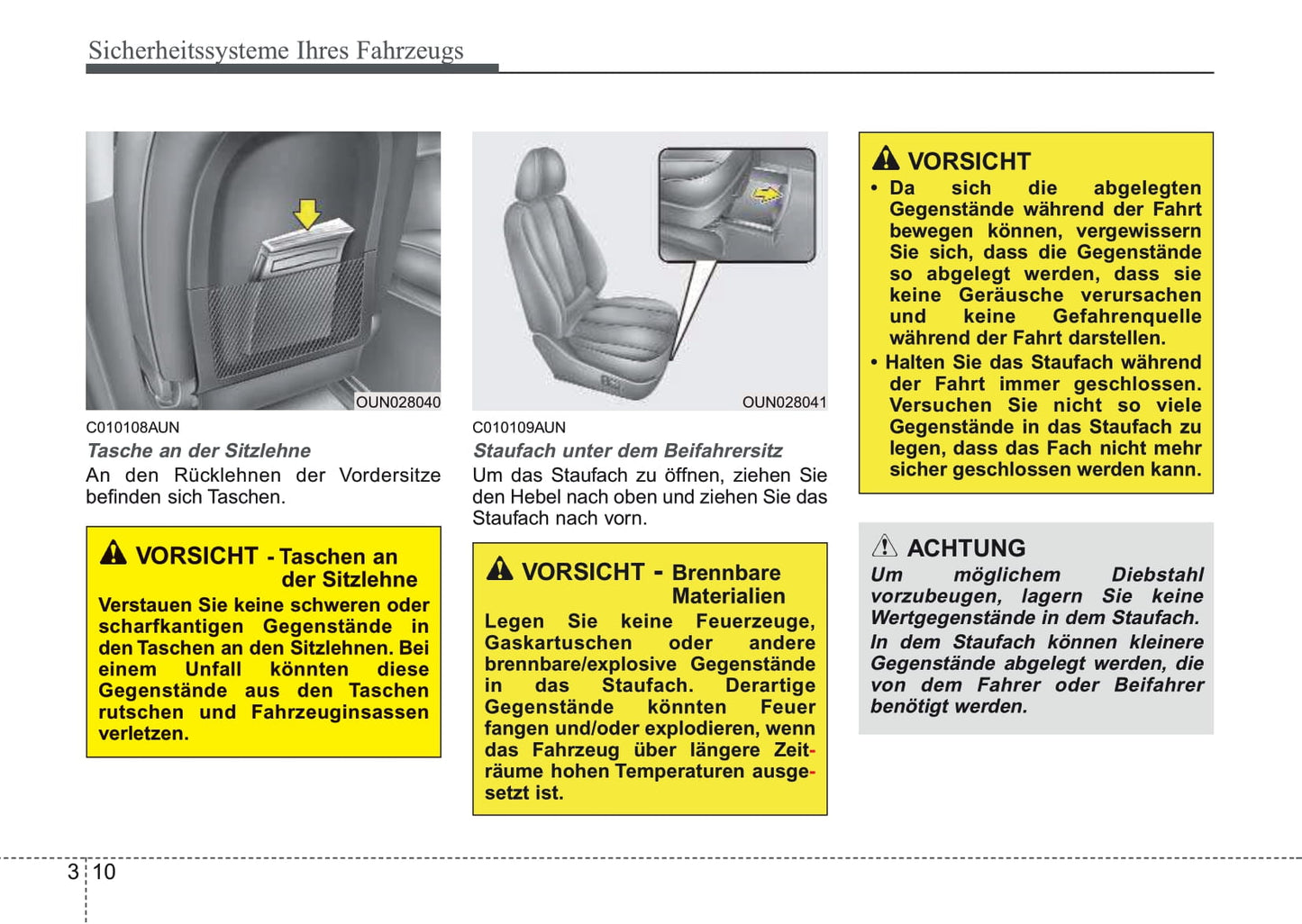 Sicherheitssysteme Ihres Fahrzeugs

OUN028040

C010108AUN

Tasche an der Sitzlehne

An den Rücklehnen der Vordersitze befinden sich Taschen.

VORSICHT - Taschen an der Sitzlehne

Verstauen Sie keine schweren oder scharfkantigen Gegenstände in den Taschen an den Sitzlehnen. Bei einem Unfall könnten diese Gegenstände aus den Taschen rutschen und Fahrzeuginsassen verletzen.

OUN028041

C010109AUN

Staufach unter dem Beifahrersitz

Um das Staufach zu öffnen, ziehen Sie den Hebel nach oben und ziehen Sie das Staufach nach vorn.

VORSICHT - Brennbare Materialien

Legen Sie keine Feuerzeuge, Gaskartuschen oder andere brennbare/explosive Gegenstände in das Staufach. Derartige Gegenstände könnten Feuer fangen und/oder explodieren, wenn das Fahrzeug über längere Zeiträume hohen Temperaturen ausgesetzt ist.

VORSICHT

• Da sich die abgelegten Gegenstände während der Fahrt bewegen können, vergewissern Sie sich, dass die Gegenstände so abgelegt werden, dass sie keine Geräusche verursachen und keine Gefahrenquelle während der Fahrt darstellen.

• Halten Sie das Staufach während der Fahrt immer geschlossen. Versuchen Sie nicht so viele Gegenstände in das Staufach zu legen, dass das Fach nicht mehr sicher geschlossen werden kann.

ACHTUNG

Um möglichem Diebstahl vorzubeugen, lagern Sie keine Wertgegenstände in dem Staufach.

In dem Staufach können kleinere Gegenstände abgelegt werden, die von dem Fahrer oder Beifahrer benötigt werden.

3 10