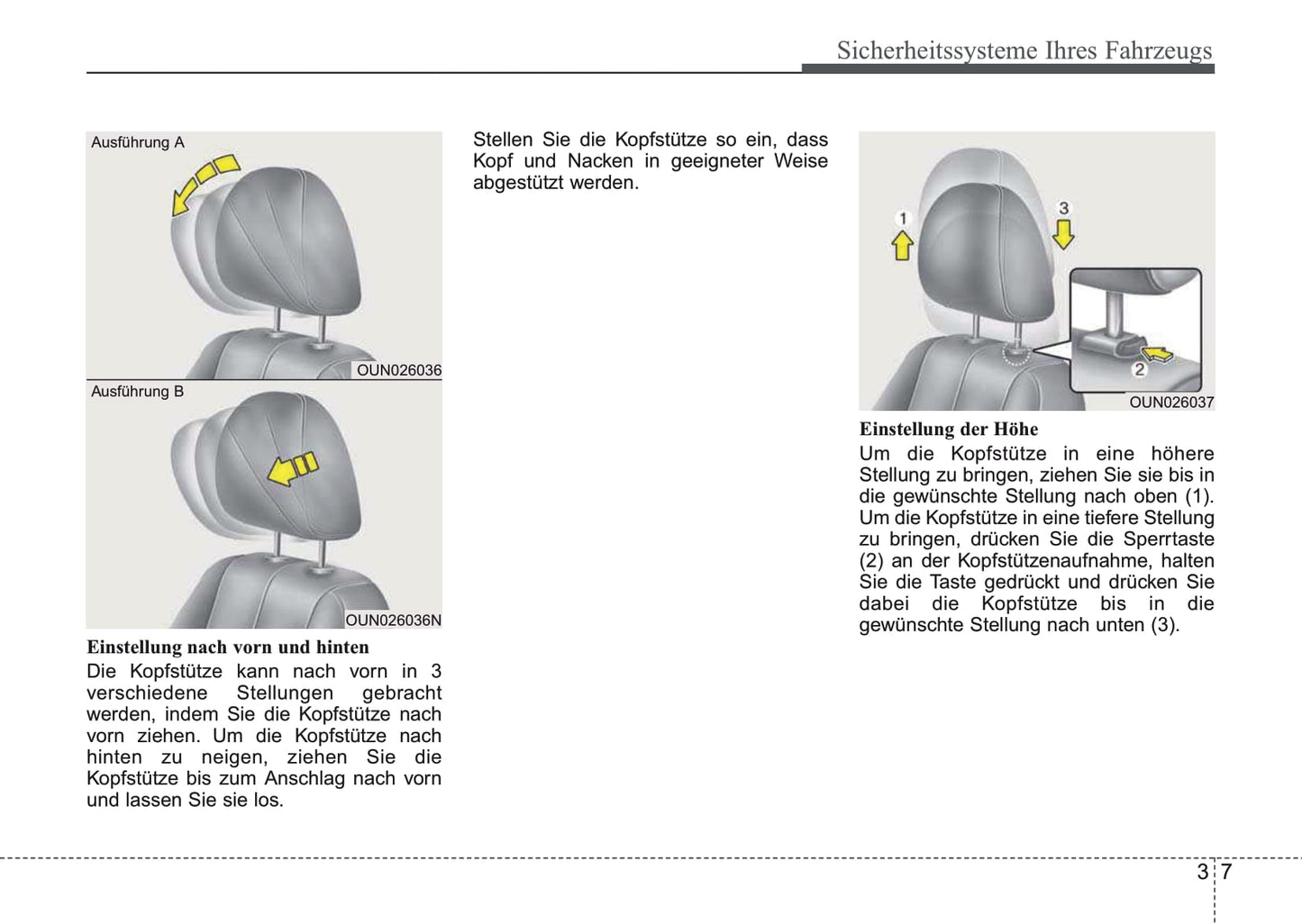 Sicherheitssysteme Ihres Fahrzeugs

Ausführung A

OUN026036

Ausführung B

OUN026036N

Einstellung nach vorn und hinten

Die Kopfstütze kann nach vorn in 3 verschiedene Stellungen gebracht werden, indem Sie die Kopfstütze nach vorn ziehen. Um die Kopfstütze nach hinten zu neigen, ziehen Sie die Kopfstütze bis zum Anschlag nach vorn und lassen Sie sie los.

Stellen Sie die Kopfstütze so ein, dass Kopf und Nacken in geeigneter Weise abgestützt werden.

1
3
2

OUN026037

Einstellung der Höhe

Um die Kopfstütze in eine höhere Stellung zu bringen, ziehen Sie sie bis in die gewünschte Stellung nach oben (1). Um die Kopfstütze in eine tiefere Stellung zu bringen, drücken Sie die Sperrtaste (2) an der Kopfstützenaufnahme, halten Sie die Taste gedrückt und drücken Sie dabei die Kopfstütze bis in die gewünschte Stellung nach unten (3).

3 7