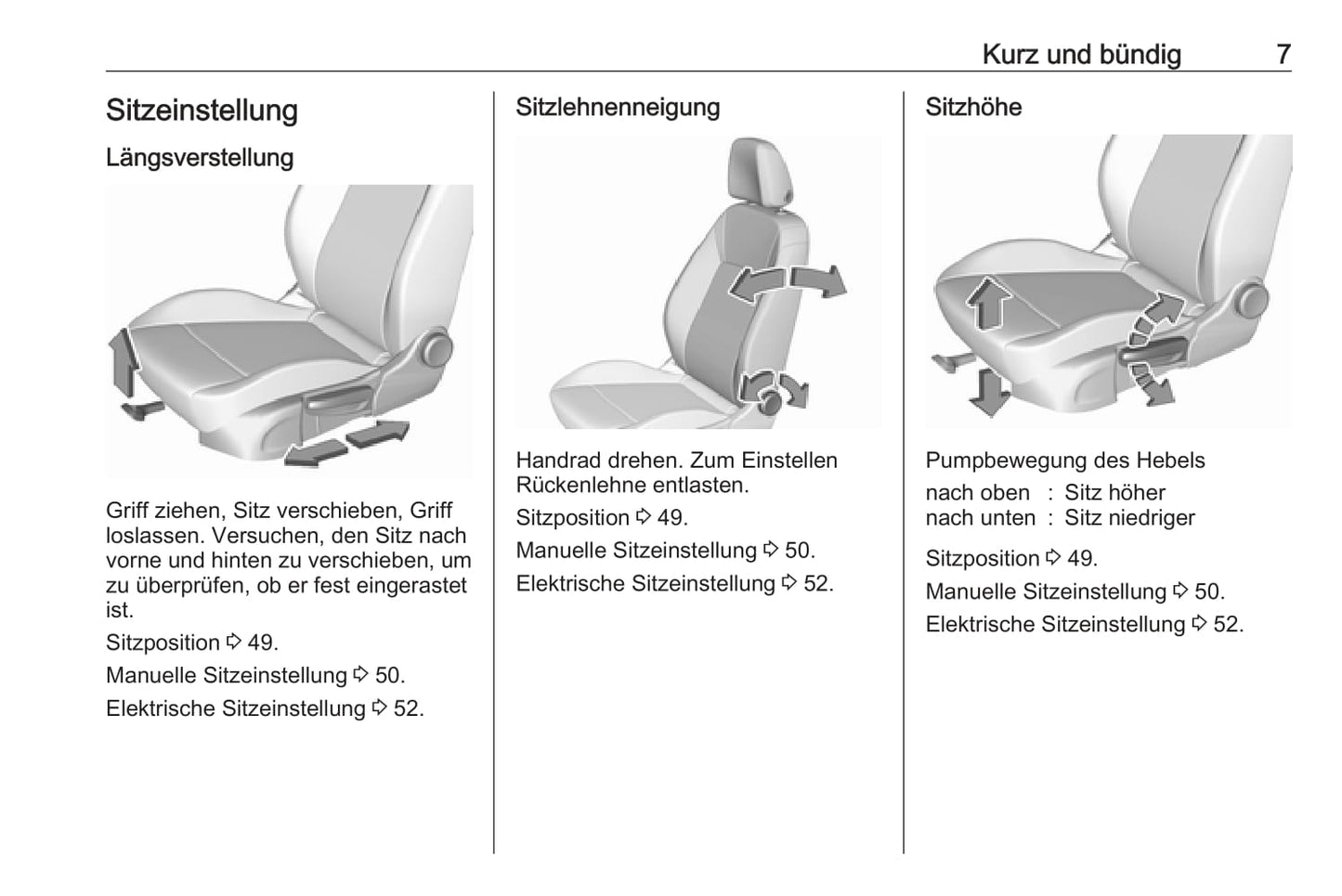 Kurz und bündig 7

Sitzeinstellung

Längsverstellung

Griff ziehen, Sitz verschieben, Griff loslassen. Versuchen, den Sitz nach vorne und hinten zu verschieben, um zu überprüfen, ob er fest eingerastet ist.

Sitzposition ⇨ 49.

Manuelle Sitzeinstellung ⇨ 50.

Elektrische Sitzeinstellung ⇨ 52.

Sitzlehnenneigung

Handrad drehen. Zum Einstellen Rückenlehne entlasten.

Sitzposition ⇨ 49.

Manuelle Sitzeinstellung ⇨ 50.

Elektrische Sitzeinstellung ⇨ 52.

Sitzhöhe

Pumpbewegung des Hebels

nach oben : Sitz höher
nach unten : Sitz niedriger

Sitzposition ⇨ 49.

Manuelle Sitzeinstellung ⇨ 50.

Elektrische Sitzeinstellung ⇨ 52.