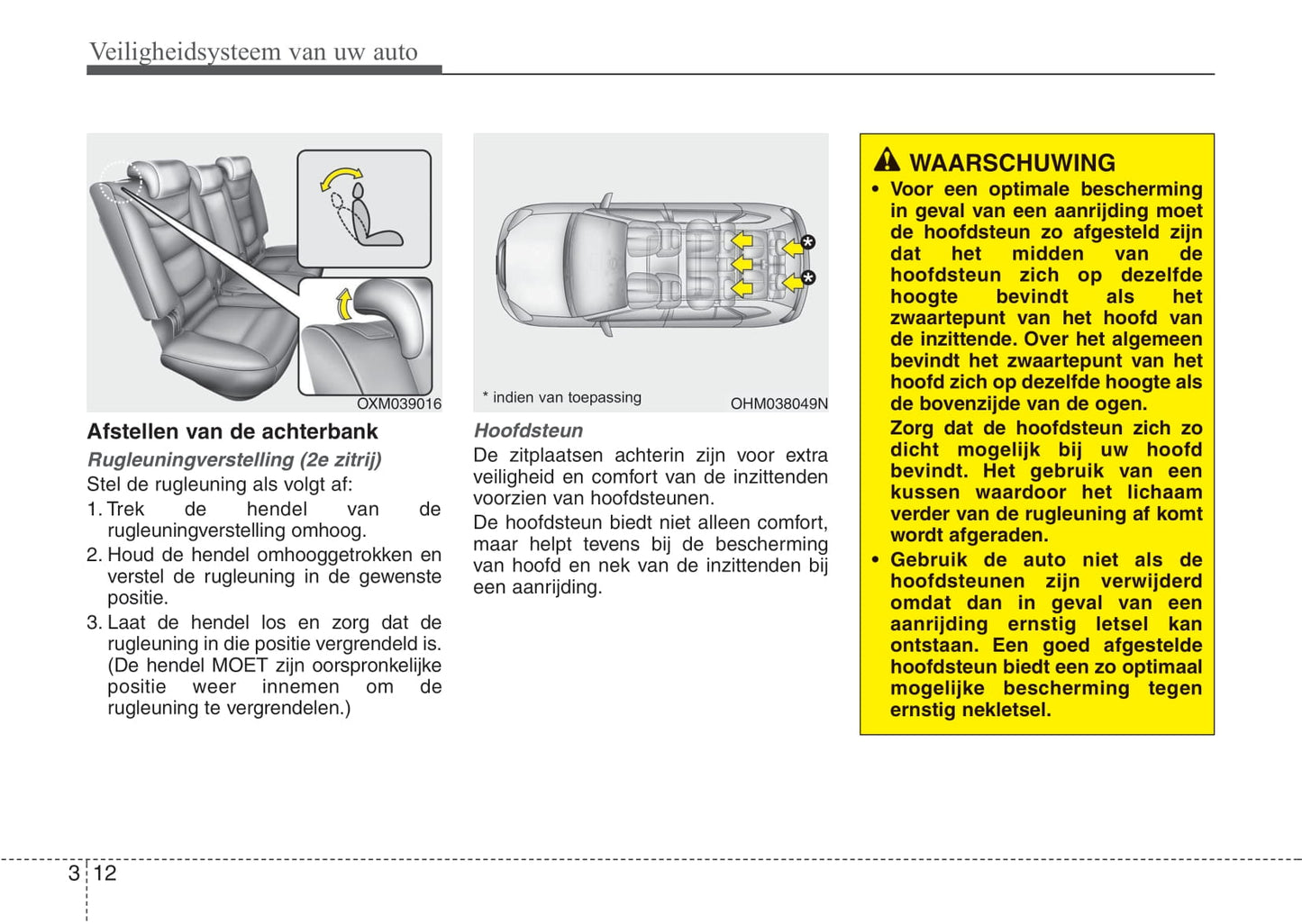 Veiligheidsysteem van uw auto

OXM039016

Afstellen van de achterbank

Rugleuningverstelling (2e zitrij)

Stel de rugleuning als volgt af:

1. Trek de hendel van de rugleuningverstelling omhoog.

2. Houd de hendel omhooggetrokken en verstel de rugleuning in de gewenste positie.

3. Laat de hendel los en zorg dat de rugleuning in die positie vergrendeld is. (De hendel MOET zijn oorspronkelijke positie weer innemen om de rugleuning te vergrendelen.)

* indien van toepassing

OHM038049N

Hoofdsteun

De zitplaatsen achterin zijn voor extra veiligheid en comfort van de inzittenden voorzien van hoofdsteunen.

De hoofdsteun biedt niet alleen comfort, maar helpt tevens bij de bescherming van hoofd en nek van de inzittenden bij een aanrijding.

WAARSCHUWING

• Voor een optimale bescherming in geval van een aanrijding moet de hoofdsteun zo afgesteld zijn dat het midden van de hoofdsteun zich op dezelfde hoogte bevindt als het zwaartepunt van het hoofd van de inzittende. Over het algemeen bevindt het zwaartepunt van het hoofd zich op dezelfde hoogte als de bovenzijde van de ogen.

Zorg dat de hoofdsteun zich zo dicht mogelijk bij uw hoofd bevindt. Het gebruik van een kussen waardoor het lichaam verder van de rugleuning af komt wordt afgeraden.

• Gebruik de auto niet als de hoofdsteunen zijn verwijderd omdat dan in geval van een aanrijding ernstig letsel kan ontstaan. Een goed afgestelde hoofdsteun biedt een zo optimaal mogelijke bescherming tegen ernstig nekletsel.

3 12