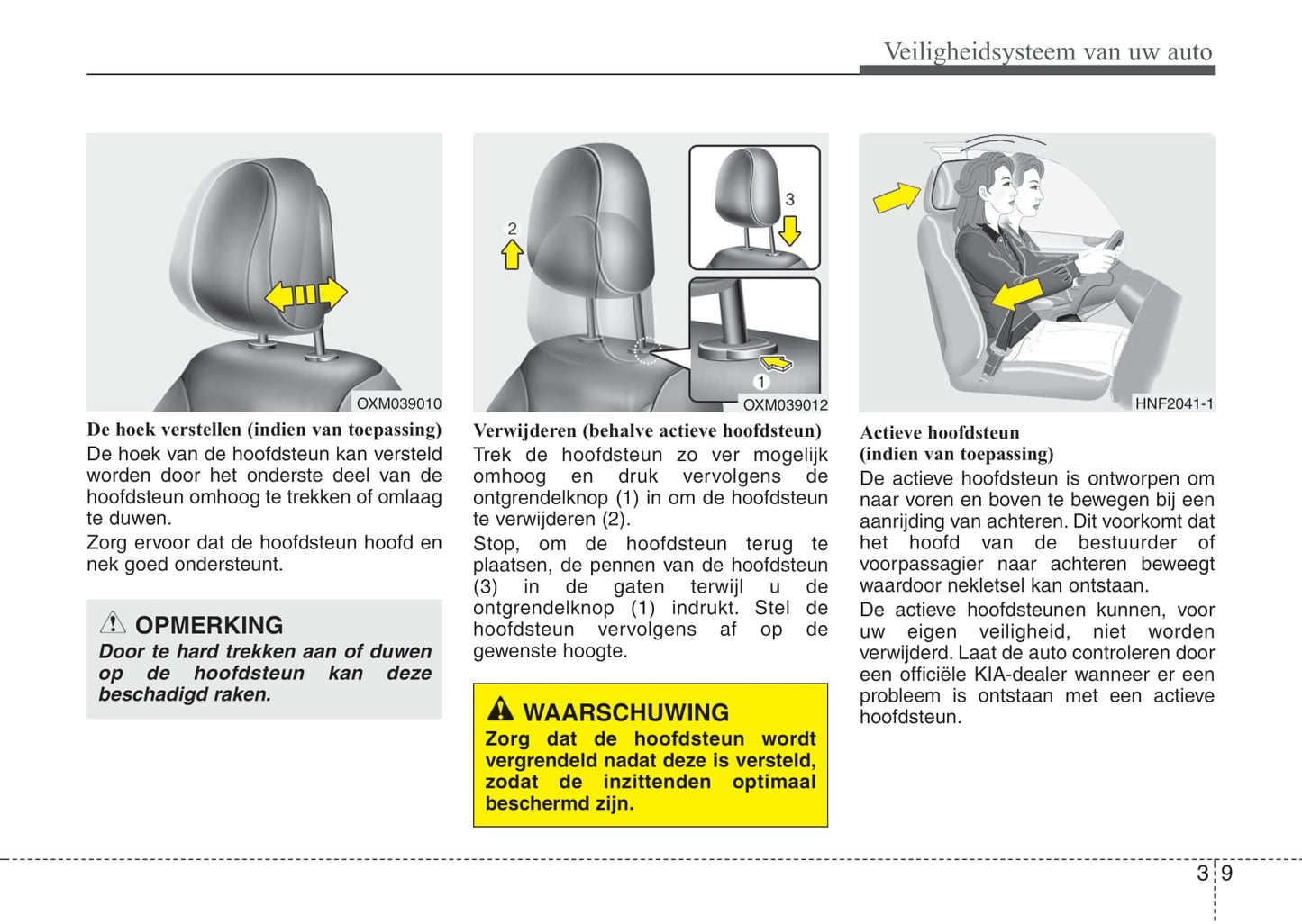 Veiligheidsysteem van uw auto

OXM039010

De hoek verstellen (indien van toepassing)
De hoek van de hoofdsteun kan versteld worden door het onderste deel van de hoofdsteun omhoog te trekken of omlaag te duwen.
Zorg ervoor dat de hoofdsteun hoofd en nek goed ondersteunt.

OPMERKING
Door te hard trekken aan of duwen op de hoofdsteun kan deze beschadigd raken.

2
3
1
OXM039012

Verwijderen (behalve actieve hoofdsteun)
Trek de hoofdsteun zo ver mogelijk omhoog en druk vervolgens de ontgrendelknop (1) in om de hoofdsteun te verwijderen (2).
Stop, om de hoofdsteun terug te plaatsen, de pennen van de hoofdsteun (3) in de gaten terwijl u de ontgrendelknop (1) indrukt. Stel de hoofdsteun vervolgens af op de gewenste hoogte.

WAARSCHUWING
Zorg dat de hoofdsteun wordt vergrendeld nadat deze is versteld, zodat de inzittenden optimaal beschermd zijn.

HNF2041-1

Actieve hoofdsteun (indien van toepassing)
De actieve hoofdsteun is ontworpen om naar voren en boven te bewegen bij een aanrijding van achteren. Dit voorkomt dat het hoofd van de bestuurder of voorpassagier naar achteren beweegt waardoor nekletsel kan ontstaan.
De actieve hoofdsteunen kunnen, voor uw eigen veiligheid, niet worden verwijderd. Laat de auto controleren door een officiële KIA-dealer wanneer er een probleem is ontstaan met een actieve hoofdsteun.

3 9