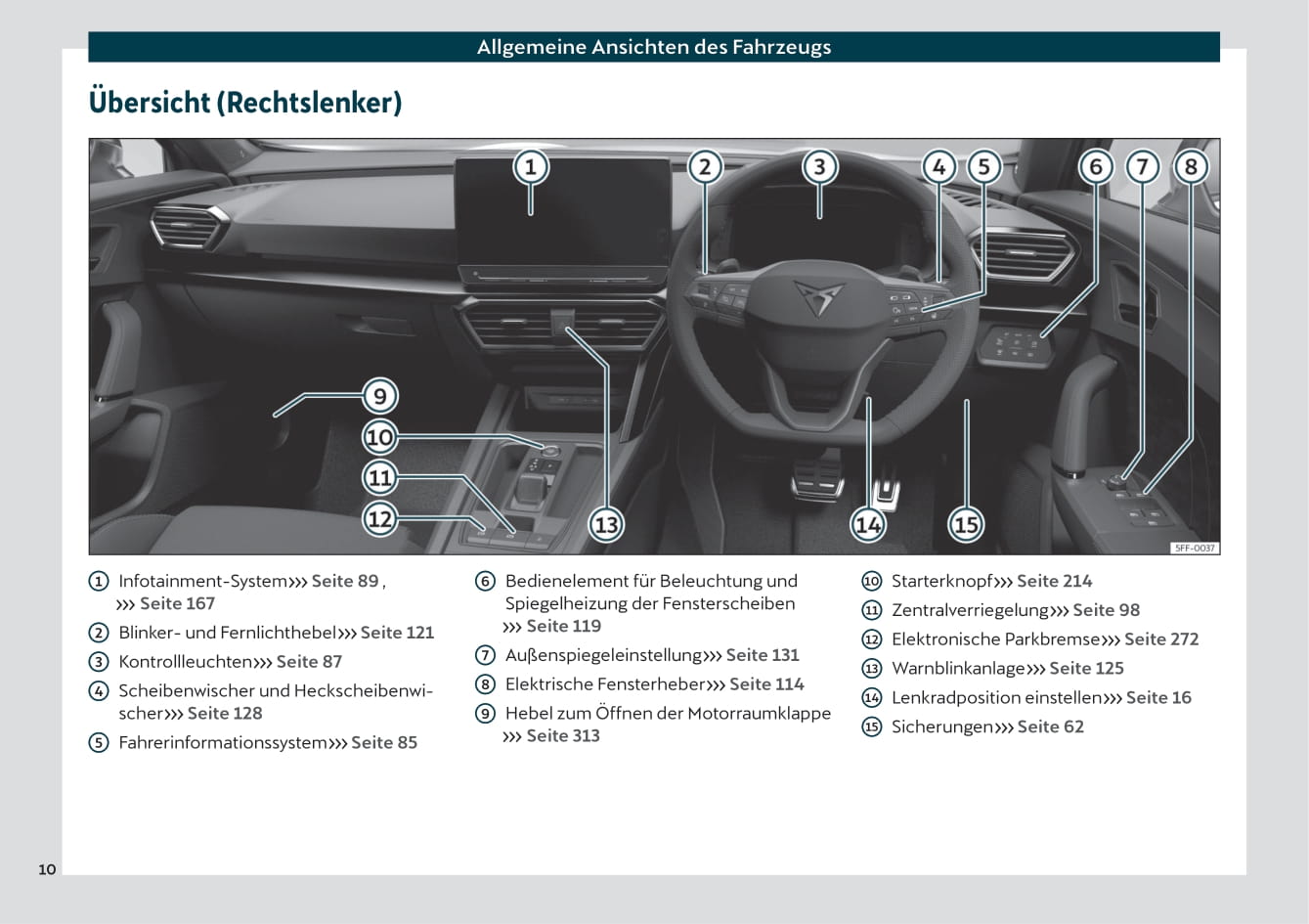 Allgemeine Ansichten des Fahrzeugs

Übersicht (Rechtslenker)

1 2 3 4 5 6 7 8 9 10 11 12 13 14 15

5FF-0037

① Infotainment-System ››› Seite 89 , ››› Seite 167
② Blinker- und Fernlichthebel ››› Seite 121
③ Kontrollleuchten ››› Seite 87
④ Scheibenwischer und Heckscheibenwischer ››› Seite 128
⑤ Fahrerinformationssystem ››› Seite 85

⑥ Bedienelement für Beleuchtung und Spiegelheizung der Fensterscheiben ››› Seite 119
⑦ Außenspiegeleinstellung ››› Seite 131
⑧ Elektrische Fensterheber ››› Seite 114
⑨ Hebel zum Öffnen der Motorraumklappe ››› Seite 313

⑩ Starterknopf ››› Seite 214
⑪ Zentralverriegelung ››› Seite 98
⑫ Elektronische Parkbremse ››› Seite 272
⑬ Warnblinkanlage ››› Seite 125
⑭ Lenkradposition einstellen ››› Seite 16
⑮ Sicherungen ››› Seite 62

10