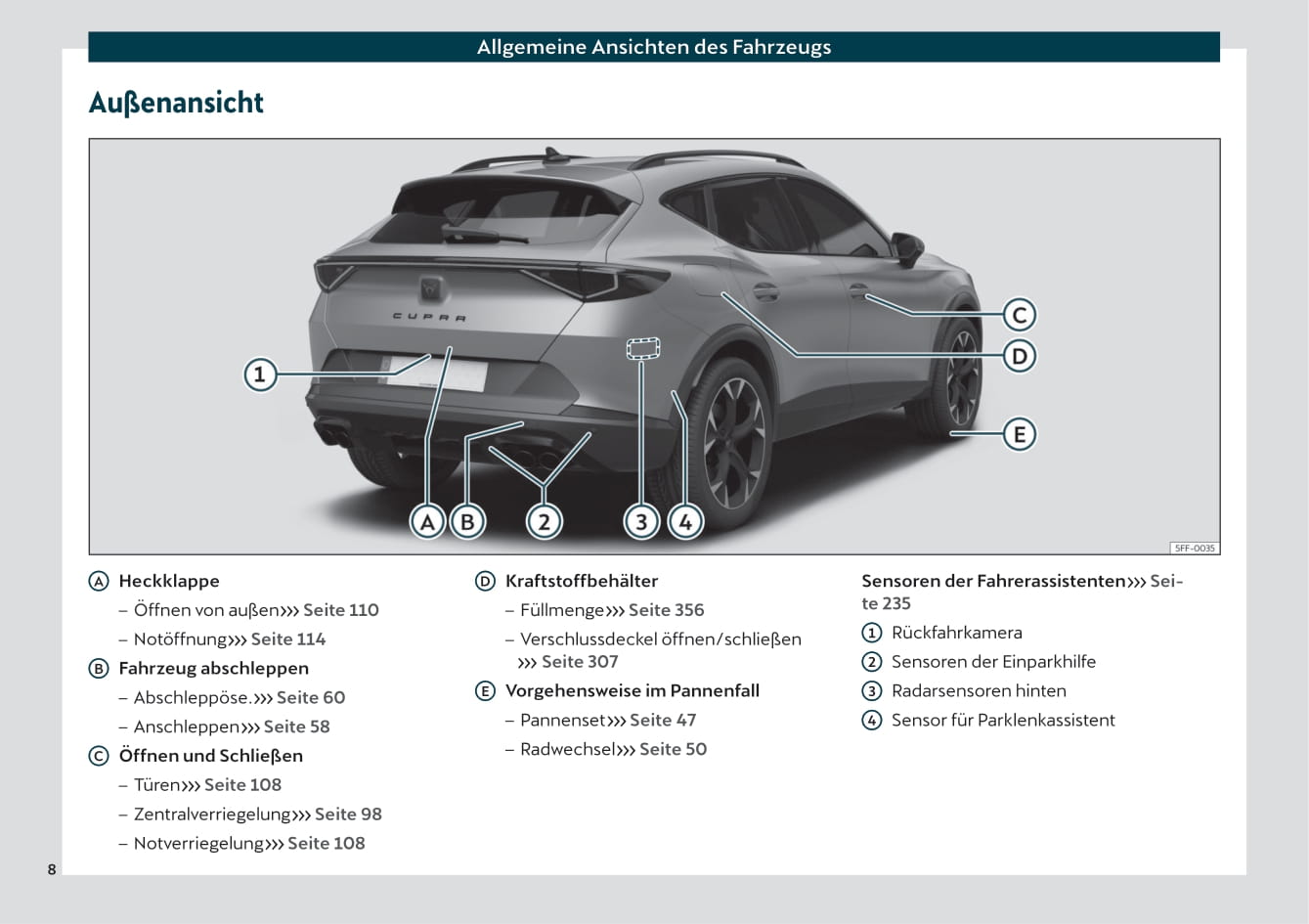 Allgemeine Ansichten des Fahrzeugs

Außenansicht

CUPRA

1

A B 2 3 4

C

D

E

5FF-0035

Ⓐ Heckklappe
– Öffnen von außen››› Seite 110
– Notöffnung››› Seite 114

Ⓑ Fahrzeug abschleppen
– Abschleppöse.››› Seite 60
– Anschleppen››› Seite 58

Ⓒ Öffnen und Schließen
– Türen››› Seite 108
– Zentralverriegelung››› Seite 98
– Notverriegelung››› Seite 108

Ⓓ Kraftstoffbehälter
– Füllmenge››› Seite 356
– Verschlussdeckel öffnen/schließen ››› Seite 307

Ⓔ Vorgehensweise im Pannenfall
– Pannenset››› Seite 47
– Radwechsel››› Seite 50

Sensoren der Fahrerassistenten››› Seite 235
① Rückfahrkamera
② Sensoren der Einparkhilfe
③ Radarsensoren hinten
④ Sensor für Parklenkassistent

8