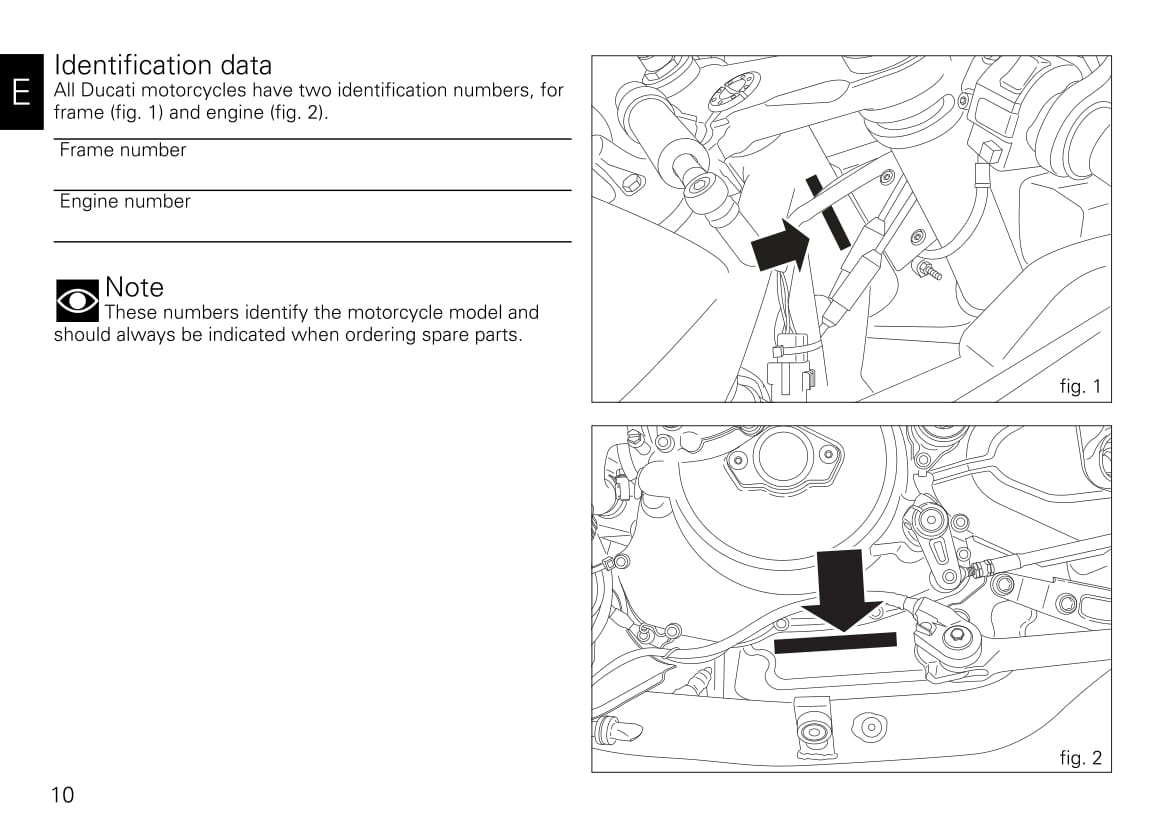 E

Identification data
All Ducati motorcycles have two identification numbers, for frame (fig. 1) and engine (fig. 2).

Frame number

Engine number

Note
These numbers identify the motorcycle model and should always be indicated when ordering spare parts.

fig. 1

fig. 2

10