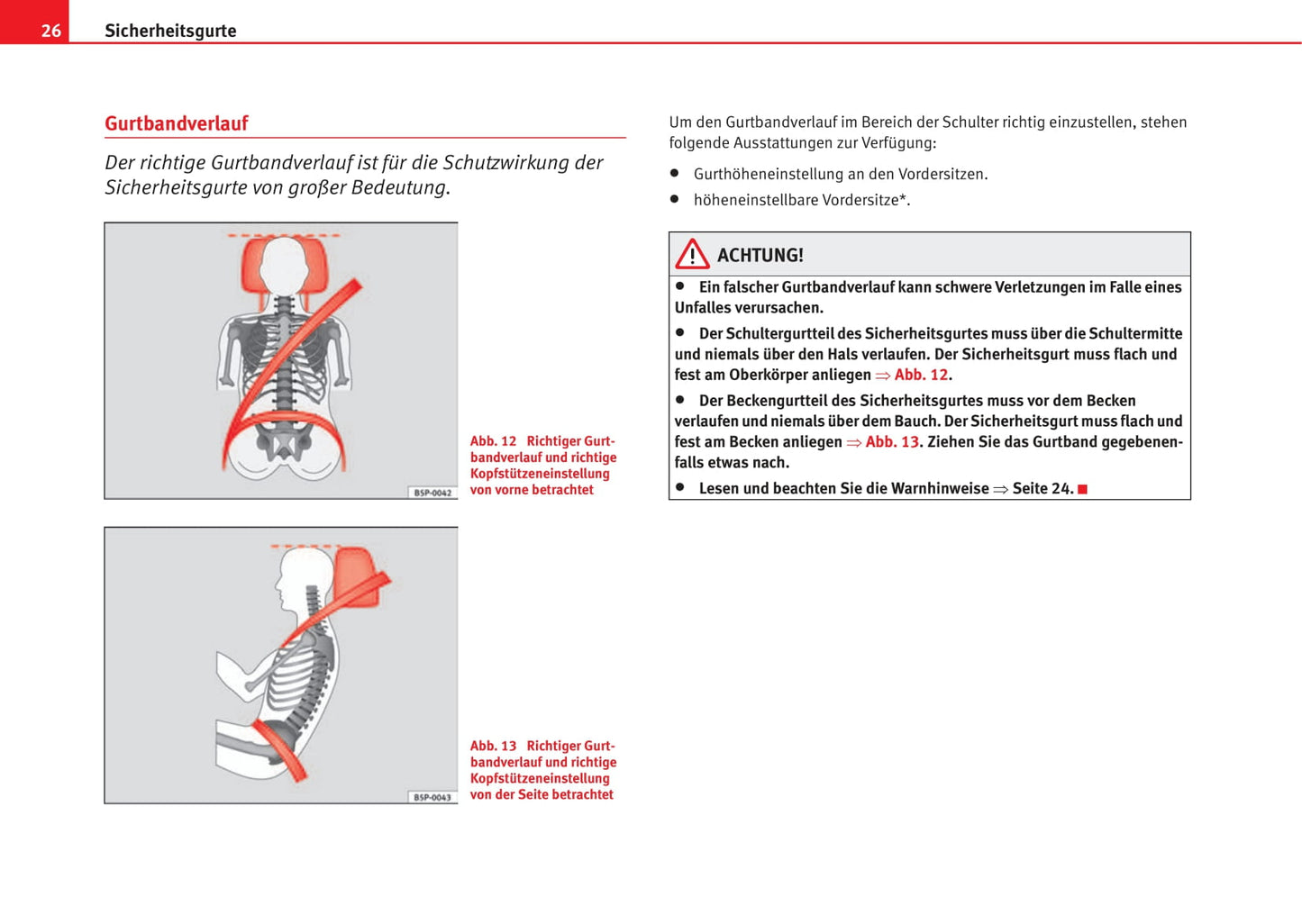 26 Sicherheitsgurte

Gurtbandverlauf

Der richtige Gurtbandverlauf ist für die Schutzwirkung der Sicherheitsgurte von großer Bedeutung.

B5P-0042

Abb. 12 Richtiger Gurtbandverlauf und richtige Kopfstützeneinstellung von vorne betrachtet

B5P-0043

Abb. 13 Richtiger Gurtbandverlauf und richtige Kopfstützeneinstellung von der Seite betrachtet

Um den Gurtbandverlauf im Bereich der Schulter richtig einzustellen, stehen folgende Ausstattungen zur Verfügung:

● Gurthöheneinstellung an den Vordersitzen.

● höheneinstellbare Vordersitze*.

ACHTUNG!

● Ein falscher Gurtbandverlauf kann schwere Verletzungen im Falle eines Unfalles verursachen.

● Der Schultergurtteil des Sicherheitsgurtes muss über die Schultermitte und niemals über den Hals verlaufen. Der Sicherheitsgurt muss flach und fest am Oberkörper anliegen ⇒ Abb. 12.

● Der Beckengurtteil des Sicherheitsgurtes muss vor dem Becken verlaufen und niemals über dem Bauch. Der Sicherheitsgurt muss flach und fest am Becken anliegen ⇒ Abb. 13. Ziehen Sie das Gurtband gegebenenfalls etwas nach.

● Lesen und beachten Sie die Warnhinweise ⇒ Seite 24. ■