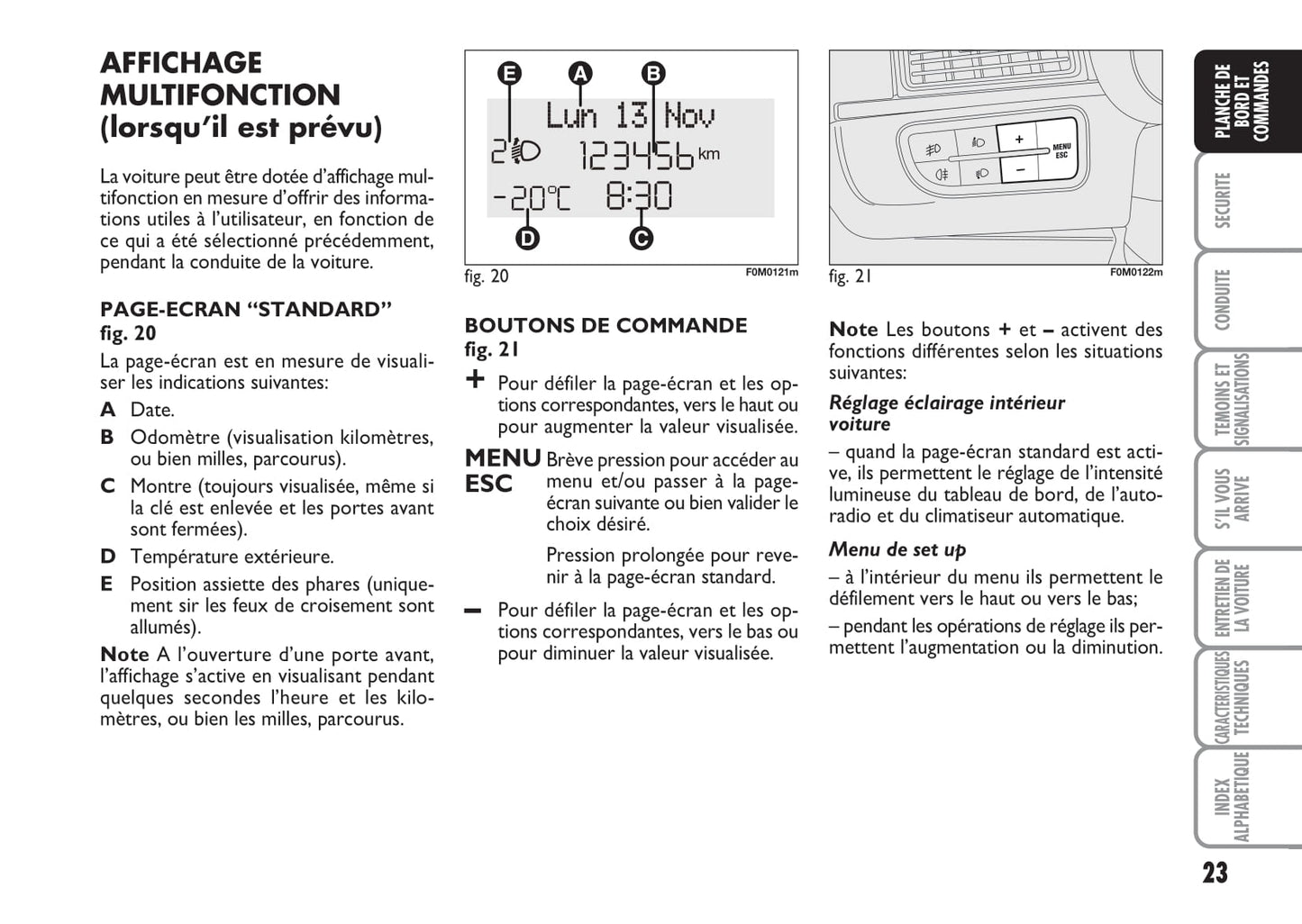 AFFICHAGE MULTIFONCTION (lorsqu'il est prévu)

La voiture peut être dotée d'affichage multifonction en mesure d'offrir des informations utiles à l'utilisateur, en fonction de ce qui a été sélectionné précédemment, pendant la conduite de la voiture.

PAGE-ECRAN "STANDARD" fig. 20

La page-écran est en mesure de visualiser les indications suivantes:

A Date.

B Odomètre (visualisation kilomètres, ou bien milles, parcourus).

C Montre (toujours visualisée, même si la clé est enlevée et les portes avant sont fermées).

D Température extérieure.

E Position assiette des phares (uniquement sir les feux de croisement sont allumés).

Note A l'ouverture d'une porte avant, l'affichage s'active en visualisant pendant quelques secondes l'heure et les kilomètres, ou bien les milles, parcourus.

E A B
Lun 13 Nov
2 123456 km
-20°C 8:30
D C

fig. 20 F0M0121m

BOUTONS DE COMMANDE fig. 21

+ Pour défiler la page-écran et les options correspondantes, vers le haut ou pour augmenter la valeur visualisée.

MENU ESC Brève pression pour accéder au menu et/ou passer à la page-écran suivante ou bien valider le choix désiré.

Pression prolongée pour revenir à la page-écran standard.

– Pour défiler la page-écran et les options correspondantes, vers le bas ou pour diminuer la valeur visualisée.

+ – MENU ESC

fig. 21 F0M0122m

Note Les boutons + et – activent des fonctions différentes selon les situations suivantes:

Réglage éclairage intérieur voiture

– quand la page-écran standard est active, ils permettent le réglage de l'intensité lumineuse du tableau de bord, de l'autoradio et du climatiseur automatique.

Menu de set up

– à l'intérieur du menu ils permettent le défilement vers le haut ou vers le bas;

– pendant les opérations de réglage ils permettent l'augmentation ou la diminution.

PLANCHE DE BORD ET COMMANDES
SECURITE
CONDUITE
TEMOINS ET SIGNALISATIONS
S'IL VOUS ARRIVE
ENTRETIEN DE LA VOITURE
CARACTERISTIQUES TECHNIQUES
INDEX ALPHABETIQUE

23