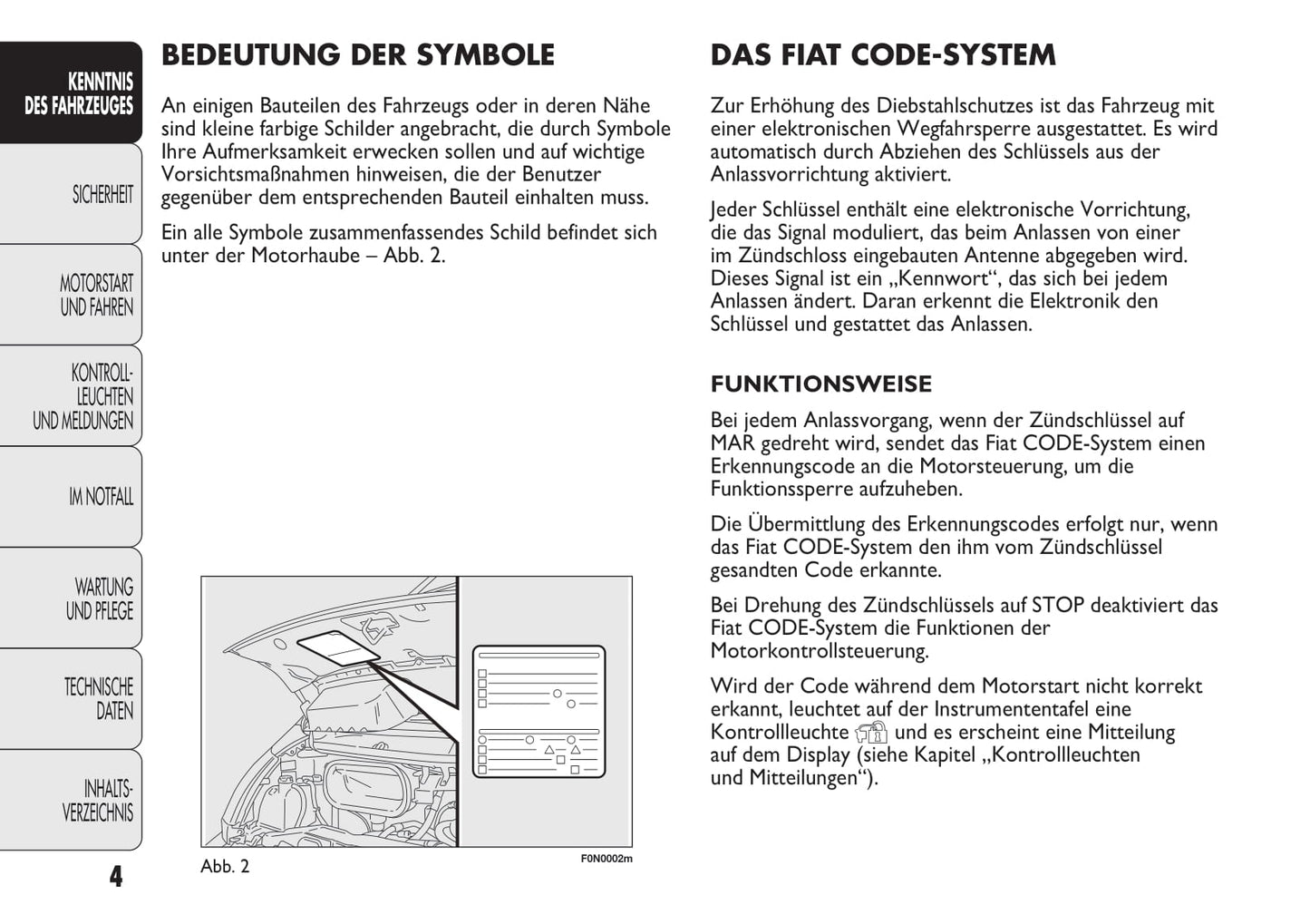 KENNTNIS DES FAHRZEUGES

SICHERHEIT

MOTORSTART UND FAHREN

KONTROLL-LEUCHTEN UND MELDUNGEN

IM NOTFALL

WARTUNG UND PFLEGE

TECHNISCHE DATEN

INHALTS-VERZEICHNIS

4

BEDEUTUNG DER SYMBOLE

An einigen Bauteilen des Fahrzeugs oder in deren Nähe sind kleine farbige Schilder angebracht, die durch Symbole Ihre Aufmerksamkeit erwecken sollen und auf wichtige Vorsichtsmaßnahmen hinweisen, die der Benutzer gegenüber dem entsprechenden Bauteil einhalten muss.

Ein alle Symbole zusammenfassendes Schild befindet sich unter der Motorhaube – Abb. 2.

Abb. 2

F0N0002m

DAS FIAT CODE-SYSTEM

Zur Erhöhung des Diebstahlschutzes ist das Fahrzeug mit einer elektronischen Wegfahrsperre ausgestattet. Es wird automatisch durch Abziehen des Schlüssels aus der Anlassvorrichtung aktiviert.

Jeder Schlüssel enthält eine elektronische Vorrichtung, die das Signal moduliert, das beim Anlassen von einer im Zündschloss eingebauten Antenne abgegeben wird. Dieses Signal ist ein „Kennwort“, das sich bei jedem Anlassen ändert. Daran erkennt die Elektronik den Schlüssel und gestattet das Anlassen.

FUNKTIONSWEISE

Bei jedem Anlassvorgang, wenn der Zündschlüssel auf MAR gedreht wird, sendet das Fiat CODE-System einen Erkennungscode an die Motorsteuerung, um die Funktionssperre aufzuheben.

Die Übermittlung des Erkennungscodes erfolgt nur, wenn das Fiat CODE-System den ihm vom Zündschlüssel gesandten Code erkannte.

Bei Drehung des Zündschlüssels auf STOP deaktiviert das Fiat CODE-System die Funktionen der Motorkontrollsteuerung.

Wird der Code während dem Motorstart nicht korrekt erkannt, leuchtet auf der Instrumententafel eine Kontrollleuchte und es erscheint eine Mitteilung auf dem Display (siehe Kapitel „Kontrollleuchten und Mitteilungen“).