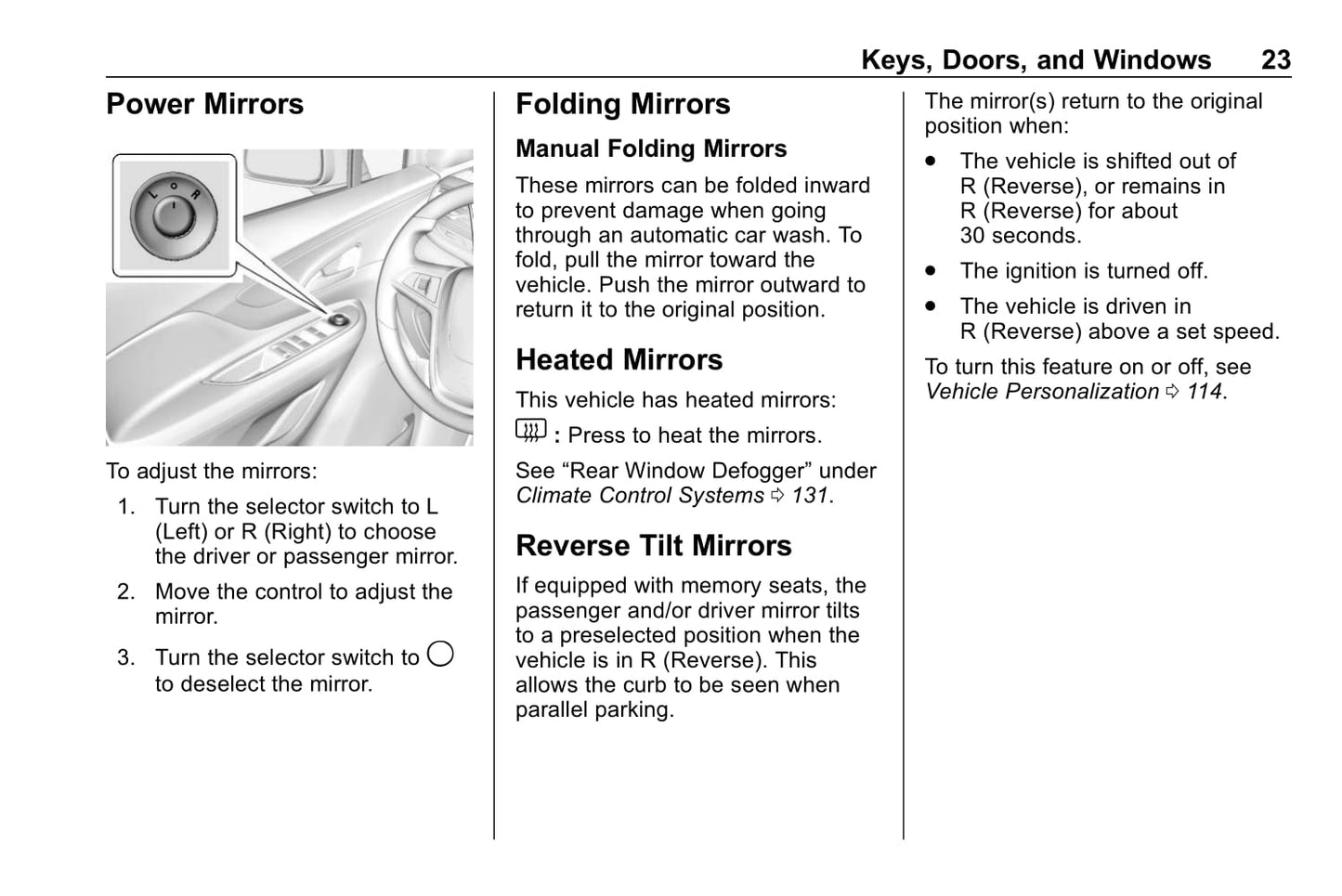 Keys, Doors, and Windows 23

Power Mirrors

L O R

To adjust the mirrors:

1. Turn the selector switch to L (Left) or R (Right) to choose the driver or passenger mirror.

2. Move the control to adjust the mirror.

3. Turn the selector switch to ○ to deselect the mirror.

Folding Mirrors

Manual Folding Mirrors

These mirrors can be folded inward to prevent damage when going through an automatic car wash. To fold, pull the mirror toward the vehicle. Push the mirror outward to return it to the original position.

Heated Mirrors

This vehicle has heated mirrors:

: Press to heat the mirrors.

See “Rear Window Defogger” under Climate Control Systems ⇨ 131.

Reverse Tilt Mirrors

If equipped with memory seats, the passenger and/or driver mirror tilts to a preselected position when the vehicle is in R (Reverse). This allows the curb to be seen when parallel parking.

The mirror(s) return to the original position when:

• The vehicle is shifted out of R (Reverse), or remains in R (Reverse) for about 30 seconds.

• The ignition is turned off.

• The vehicle is driven in R (Reverse) above a set speed.

To turn this feature on or off, see Vehicle Personalization ⇨ 114.