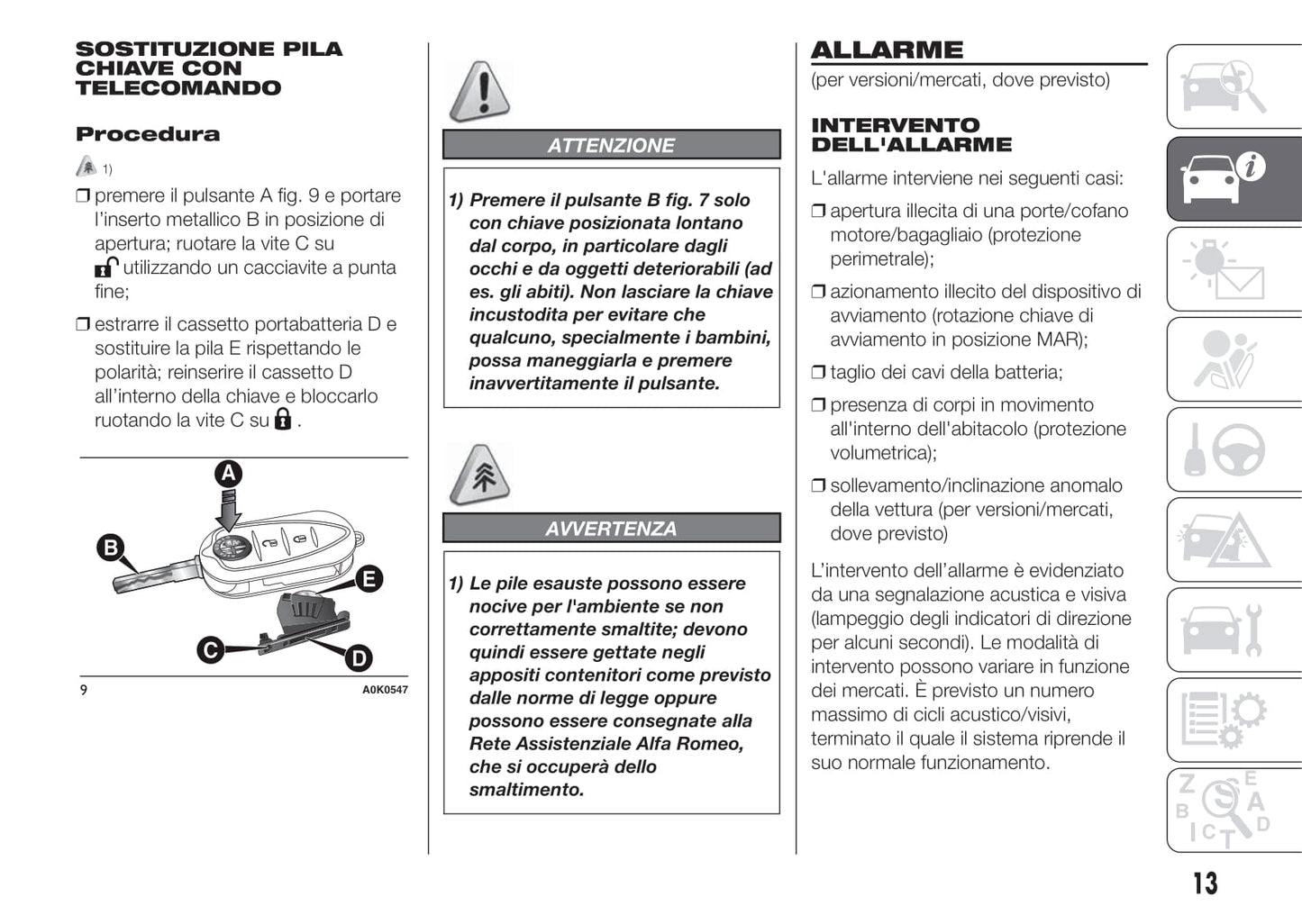 SOSTITUZIONE PILA CHIAVE CON TELECOMANDO

Procedura

1)

❒ premere il pulsante A fig. 9 e portare l'inserto metallico B in posizione di apertura; ruotare la vite C su utilizzando un cacciavite a punta fine;

❒ estrarre il cassetto portabatteria D e sostituire la pila E rispettando le polarità; reinserire il cassetto D all'interno della chiave e bloccarlo ruotando la vite C su .

A
B
E
C
D

9 A0K0547

ATTENZIONE

1) Premere il pulsante B fig. 7 solo con chiave posizionata lontano dal corpo, in particolare dagli occhi e da oggetti deteriorabili (ad es. gli abiti). Non lasciare la chiave incustodita per evitare che qualcuno, specialmente i bambini, possa maneggiarla e premere inavvertitamente il pulsante.

AVVERTENZA

1) Le pile esauste possono essere nocive per l'ambiente se non correttamente smaltite; devono quindi essere gettate negli appositi contenitori come previsto dalle norme di legge oppure possono essere consegnate alla Rete Assistenziale Alfa Romeo, che si occuperà dello smaltimento.

ALLARME

(per versioni/mercati, dove previsto)

INTERVENTO DELL'ALLARME

L'allarme interviene nei seguenti casi:

❒ apertura illecita di una porte/cofano motore/bagagliaio (protezione perimetrale);

❒ azionamento illecito del dispositivo di avviamento (rotazione chiave di avviamento in posizione MAR);

❒ taglio dei cavi della batteria;

❒ presenza di corpi in movimento all'interno dell'abitacolo (protezione volumetrica);

❒ sollevamento/inclinazione anomalo della vettura (per versioni/mercati, dove previsto)

L'intervento dell'allarme è evidenziato da una segnalazione acustica e visiva (lampeggio degli indicatori di direzione per alcuni secondi). Le modalità di intervento possono variare in funzione dei mercati. È previsto un numero massimo di cicli acustico/visivi, terminato il quale il sistema riprende il suo normale funzionamento.

13