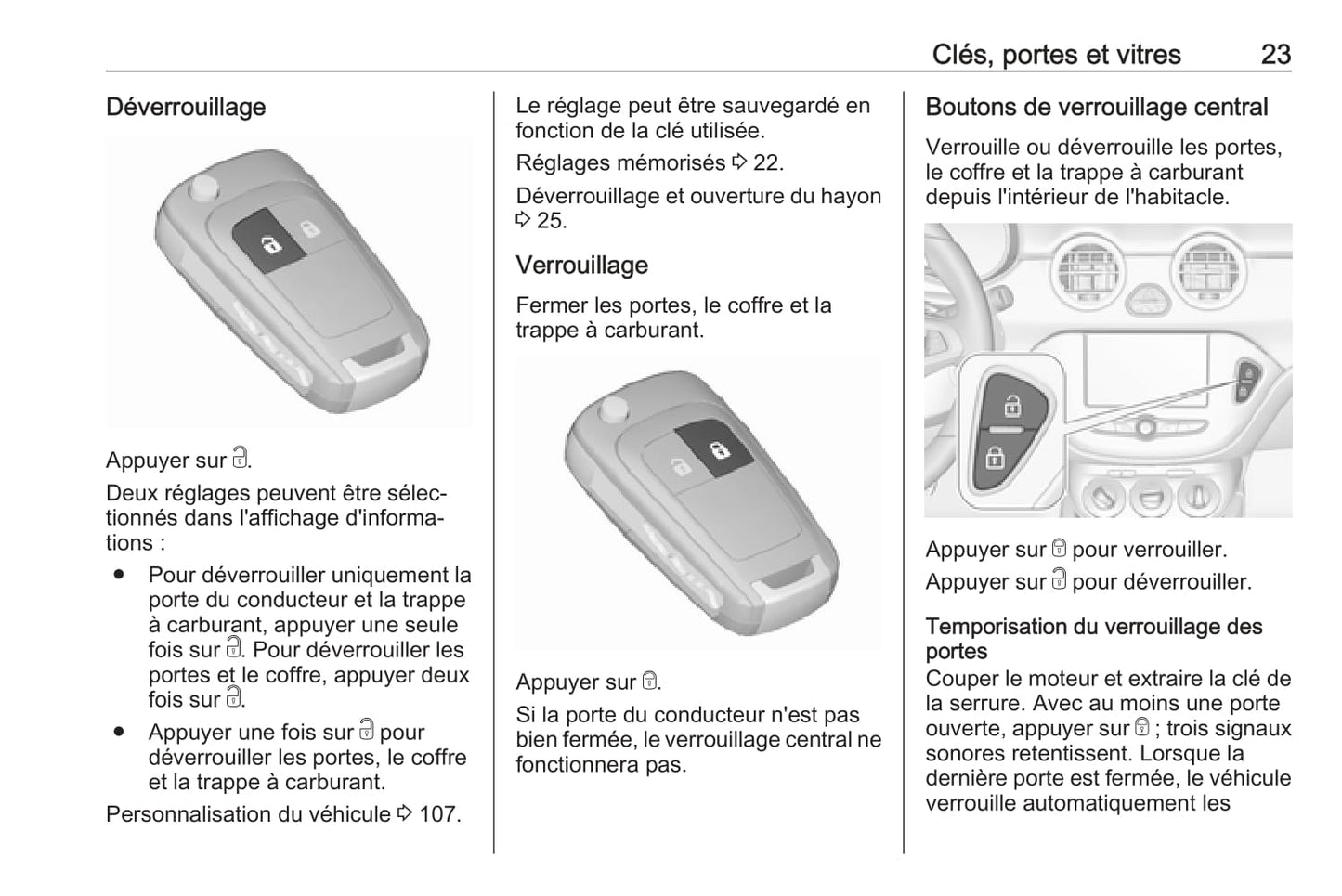 Clés, portes et vitres 23

Déverrouillage

Appuyer sur 🔓.

Deux réglages peuvent être sélectionnés dans l'affichage d'informations :

● Pour déverrouiller uniquement la porte du conducteur et la trappe à carburant, appuyer une seule fois sur 🔓. Pour déverrouiller les portes et le coffre, appuyer deux fois sur 🔓.

● Appuyer une fois sur 🔓 pour déverrouiller les portes, le coffre et la trappe à carburant.

Personnalisation du véhicule ⇨ 107.

Le réglage peut être sauvegardé en fonction de la clé utilisée.

Réglages mémorisés ⇨ 22.

Déverrouillage et ouverture du hayon ⇨ 25.

Verrouillage

Fermer les portes, le coffre et la trappe à carburant.

Appuyer sur 🔒.

Si la porte du conducteur n'est pas bien fermée, le verrouillage central ne fonctionnera pas.

Boutons de verrouillage central

Verrouille ou déverrouille les portes, le coffre et la trappe à carburant depuis l'intérieur de l'habitacle.

Appuyer sur 🔒 pour verrouiller.

Appuyer sur 🔓 pour déverrouiller.

Temporisation du verrouillage des portes

Couper le moteur et extraire la clé de la serrure. Avec au moins une porte ouverte, appuyer sur 🔒 ; trois signaux sonores retentissent. Lorsque la dernière porte est fermée, le véhicule verrouille automatiquement les