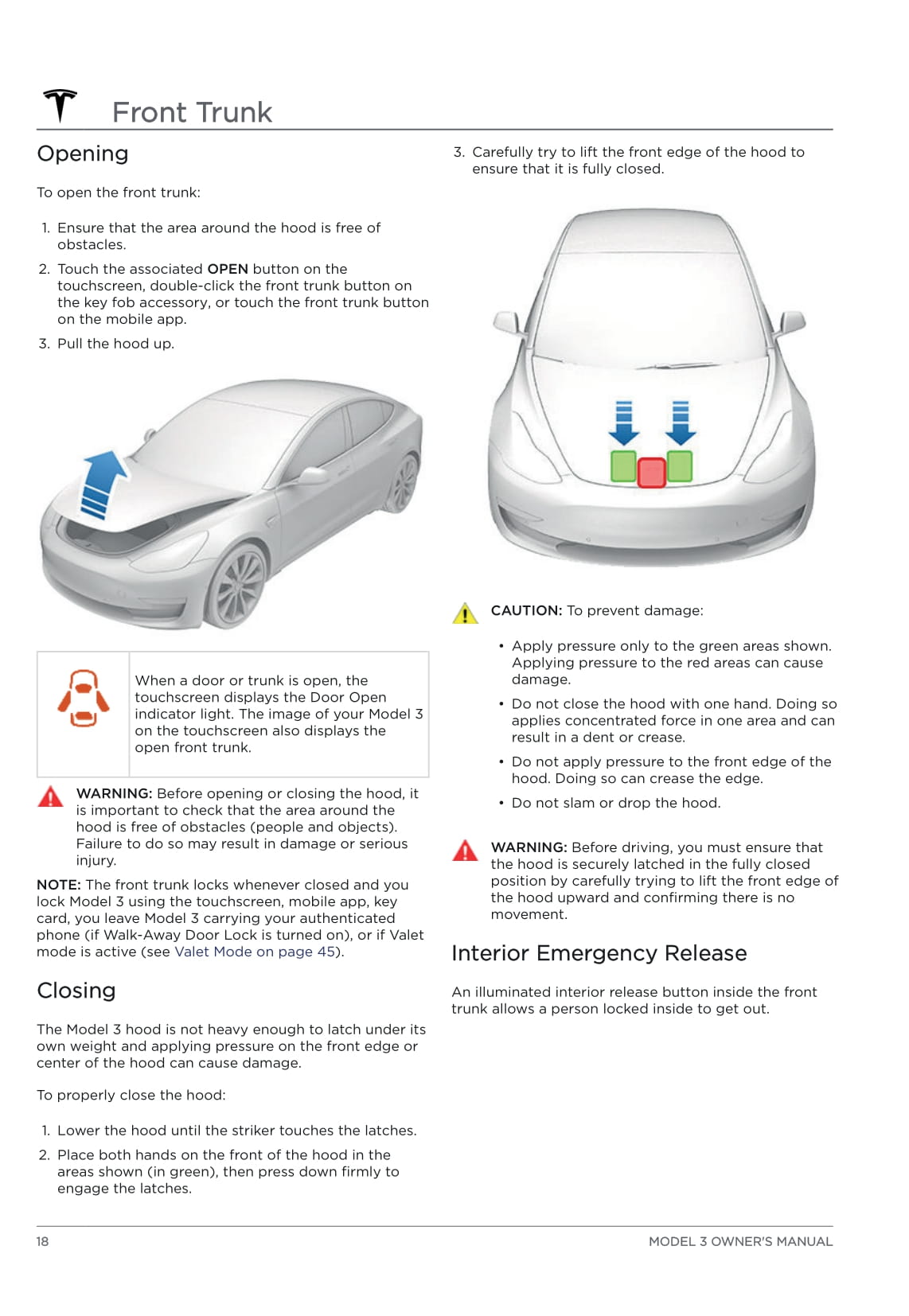 Front Trunk

Opening

To open the front trunk:

1. Ensure that the area around the hood is free of obstacles.
2. Touch the associated OPEN button on the touchscreen, double-click the front trunk button on the key fob accessory, or touch the front trunk button on the mobile app.
3. Pull the hood up.

When a door or trunk is open, the touchscreen displays the Door Open indicator light. The image of your Model 3 on the touchscreen also displays the open front trunk.

WARNING: Before opening or closing the hood, it is important to check that the area around the hood is free of obstacles (people and objects). Failure to do so may result in damage or serious injury.

NOTE: The front trunk locks whenever closed and you lock Model 3 using the touchscreen, mobile app, key card, you leave Model 3 carrying your authenticated phone (if Walk-Away Door Lock is turned on), or if Valet mode is active (see Valet Mode on page 45).

Closing

The Model 3 hood is not heavy enough to latch under its own weight and applying pressure on the front edge or center of the hood can cause damage.

To properly close the hood:

1. Lower the hood until the striker touches the latches.
2. Place both hands on the front of the hood in the areas shown (in green), then press down firmly to engage the latches.
3. Carefully try to lift the front edge of the hood to ensure that it is fully closed.

CAUTION: To prevent damage:

• Apply pressure only to the green areas shown. Applying pressure to the red areas can cause damage.
• Do not close the hood with one hand. Doing so applies concentrated force in one area and can result in a dent or crease.
• Do not apply pressure to the front edge of the hood. Doing so can crease the edge.
• Do not slam or drop the hood.

WARNING: Before driving, you must ensure that the hood is securely latched in the fully closed position by carefully trying to lift the front edge of the hood upward and confirming there is no movement.

Interior Emergency Release

An illuminated interior release button inside the front trunk allows a person locked inside to get out.

18

MODEL 3 OWNER'S MANUAL