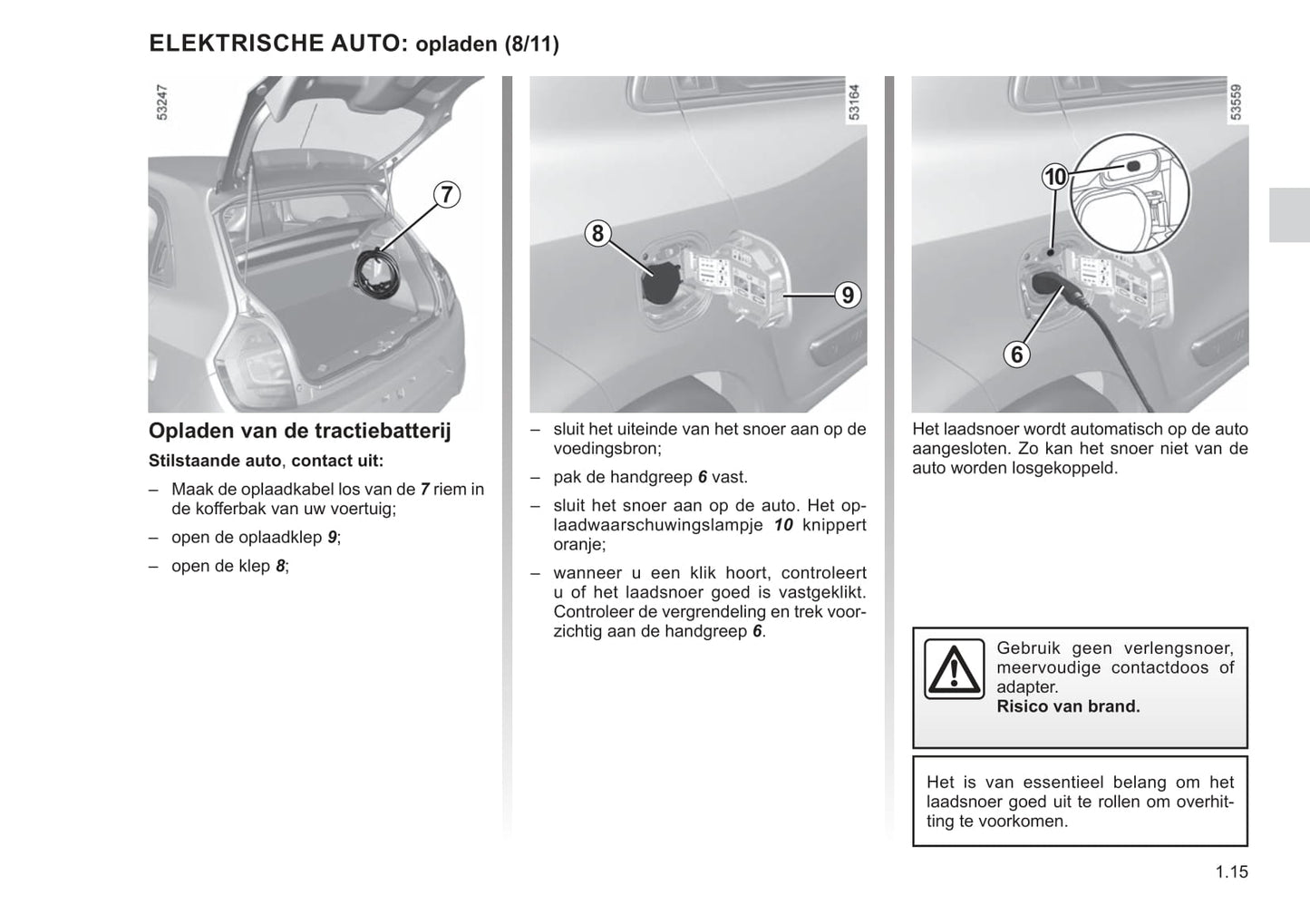 ELEKTRISCHE AUTO: opladen (8/11)

53247

7

Opladen van de tractiebatterij

Stilstaande auto, contact uit:

– Maak de oplaadkabel los van de 7 riem in de kofferbak van uw voertuig;

– open de oplaadklep 9;

– open de klep 8;

53164

8

9

– sluit het uiteinde van het snoer aan op de voedingsbron;

– pak de handgreep 6 vast.

– sluit het snoer aan op de auto. Het oplaadwaarschuwingslampje 10 knippert oranje;

– wanneer u een klik hoort, controleert u of het laadsnoer goed is vastgeklikt. Controleer de vergrendeling en trek voorzichtig aan de handgreep 6.

53559

10

6

Het laadsnoer wordt automatisch op de auto aangesloten. Zo kan het snoer niet van de auto worden losgekoppeld.

Gebruik geen verlengsnoer, meervoudige contactdoos of adapter.
Risico van brand.

Het is van essentieel belang om het laadsnoer goed uit te rollen om overhitting te voorkomen.

1.15