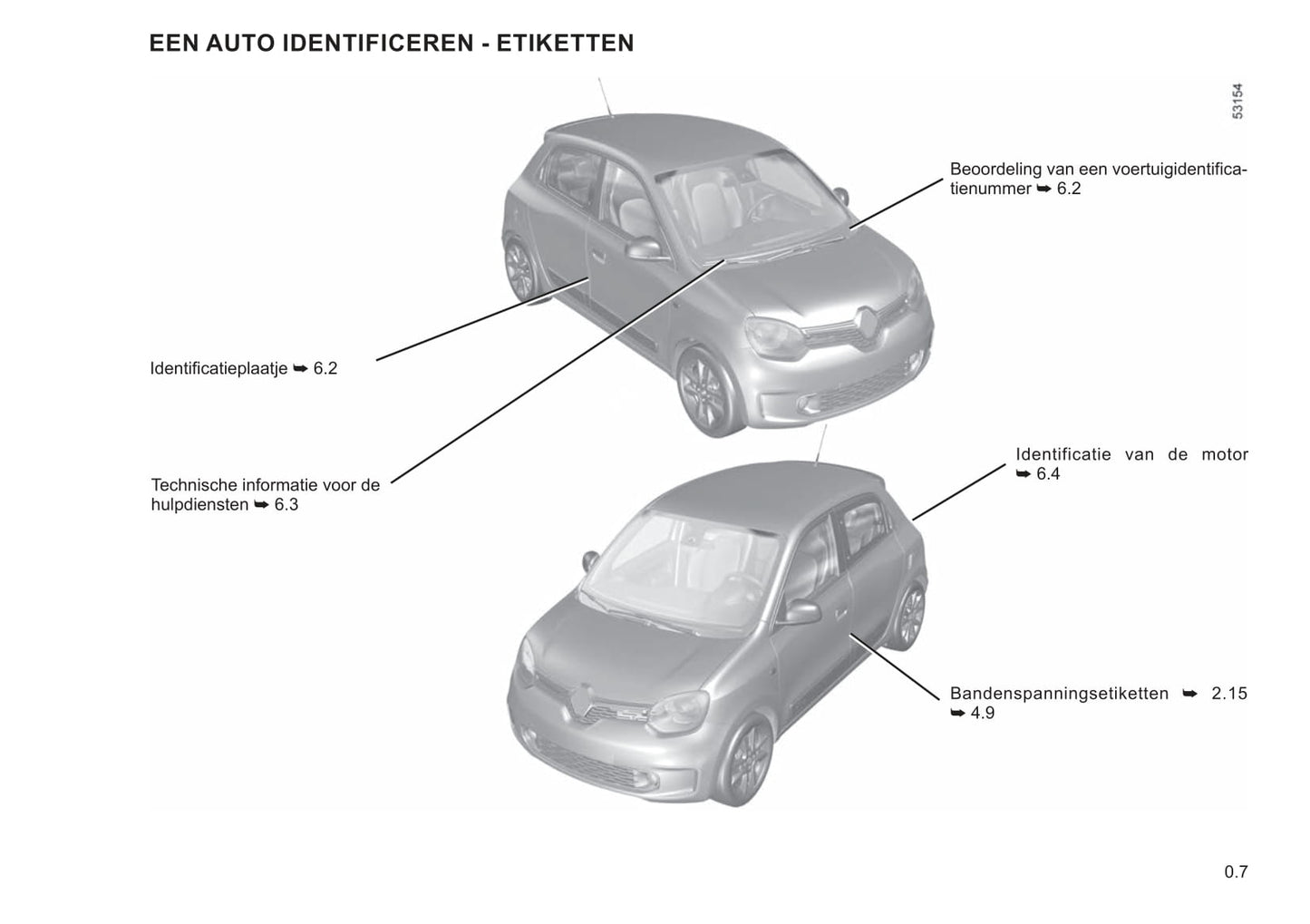 EEN AUTO IDENTIFICEREN - ETIKETTEN

53154

Beoordeling van een voertuigidentificatienummer ➥ 6.2

Identificatieplaatje ➥ 6.2

Technische informatie voor de hulpdiensten ➥ 6.3

Identificatie van de motor ➥ 6.4

Bandenspanningsetiketten ➥ 2.15 ➥ 4.9

0.7