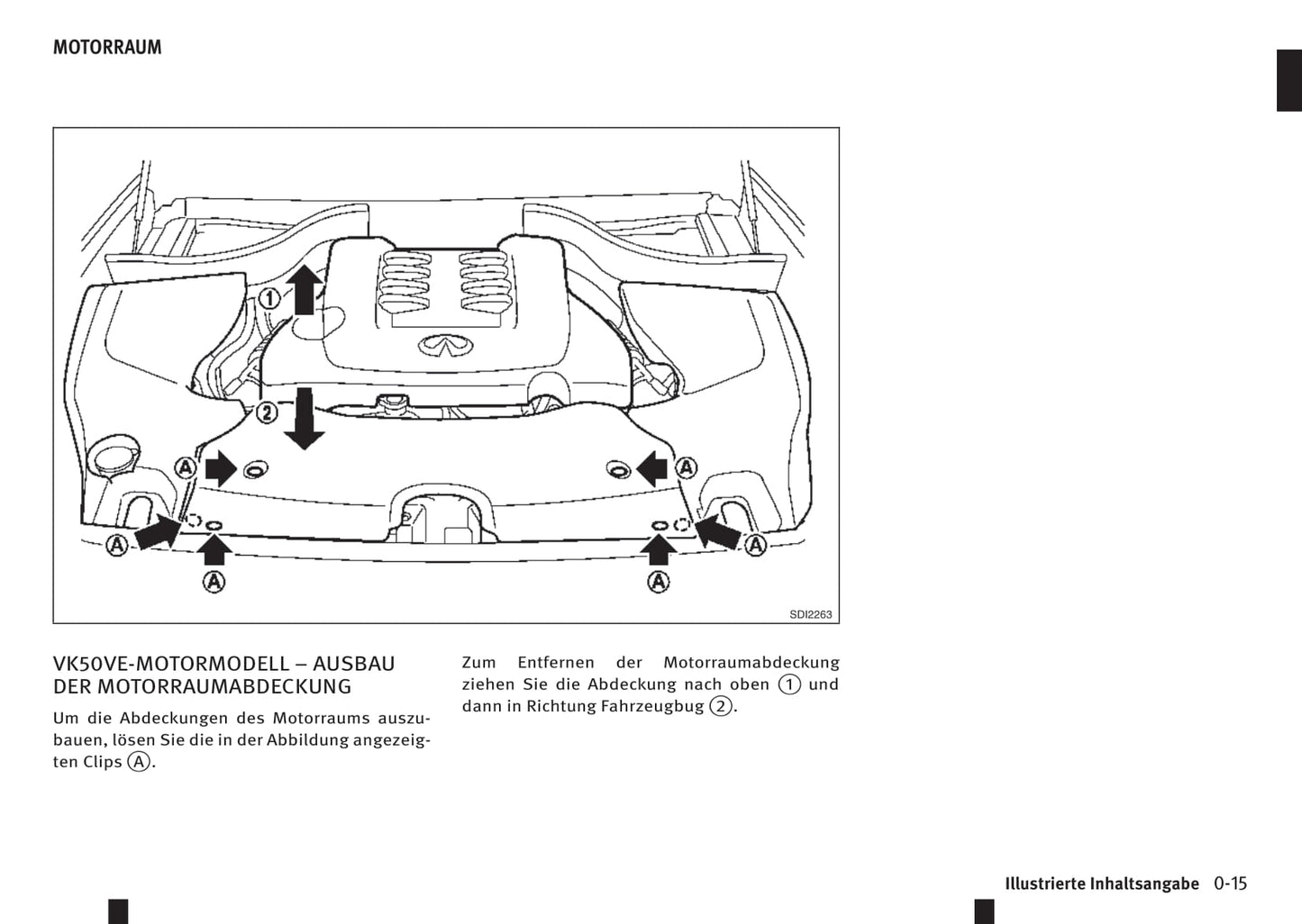 MOTORRAUM

①

②

A

A

A

A

A

A

SDI2263

VK50VE-MOTORMODELL – AUSBAU DER MOTORRAUMABDECKUNG

Um die Abdeckungen des Motorraums auszubauen, lösen Sie die in der Abbildung angezeigten Clips Ⓐ.

Zum Entfernen der Motorraumabdeckung ziehen Sie die Abdeckung nach oben ① und dann in Richtung Fahrzeugbug ②.

Illustrierte Inhaltsangabe 0-15